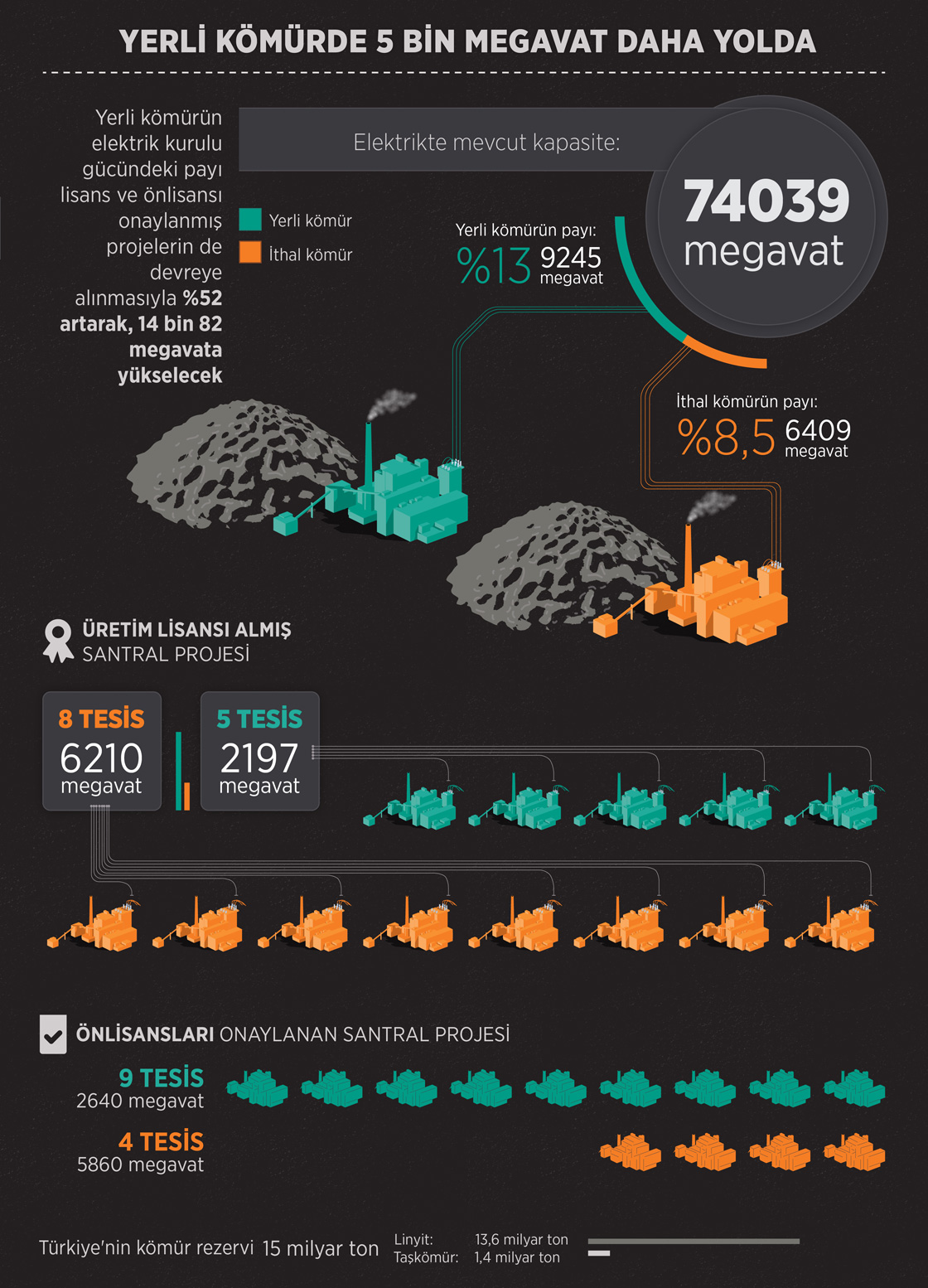 YERLİ KÖMÜRDE 5 BİN MEGAVAT DAHA YOLDA

Yerli kömürün elektrik kurulu gücündeki payı lisans ve önlisansı onaylanmış projelerin de devreye alınmasıyla %52 artarak, 14 bin 82 megavata yükselecek

Elektrikte mevcut kapasite:

74039 megavat

Yerli kömür
İthal kömür

Yerli kömürün payı:
%13 9245 megavat

İthal kömürün payı:
%8,5 6409 megavat

ÜRETİM LİSANSI ALMIŞ SANTRAL PROJESİ

8 TESİS
6210
megavat

5 TESİS
2197
megavat

ÖNLİSANSLARI ONAYLANAN SANTRAL PROJESİ

9 TESİS
2640 megavat

4 TESİS
5860 megavat

Türkiye'nin kömür rezervi 15 milyar ton
Linyit: 13,6 milyar ton
Taşkömür: 1,4 milyar ton