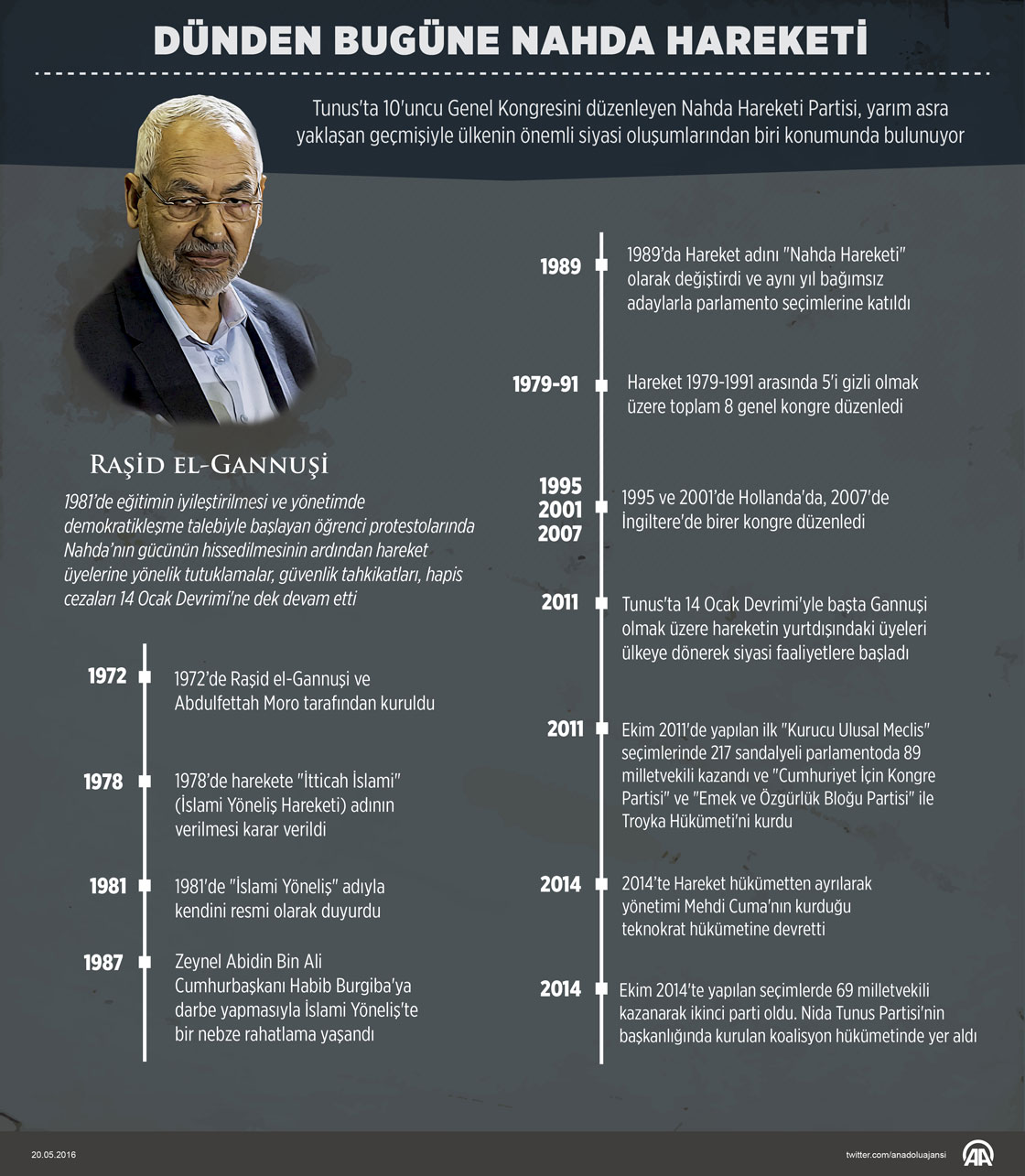 DÜNDEN BUGÜNE NAHDA HAREKETİ

Tunus'ta 10'uncu Genel Kongresini düzenleyen Nahda Hareketi Partisi, yarım asra yaklaşan geçmişiyle ülkenin önemli siyasi oluşumlarından biri konumunda bulunuyor

RAŞİD EL-GANNUŞİ

1981'de eğitimin iyileştirilmesi ve yönetimde demokratikleşme talebiyle başlayan öğrenci protestolarında Nahda'nın gücünün hissedilmesinin ardından hareket üyelerine yönelik tutuklamalar, güvenlik tahkikatları, hapis cezaları 14 Ocak Devrimi'ne dek devam etti

1972 1972'de Raşid el-Gannuşi ve Abdulfettah Moro tarafından kuruldu

1978 1978'de harekete "İtticah İslami" (İslami Yöneliş Hareketi) adının verilmesi karar verildi

1981 1981'de "İslami Yöneliş" adıyla kendini resmi olarak duyurdu

1987 Zeynel Abidin Bin Ali Cumhurbaşkanı Habib Burgiba'ya darbe yapmasıyla İslami Yöneliş'te bir nebze rahatlama yaşandı

1989 1989'da Hareket adını "Nahda Hareketi" olarak değiştirdi ve aynı yıl bağımsız adaylarla parlamento seçimlerine katıldı

1979-91 Hareket 1979-1991 arasında 5'i gizli olmak üzere toplam 8 genel kongre düzenledi

1995 2001 2007 1995 ve 2001'de Hollanda'da, 2007'de İngiltere'de birer kongre düzenledi

2011 Tunus'ta 14 Ocak Devrimi'yle başta Gannuşi olmak üzere hareketin yurtdışındaki üyeleri ülkeye dönerek siyasi faaliyetlere başladı

2011 Ekim 2011'de yapılan ilk "Kurucu Ulusal Meclis" seçimlerinde 217 sandalyeli parlamentoda 89 milletvekili kazandı ve "Cumhuriyet İçin Kongre Partisi" ve "Emek ve Özgürlük Bloğu Partisi" ile Troyka Hükümeti'ni kurdu

2014 2014'te Hareket hükümetten ayrılarak yönetimi Mehdi Cuma'nın kurduğu teknokrat hükümetine devretti

2014 Ekim 2014'te yapılan seçimlerde 69 milletvekili kazanarak ikinci parti oldu. Nida Tunus Partisi'nin başkanlığında kurulan koalisyon hükümetinde yer aldı

20.05.2016

twitter.com/anadoluajansi

AA