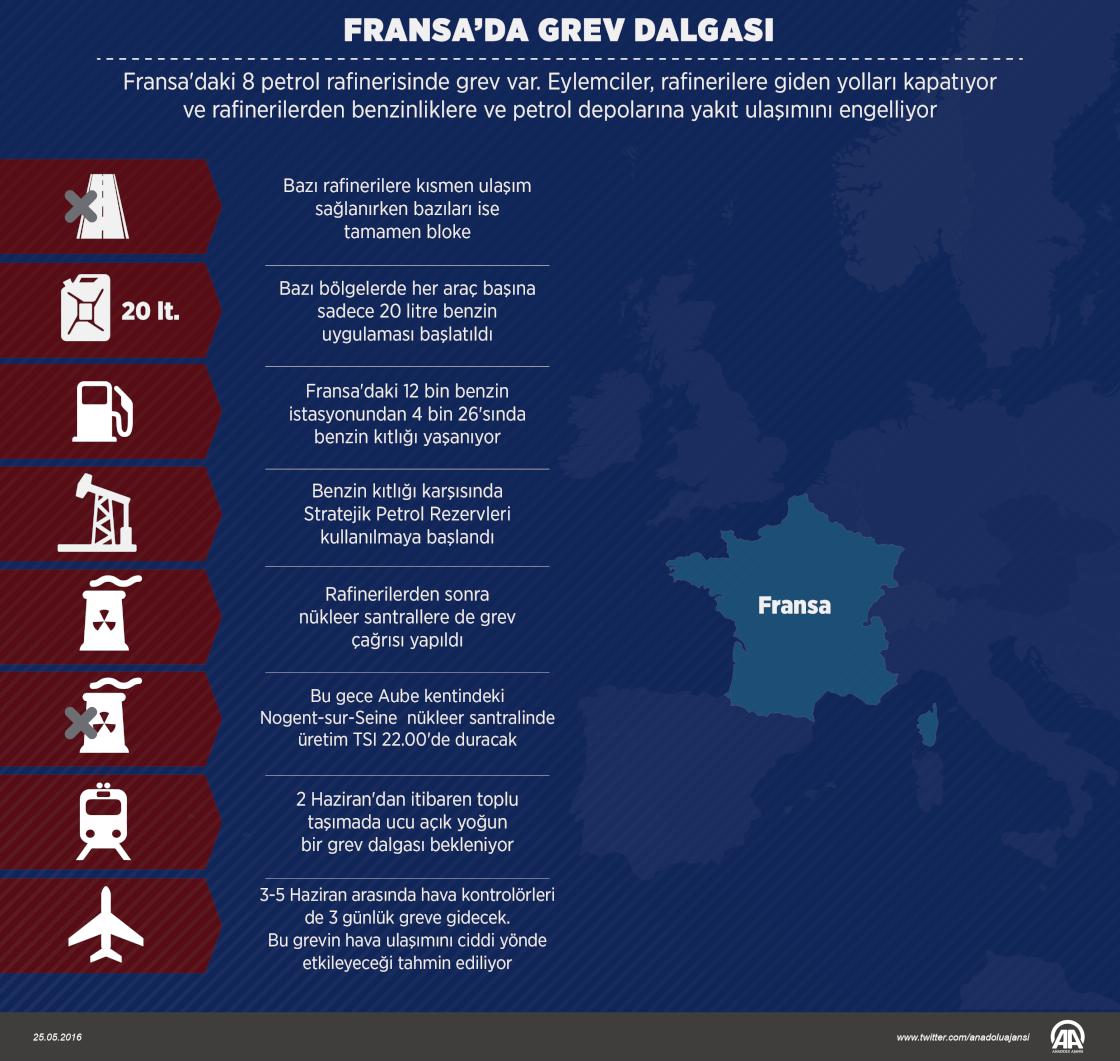 FRANSA'DA GREV DALGASI

Fransa'daki 8 petrol rafinerisinde grev var. Eylemciler, rafinerilere giden yolları kapatıyor ve rafinerilerden benzinliklere ve petrol depolarına yakıt ulaşımını engelliyor

Bazı rafinerilere kısmen ulaşım sağlanırken bazıları ise tamamen bloke

20 lt.

Bazı bölgelerde her araç başına sadece 20 litre benzin uygulaması başlatıldı

Fransa'daki 12 bin benzin istasyonundan 4 bin 26'sında benzin kıtlığı yaşanıyor

Benzin kıtlığı karşısında Stratejik Petrol Rezervleri kullanılmaya başlandı

Rafinerilerden sonra nükleer santrallere de grev çağrısı yapıldı

Bu gece Aube kentindeki Nogent-sur-Seine nükleer santralinde üretim TSI 22.00'de duracak

2 Haziran'dan itibaren toplu taşımada ucu açık yoğun bir grev dalgası bekleniyor

3-5 Haziran arasında hava kontrolörleri de 3 günlük greve gidecek. Bu grevin hava ulaşımını ciddi yönde etkileyeceği tahmin ediliyor

Fransa

25.05.2016

www.twitter.com/anadoluajansi

AA
ANADOLU AJANSI