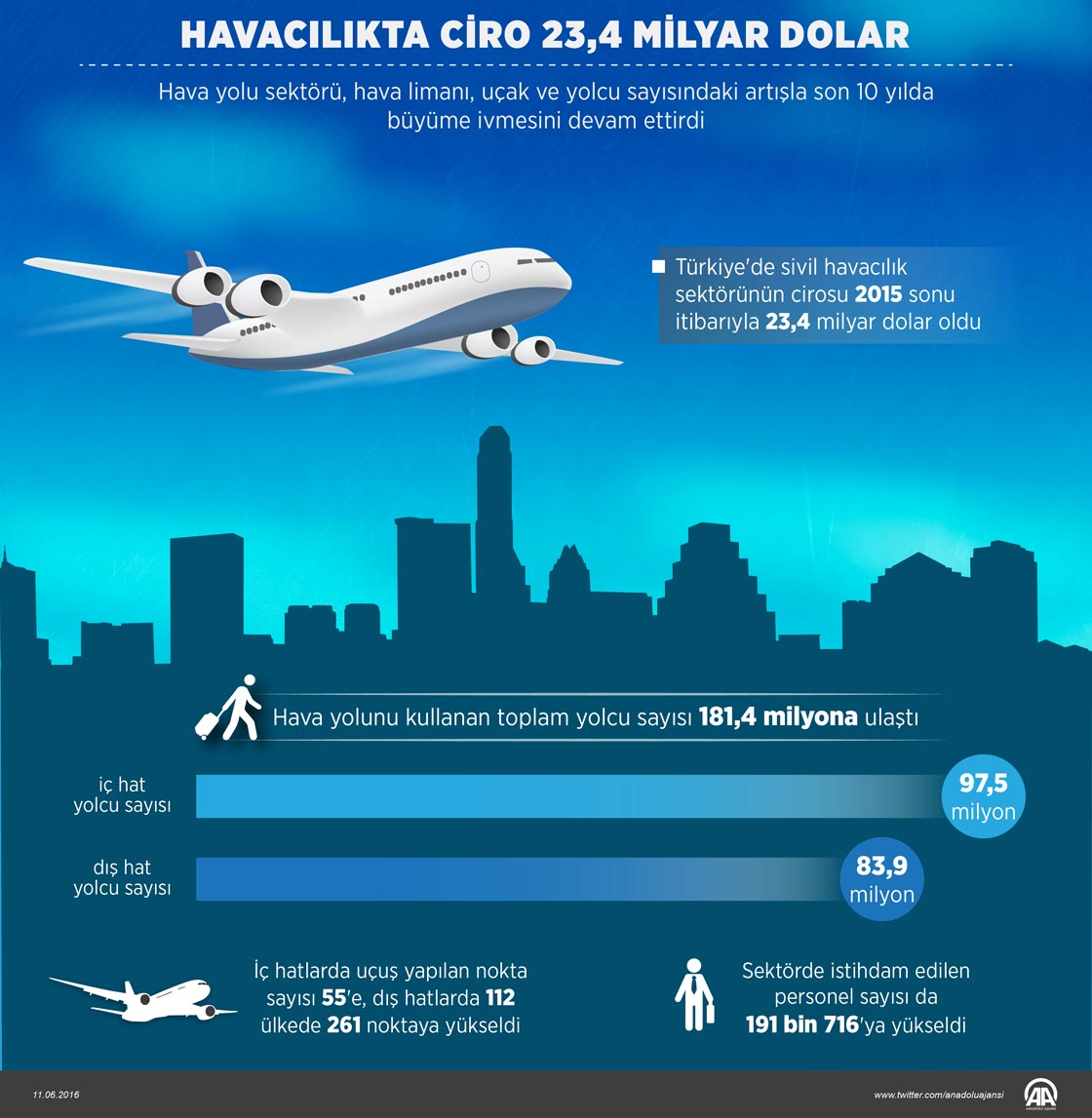 HAVACILIKTA CİRO 23,4 MİLYAR DOLAR

Hava yolu sektörü, hava limanı, uçak ve yolcu sayısındaki artışla son 10 yılda büyüme ivmesini devam ettirdi

Türkiye'de sivil havacılık sektörünün cirosu 2015 sonu itibarıyla 23,4 milyar dolar oldu

Hava yolunu kullanan toplam yolcu sayısı 181,4 milyona ulaştı

iç hat yolcu sayısı

97,5 milyon

dış hat yolcu sayısı

83,9 milyon

İç hatlarda uçuş yapılan nokta sayısı 55'e, dış hatlarda 112 ülkede 261 noktaya yükseldi

Sektörde istihdam edilen personel sayısı da 191 bin 716'ya yükseldi

11.06.2016

www.twitter.com/anadoluajansi

AA
ANADOLU AJANSI