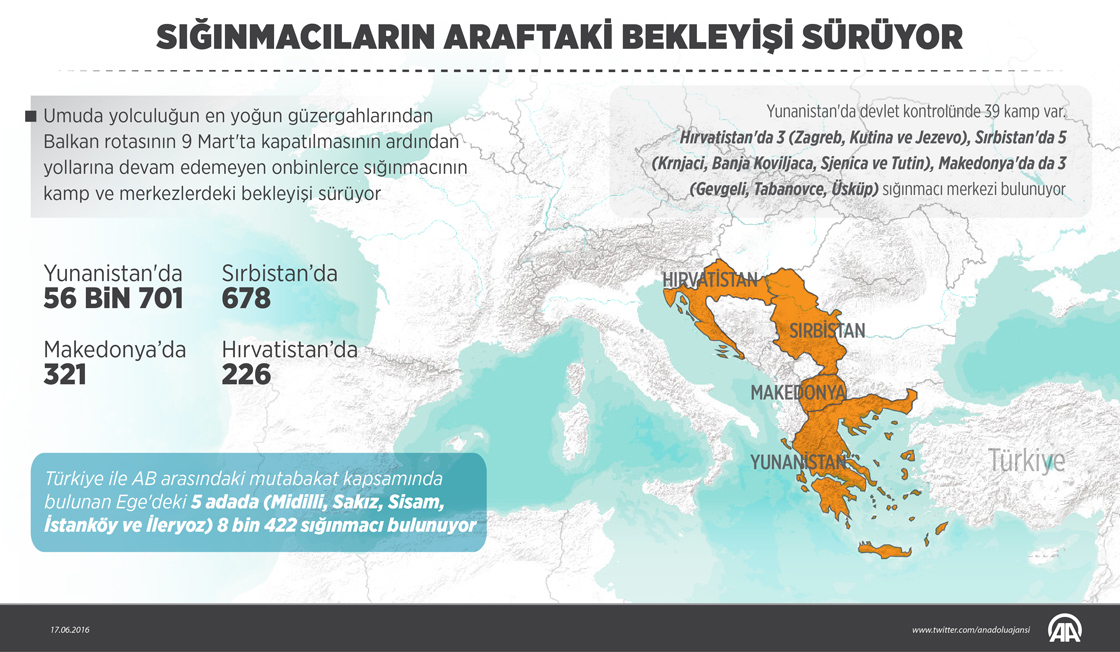 SIĞINMACILARIN ARAFTAKİ BEKLEYİŞİ SÜRÜYOR

Umuda yolculuğun en yoğun güzergahlarından Balkan rotasının 9 Mart'ta kapatılmasının ardından yollarına devam edemeyen onbinlerce sığınmacının kamp ve merkezlerdeki bekleyişi sürüyor

Yunanistan'da devlet kontrolünde 39 kamp var. Hırvatistan'da 3 (Zagreb, Kutina ve Jezevo), Sırbistan'da 5 (Krnjaci, Banja Koviljaca, Sjenica ve Tutin), Makedonya'da da 3 (Gevgeli, Tabanovce, Üsküp) sığınmacı merkezi bulunuyor

Yunanistan'da
56 BİN 701

Sırbistan'da
678

Makedonya'da
321

Hırvatistan'da
226

HIRVATİSTAN

SIRBİSTAN

MAKEDONYA

YUNANİSTAN

Türkiye

Türkiye ile AB arasındaki mutabakat kapsamında bulunan Ege'deki 5 adada (Midilli, Sakız, Sisam, İstanköy ve İleryoz) 8 bin 422 sığınmacı bulunuyor

17.06.2016

www.twitter.com/anadoluajansi

AA