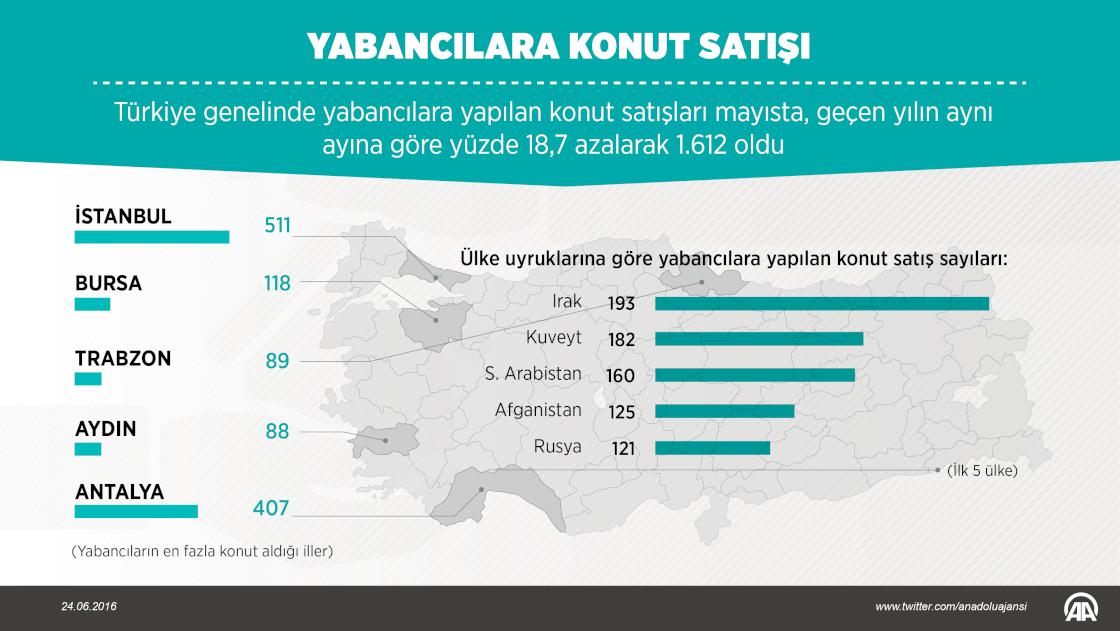 YABANCILARA KONUT SATIŞI

Türkiye genelinde yabancılara yapılan konut satışları mayısta, geçen yılın aynı ayına göre yüzde 18,7 azalarak 1.612 oldu

İSTANBUL 511

BURSA 118

TRABZON 89

AYDIN 88

ANTALYA 407

(Yabancıların en fazla konut aldığı iller)

Ülke uyruklarına göre yabancılara yapılan konut satış sayıları:

Irak 193
Kuveyt 182
S. Arabistan 160
Afganistan 125
Rusya 121

(İlk 5 ülke)

24.06.2016

www.twitter.com/anadoluajansi

AA