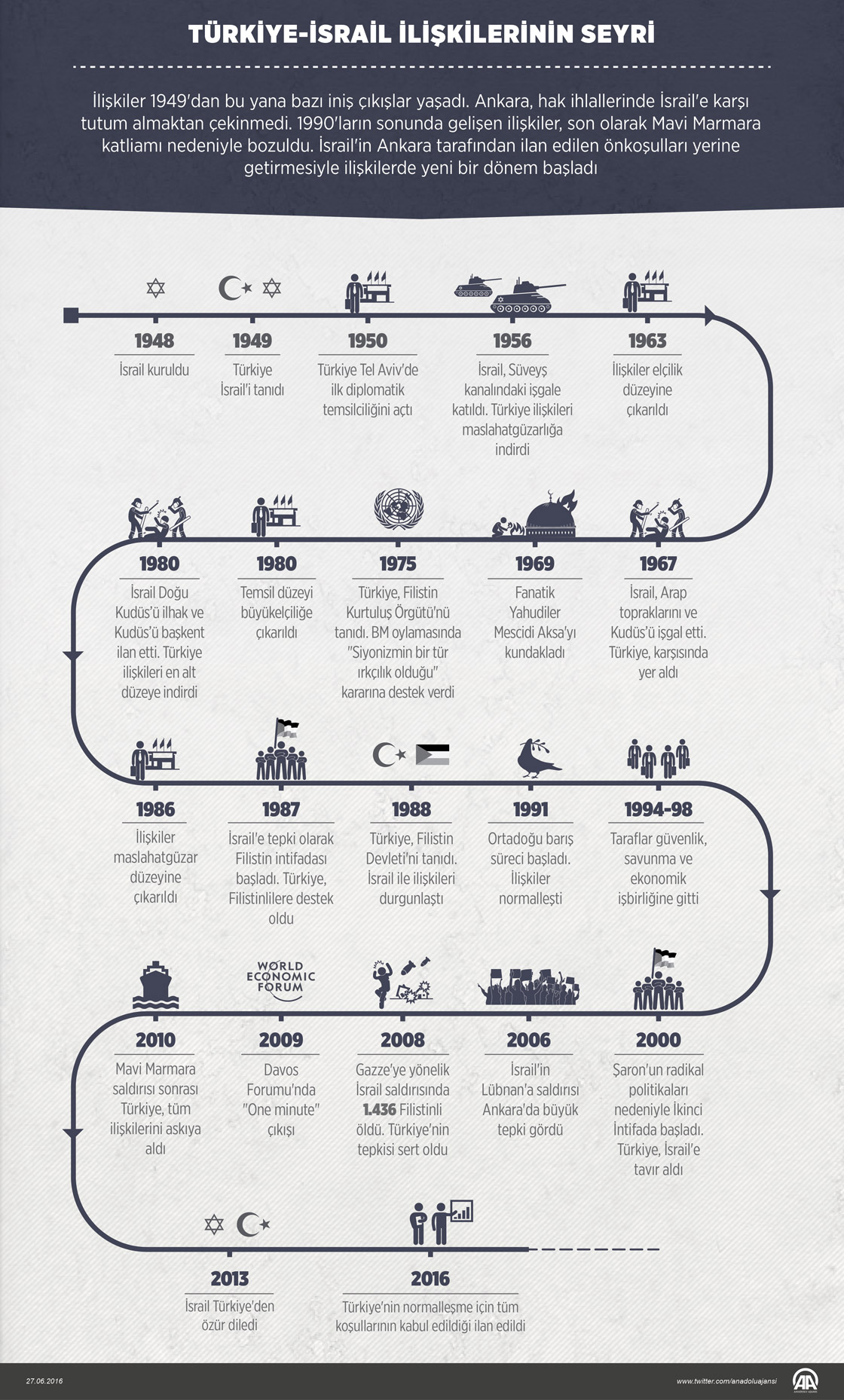 TÜRKİYE-İSRAİL İLİŞKİLERİNİN SEYRİ

İlişkiler 1949'dan bu yana bazı iniş çıkışlar yaşadı. Ankara, hak ihlallerinde İsrail'e karşı tutum almaktan çekinmedi. 1990'ların sonunda gelişen ilişkiler, son olarak Mavi Marmara katliamı nedeniyle bozuldu. İsrail'in Ankara tarafından ilan edilen önkoşulları yerine getirmesiyle ilişkilerde yeni bir dönem başladı

1948
İsrail kuruldu

1949
Türkiye İsrail'i tanıdı

1950
Türkiye Tel Aviv'de ilk diplomatik temsilciliğini açtı

1956
İsrail, Süveyş kanalındaki işgale katıldı. Türkiye ilişkileri maslahatgüzarlığa indirdi

1963
İlişkiler elçilik düzeyine çıkarıldı

1980
İsrail Doğu Kudüs'ü ilhak ve Kudüs'ü başkent ilan etti. Türkiye ilişkileri en alt düzeye indirdi

1980
Temsil düzeyi büyükelçiliğe çıkarıldı

1975
Türkiye, Filistin Kurtuluş Örgütü'nü tanıdı. BM oylamasında "Siyonizmin bir tür ırkçılık olduğu" kararına destek verdi

1969
Fanatik Yahudiler Mescidi Aksa'yı kundakladı

1967
İsrail, Arap topraklarını ve Kudüs'ü işgal etti. Türkiye, karşısında yer aldı

1986
İlişkiler maslahatgüzar düzeyine çıkarıldı

1987
İsrail'e tepki olarak Filistin intifadası başladı. Türkiye, Filistinlilere destek oldu

1988
Türkiye, Filistin Devleti'ni tanıdı. İsrail ile ilişkileri durgunlaştı

1991
Ortadoğu barış süreci başladı. İlişkiler normalleşti

1994-98
Taraflar güvenlik, savunma ve ekonomik işbirliğine gitti

WORLD ECONOMIC FORUM

2010
Mavi Marmara saldırısı sonrası Türkiye, tüm ilişkilerini askıya aldı

2009
Davos Forumu'nda "One minute" çıkışı

2008
Gazze'ye yönelik İsrail saldırısında 1.436 Filistinli öldü. Türkiye'nin tepkisi sert oldu

2006
İsrail'in Lübnan'a saldırısı Ankara'da büyük tepki gördü

2000
Şaron'un radikal politikaları nedeniyle İkinci İntifada başladı. Türkiye, İsrail'e tavır aldı

2013
İsrail Türkiye'den özür diledi

2016
Türkiye'nin normalleşme için tüm koşullarının kabul edildiği ilan edildi

27.06.2016
www.twitter.com/anadoluajansi
AA