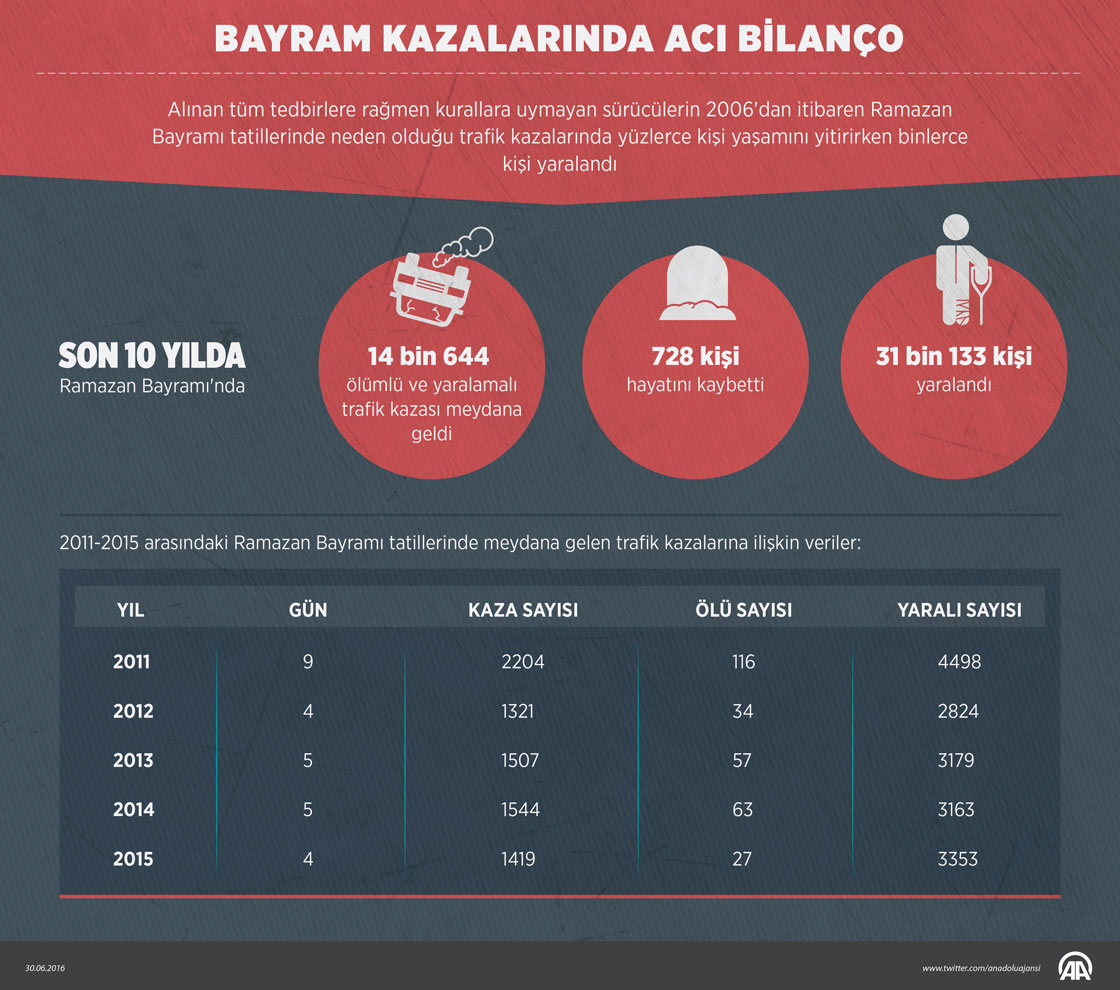 BAYRAM KAZALARINDA ACI BİLANÇO

Alınan tüm tedbirlere rağmen kurallara uymayan sürücülerin 2006'dan itibaren Ramazan Bayramı tatillerinde neden olduğu trafik kazalarında yüzlerce kişi yaşamını yitirirken binlerce kişi yaralandı

SON 10 YILDA
Ramazan Bayramı'nda

14 bin 644
ölümlü ve yaralamalı trafik kazası meydana geldi

728 kişi
hayatını kaybetti

31 bin 133 kişi
yaralandı

2011-2015 arasındaki Ramazan Bayramı tatillerinde meydana gelen trafik kazalarına ilişkin veriler:

| YIL | GÜN | KAZA SAYISI | ÖLÜ SAYISI | YARALI SAYISI |
|---|---|---|---|---|
| 2011 | 9 | 2204 | 116 | 4498 |
| 2012 | 4 | 1321 | 34 | 2824 |
| 2013 | 5 | 1507 | 57 | 3179 |
| 2014 | 5 | 1544 | 63 | 3163 |
| 2015 | 4 | 1419 | 27 | 3353 |

30.06.2016

www.twitter.com/anadoluajansi

AA