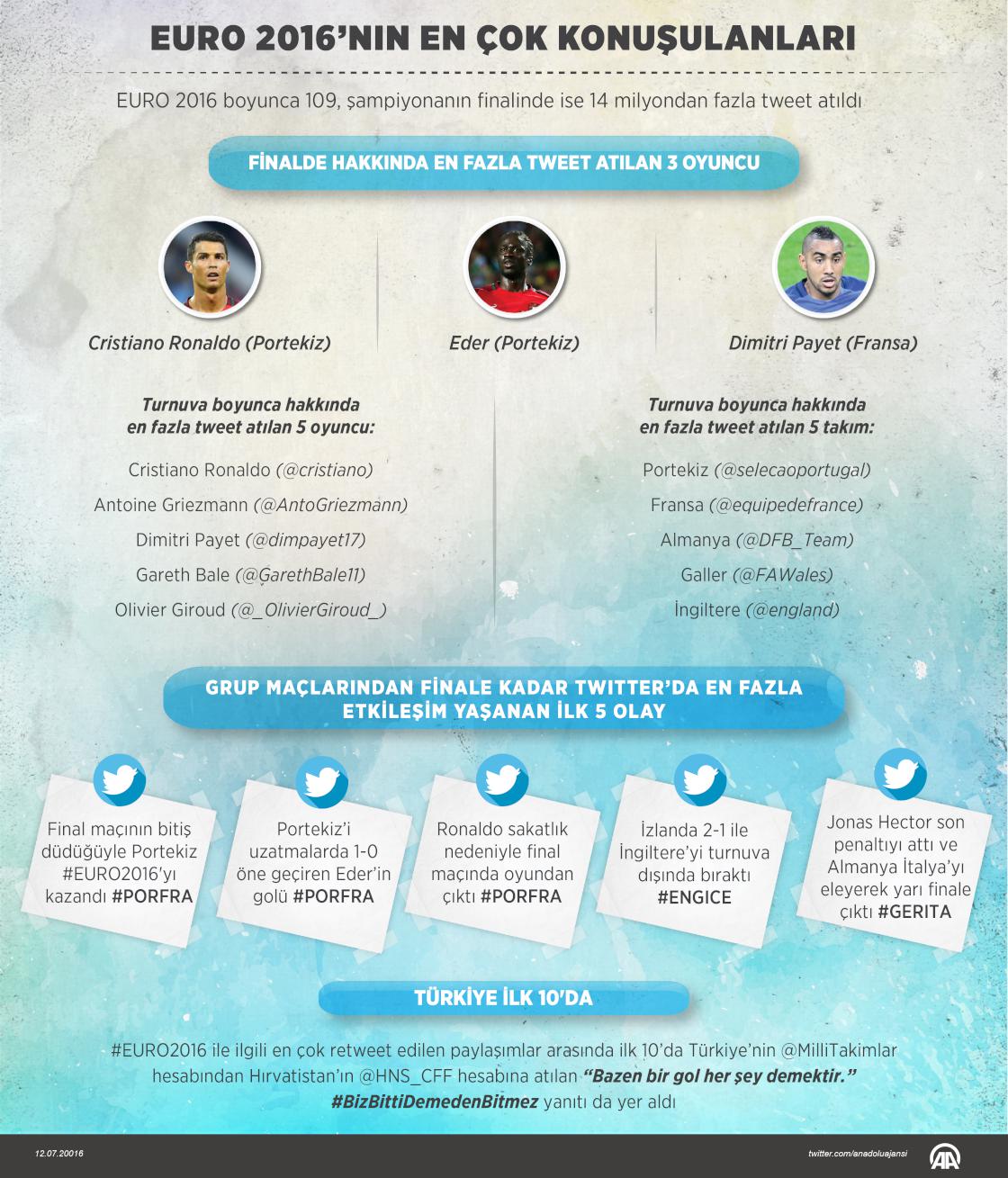 EURO 2016'NIN EN ÇOK KONUŞULANLARI

EURO 2016 boyunca 109, şampiyonanın finalinde ise 14 milyondan fazla tweet atıldı

FİNALDE HAKKINDA EN FAZLA TWEET ATILAN 3 OYUNCU

Cristiano Ronaldo (Portekiz)

Eder (Portekiz)

Dimitri Payet (Fransa)

Turnuva boyunca hakkında en fazla tweet atılan 5 oyuncu:

Cristiano Ronaldo (@cristiano)

Antoine Griezmann (@AntoGriezmann)

Dimitri Payet (@dimpayet17)

Gareth Bale (@GarethBale11)

Olivier Giroud (@_OlivierGiroud_)

Turnuva boyunca hakkında en fazla tweet atılan 5 takım:

Portekiz (@selecaoportugal)

Fransa (@equipedefrance)

Almanya (@DFB_Team)

Galler (@FAWales)

İngiltere (@england)

GRUP MAÇLARINDAN FİNALE KADAR TWITTER'DA EN FAZLA ETKİLEŞİM YAŞANAN İLK 5 OLAY

Final maçının bitiş düdüğüyle Portekiz #EURO2016'yı kazandı #PORFRA

Portekiz'i uzatmalarda 1-0 öne geçiren Eder'in golü #PORFRA

Ronaldo sakatlık nedeniyle final maçında oyundan çıktı #PORFRA

İzlanda 2-1 ile İngiltere'yi turnuva dışında bıraktı #ENGICE

Jonas Hector son penaltıyı attı ve Almanya İtalya'yı eleyerek yarı finale çıktı #GERITA

TÜRKİYE İLK 10'DA

#EURO2016 ile ilgili en çok retweet edilen paylaşımlar arasında ilk 10'da Türkiye'nin @MilliTakimlar hesabından Hırvatistan'ın @HNS_CFF hesabına atılan "Bazen bir gol her şey demektir." #BizBittiDemedenBitmez yanıtı da yer aldı

12.07.20016

twitter.com/anadoluajansi

AA