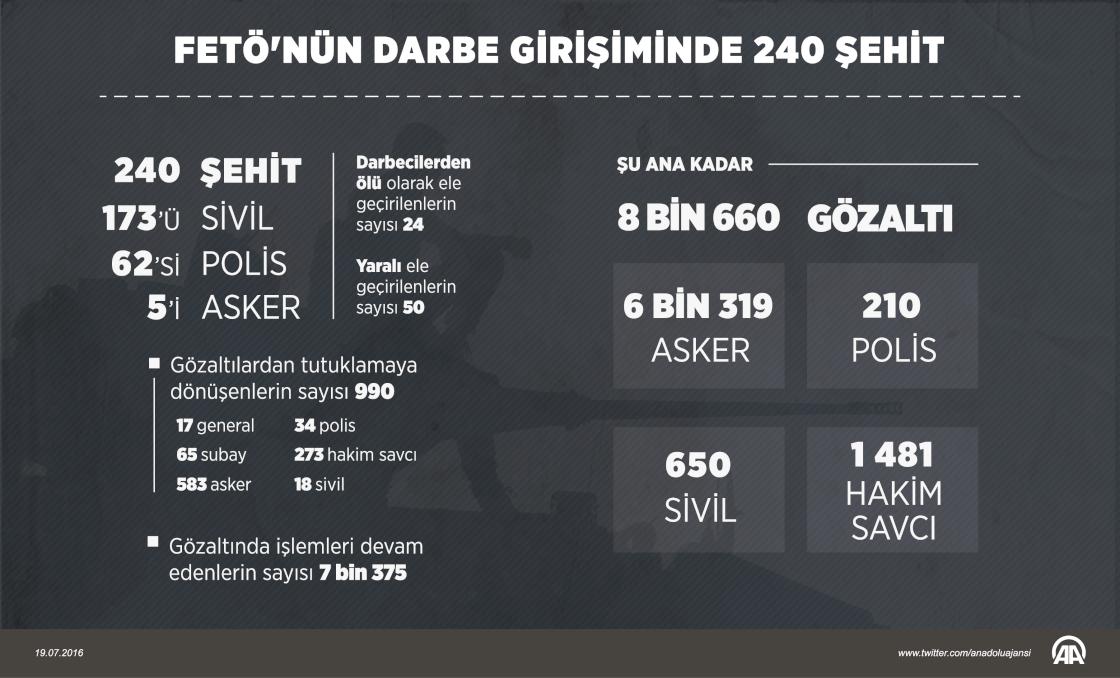 FETÖ'NÜN DARBE GİRİŞİMİNDE 240 ŞEHİT

240 ŞEHİT
173'Ü SİVİL
62'Sİ POLİS
5'İ ASKER

Darbecilerden ölü olarak ele geçirilenlerin sayısı 24

Yaralı ele geçirilenlerin sayısı 50

Gözaltılardan tutuklamaya dönüşenlerin sayısı 990

17 general
65 subay
583 asker
34 polis
273 hakim savcı
18 sivil

Gözaltında işlemleri devam edenlerin sayısı 7 bin 375

ŞU ANA KADAR

8 BİN 660 GÖZALTI

6 BİN 319 ASKER

210 POLİS

650 SİVİL

1 481 HAKİM SAVCI

19.07.2016

www.twitter.com/anadoluajansi

AA