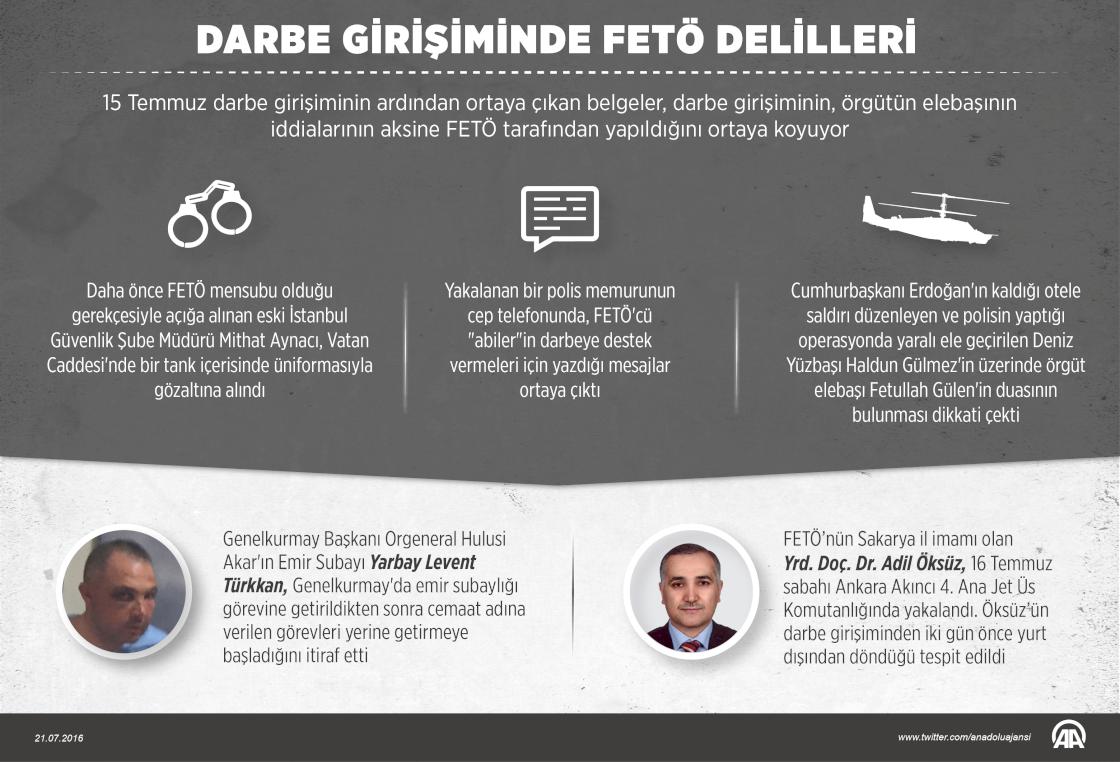 DARBE GİRİŞİMİNDE FETÖ DELİLLERİ

15 Temmuz darbe girişiminin ardından ortaya çıkan belgeler, darbe girişiminin, örgütün elebaşının iddialarının aksine FETÖ tarafından yapıldığını ortaya koyuyor

Daha önce FETÖ mensubu olduğu gerekçesiyle açığa alınan eski İstanbul Güvenlik Şube Müdürü Mithat Aynacı, Vatan Caddesi'nde bir tank içerisinde üniformasıyla gözaltına alındı

Yakalanan bir polis memurunun cep telefonunda, FETÖ'cü "abiler"in darbeye destek vermeleri için yazdığı mesajlar ortaya çıktı

Cumhurbaşkanı Erdoğan'ın kaldığı otele saldırı düzenleyen ve polisin yaptığı operasyonda yaralı ele geçirilen Deniz Yüzbaşı Haldun Gülmez'in üzerinde örgüt elebaşı Fetullah Gülen'in duasının bulunması dikkati çekti

Genelkurmay Başkanı Orgeneral Hulusi Akar'ın Emir Subayı Yarbay Levent Türkkan, Genelkurmay'da emir subaylığı görevine getirildikten sonra cemaat adına verilen görevleri yerine getirmeye başladığını itiraf etti

FETÖ'nün Sakarya il imamı olan Yrd. Doç. Dr. Adil Öksüz, 16 Temmuz sabahı Ankara Akıncı 4. Ana Jet Üs Komutanlığında yakalandı. Öksüz'ün darbe girişiminden iki gün önce yurt dışından döndüğü tespit edildi

21.07.2016

www.twitter.com/anadoluajansi

AA