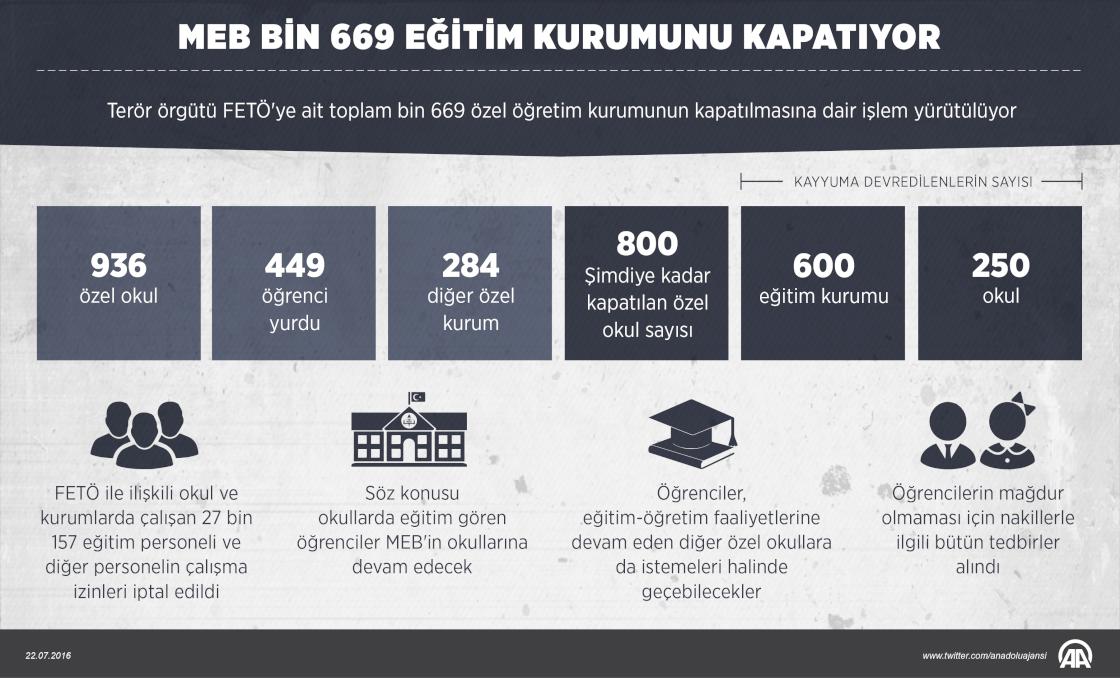 MEB BİN 669 EĞİTİM KURUMUNU KAPATIYOR

Terör örgütü FETÖ'ye ait toplam bin 669 özel öğretim kurumunun kapatılmasına dair işlem yürütülüyor

KAYYUMA DEVREDİLENLERİN SAYISI

936
özel okul

449
öğrenci yurdu

284
diğer özel kurum

800
Şimdiye kadar kapatılan özel okul sayısı

600
eğitim kurumu

250
okul

FETÖ ile ilişkili okul ve kurumlarda çalışan 27 bin 157 eğitim personeli ve diğer personelin çalışma izinleri iptal edildi

Söz konusu okullarda eğitim gören öğrenciler MEB'in okullarına devam edecek

Öğrenciler, eğitim-öğretim faaliyetlerine devam eden diğer özel okullara da istemeleri halinde geçebilecekler

Öğrencilerin mağdur olmaması için nakillerle ilgili bütün tedbirler alındı

22.07.2016

www.twitter.com/anadoluajansi

AA