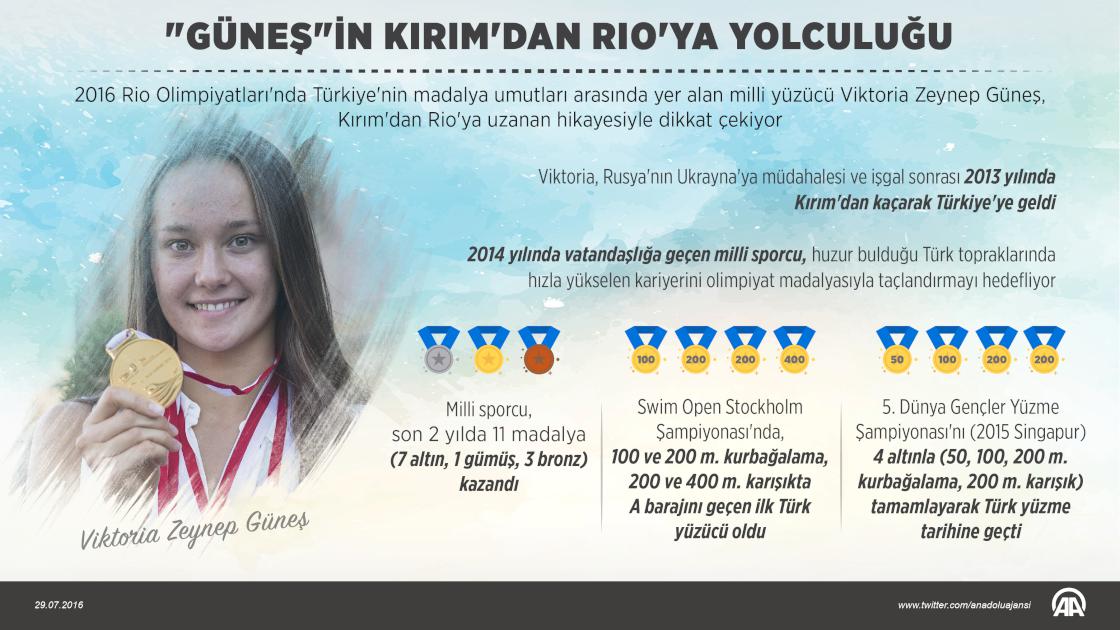 "GÜNEŞ"İN KIRIM'DAN RIO'YA YOLCULUĞU

2016 Rio Olimpiyatları'nda Türkiye'nin madalya umutları arasında yer alan milli yüzücü Viktoria Zeynep Güneş, Kırım'dan Rio'ya uzanan hikayesiyle dikkat çekiyor

Viktoria, Rusya'nın Ukrayna'ya müdahalesi ve işgal sonrası 2013 yılında Kırım'dan kaçarak Türkiye'ye geldi

2014 yılında vatandaşlığa geçen milli sporcu, huzur bulduğu Türk topraklarında hızla yükselen kariyerini olimpiyat madalyasıyla taçlandırmayı hedefliyor

Milli sporcu, son 2 yılda 11 madalya (7 altın, 1 gümüş, 3 bronz) kazandı

100 200 200 400

Swim Open Stockholm Şampiyonası'nda, 100 ve 200 m. kurbağalama, 200 ve 400 m. karışıkta A barajını geçen ilk Türk yüzücü oldu

50 100 200 200

5. Dünya Gençler Yüzme Şampiyonası'nı (2015 Singapur) 4 altınla (50, 100, 200 m. kurbağalama, 200 m. karışık) tamamlayarak Türk yüzme tarihine geçti

Viktoria Zeynep Güneş

29.07.2016

www.twitter.com/anadoluajansi

AA