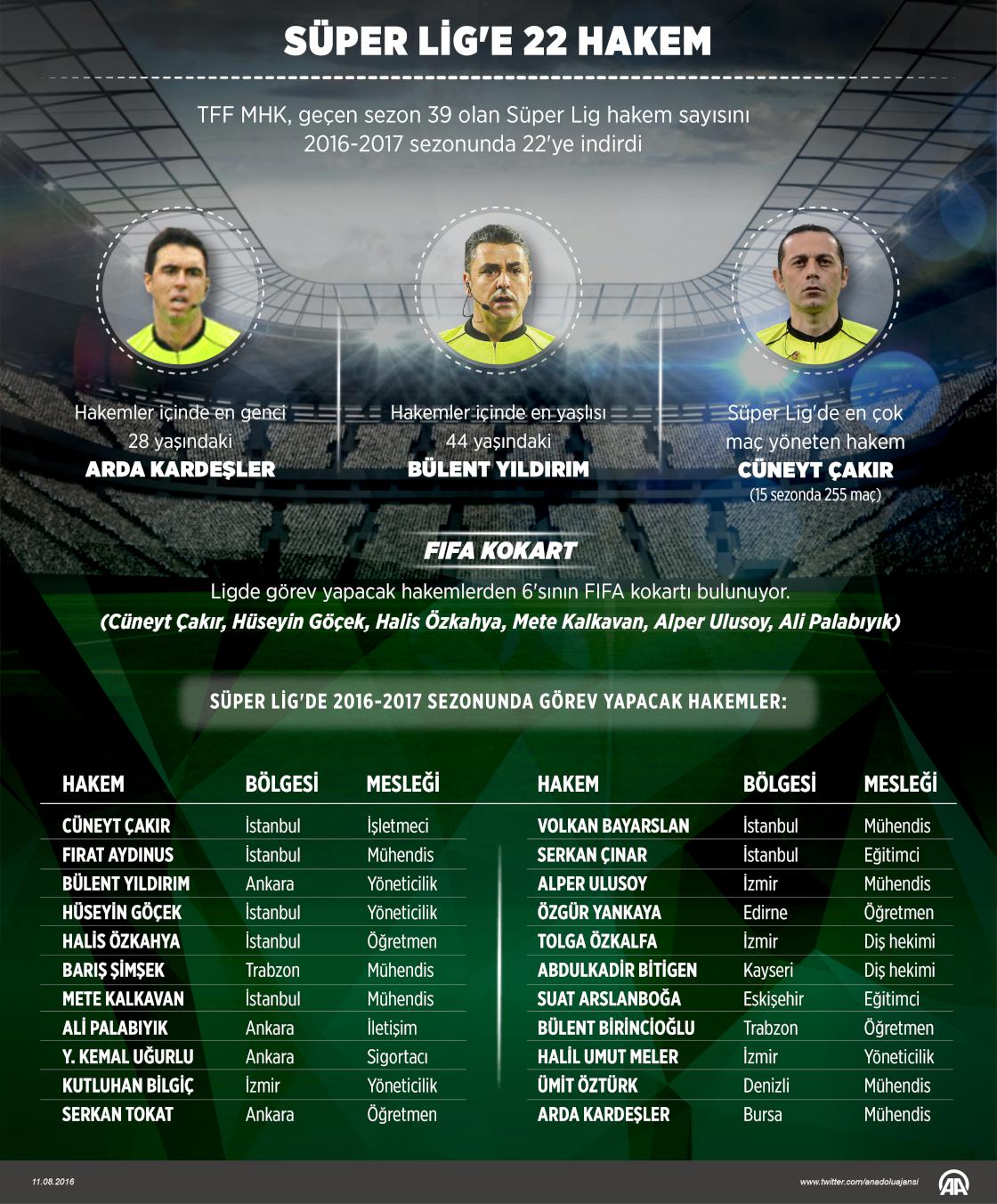 SÜPER LİG'E 22 HAKEM

TFF MHK, geçen sezon 39 olan Süper Lig hakem sayısını 2016-2017 sezonunda 22'ye indirdi

Hakemler içinde en genci 28 yaşındaki
ARDA KARDEŞLER

Hakemler içinde en yaşlısı 44 yaşındaki
BÜLENT YILDIRIM

Süper Lig'de en çok maç yöneten hakem
CÜNEYT ÇAKIR
(15 sezonda 255 maç)

FIFA KOKART

Ligde görev yapacak hakemlerden 6'sının FIFA kokartı bulunuyor.
(Cüneyt Çakır, Hüseyin Göçek, Halis Özkahya, Mete Kalkavan, Alper Ulusoy, Ali Palabıyık)

SÜPER LİG'DE 2016-2017 SEZONUNDA GÖREV YAPACAK HAKEMLER:

| HAKEM | BÖLGESİ | MESLEĞİ |
|---|---|---|
| CÜNEYT ÇAKIR | İstanbul | İşletmeci |
| FIRAT AYDINUS | İstanbul | Mühendis |
| BÜLENT YILDIRIM | Ankara | Yöneticilik |
| HÜSEYİN GÖÇEK | İstanbul | Yöneticilik |
| HALİS ÖZKAHYA | İstanbul | Öğretmen |
| BARIŞ ŞİMŞEK | Trabzon | Mühendis |
| METE KALKAVAN | İstanbul | Mühendis |
| ALİ PALABIYIK | Ankara | İletişim |
| Y. KEMAL UĞURLU | Ankara | Sigortacı |
| KUTLUHAN BİLGİÇ | İzmir | Yöneticilik |
| SERKAN TOKAT | Ankara | Öğretmen |

| HAKEM | BÖLGESİ | MESLEĞİ |
|---|---|---|
| VOLKAN BAYARSLAN | İstanbul | Mühendis |
| SERKAN ÇINAR | İstanbul | Eğitimci |
| ALPER ULUSOY | İzmir | Mühendis |
| ÖZGÜR YANKAYA | Edirne | Öğretmen |
| TOLGA ÖZKALFA | İzmir | Diş hekimi |
| ABDULKADİR BİTİGEN | Kayseri | Diş hekimi |
| SUAT ARSLANBOĞA | Eskişehir | Eğitimci |
| BÜLENT BİRİNCİOĞLU | Trabzon | Öğretmen |
| HALİL UMUT MELER | İzmir | Yöneticilik |
| ÜMİT ÖZTÜRK | Denizli | Mühendis |
| ARDA KARDEŞLER | Bursa | Mühendis |

11.08.2016
www.twitter.com/anadoluajansi
AA