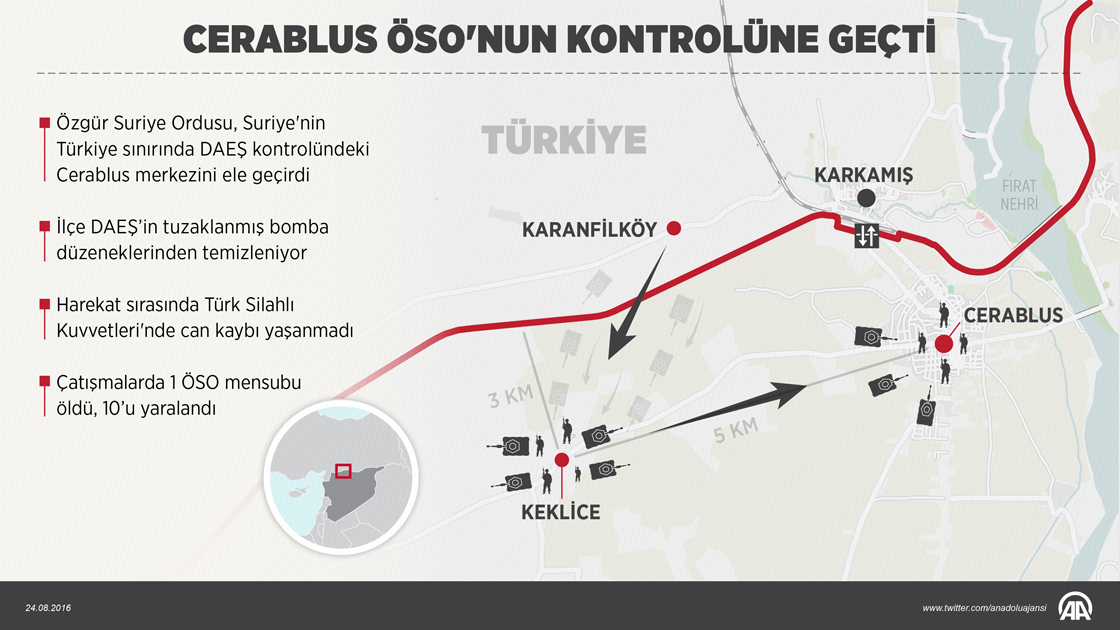 CERABLUS ÖSO'NUN KONTROLÜNE GEÇTİ

Özgür Suriye Ordusu, Suriye'nin Türkiye sınırında DAEŞ kontrolündeki Cerablus merkezini ele geçirdi

İlçe DAEŞ'in tuzaklanmış bomba düzeneklerinden temizleniyor

Harekat sırasında Türk Silahlı Kuvvetleri'nde can kaybı yaşanmadı

Çatışmalarda 1 ÖSO mensubu öldü, 10'u yaralandı

TÜRKİYE

KARKAMIŞ

FIRAT NEHRİ

KARANFİLKÖY

CERABLUS

3 KM

5 KM

KEKLİCE

24.08.2016

www.twitter.com/anadoluajansi

AA