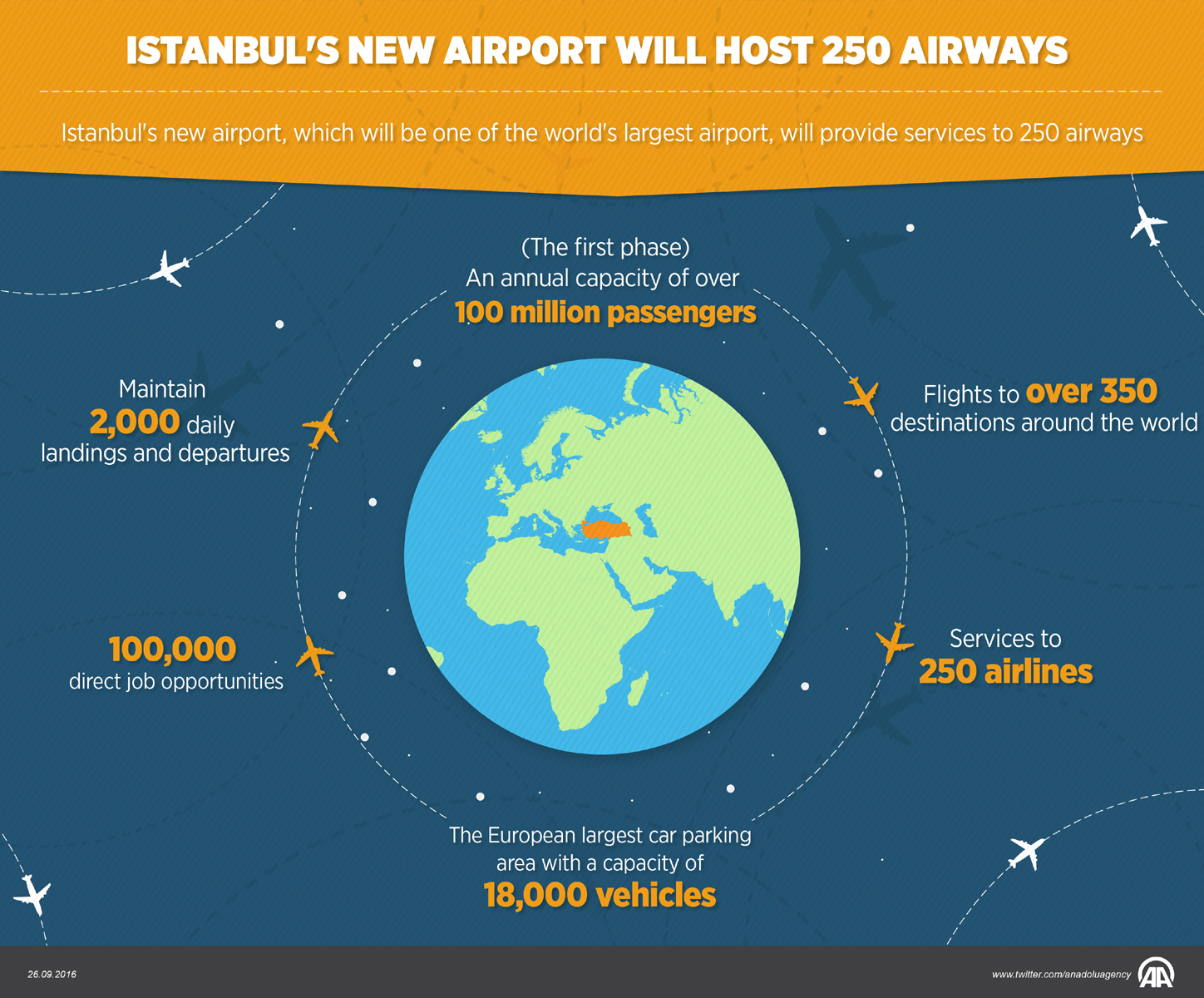 ISTANBUL'S NEW AIRPORT WILL HOST 250 AIRWAYS

Istanbul's new airport, which will be one of the world's largest airport, will provide services to 250 airways

(The first phase)
An annual capacity of over
100 million passengers

Maintain
2,000 daily
landings and departures

Flights to over 350
destinations around the world

100,000
direct job opportunities

Services to
250 airlines

The European largest car parking
area with a capacity of
18,000 vehicles

26.09.2016

www.twitter.com/anadoluagency

AA