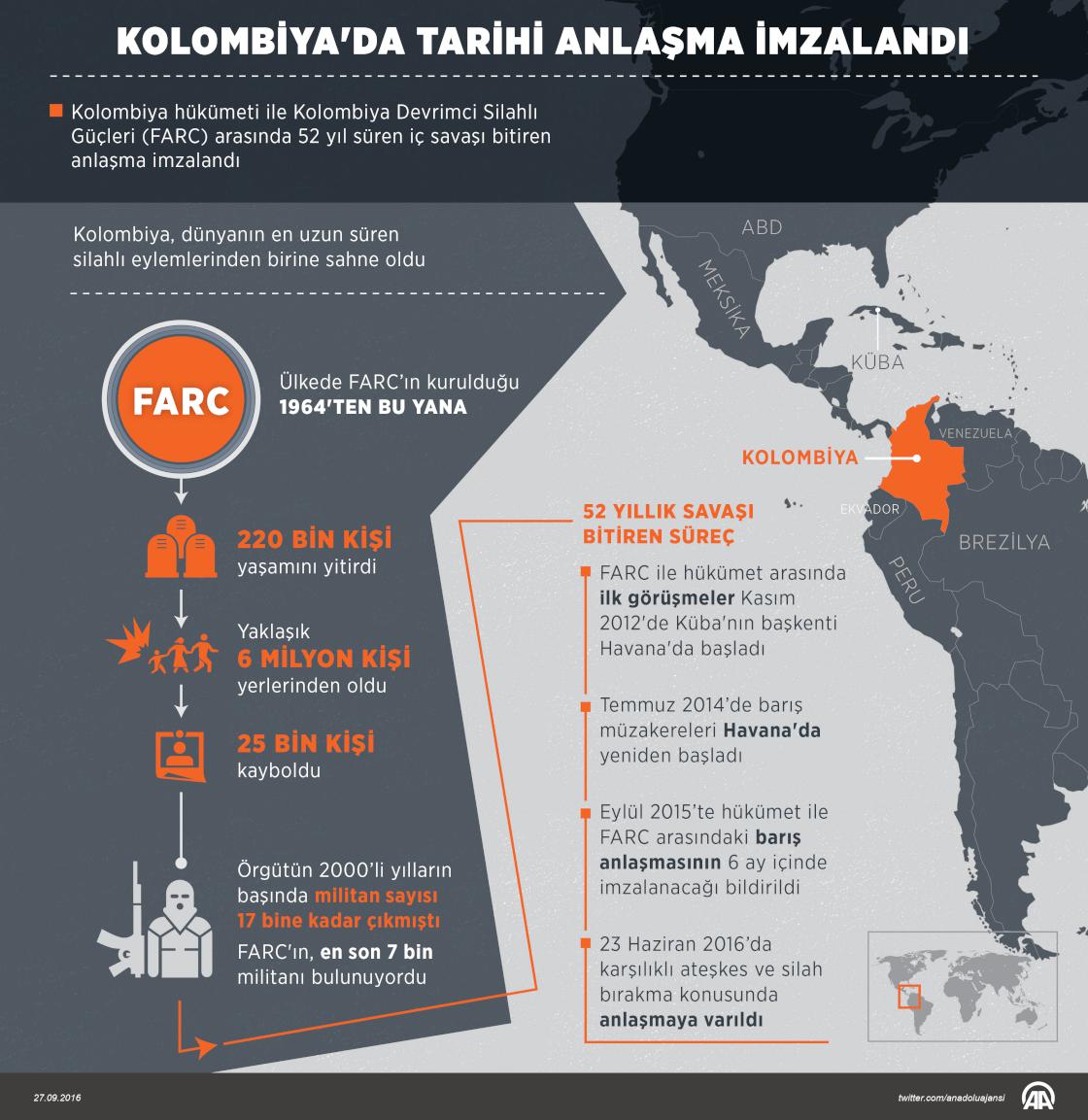 KOLOMBİYA'DA TARİHİ ANLAŞMA İMZALANDI

Kolombiya hükümeti ile Kolombiya Devrimci Silahlı Güçleri (FARC) arasında 52 yıl süren iç savaşı bitiren anlaşma imzalandı

Kolombiya, dünyanın en uzun süren silahlı eylemlerinden birine sahne oldu

FARC

Ülkede FARC'ın kurulduğu 1964'TEN BU YANA

220 BİN KİŞİ yaşamını yitirdi

Yaklaşık 6 MİLYON KİŞİ yerlerinden oldu

25 BİN KİŞİ kayboldu

Örgütün 2000'li yılların başında militan sayısı 17 bine kadar çıkmıştı

FARC'ın, en son 7 bin militanı bulunuyordu

ABD

MEKSİKA

KÜBA

VENEZUELA

KOLOMBİYA

EKVADOR

BREZİLYA

PERU

52 YILLIK SAVAŞI BİTİREN SÜREÇ

FARC ile hükümet arasında ilk görüşmeler Kasım 2012'de Küba'nın başkenti Havana'da başladı

Temmuz 2014'de barış müzakereleri Havana'da yeniden başladı

Eylül 2015'te hükümet ile FARC arasındaki barış anlaşmasının 6 ay içinde imzalanacağı bildirildi

23 Haziran 2016'da karşılıklı ateşkes ve silah bırakma konusunda anlaşmaya varıldı

27.09.2016

twitter.com/anadoluajansi

AA