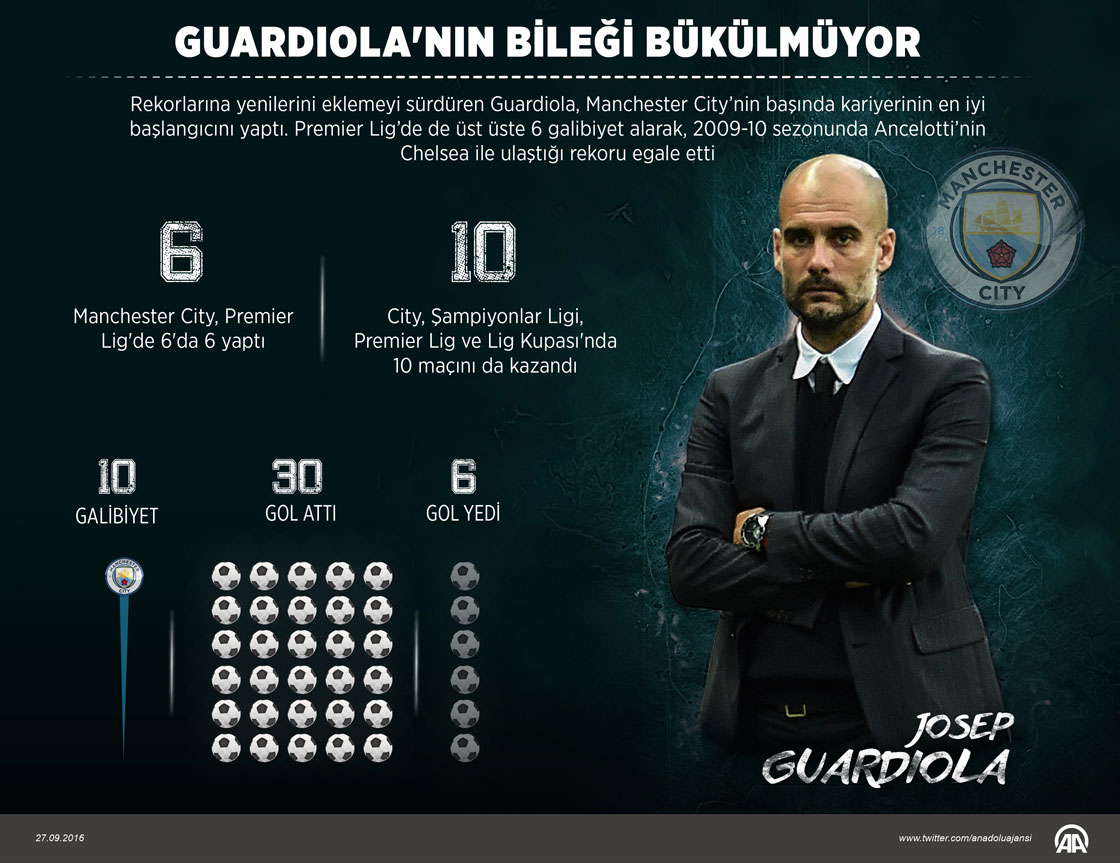 GUARDIOLA'NIN BİLEĞİ BÜKÜLMÜYOR

Rekorlarına yenilerini eklemeyi sürdüren Guardiola, Manchester City'nin başında kariyerinin en iyi başlangıcını yaptı. Premier Lig'de de üst üste 6 galibiyet alarak, 2009-10 sezonunda Ancelotti'nin Chelsea ile ulaştığı rekoru egale etti

MANCHESTER CITY

6

Manchester City, Premier Lig'de 6'da 6 yaptı

10

City, Şampiyonlar Ligi, Premier Lig ve Lig Kupası'nda 10 maçını da kazandı

10
GALİBİYET

30
GOL ATTI

6
GOL YEDİ

JOSEP GUARDIOLA

27.09.2016

www.twitter.com/anadoluajansi

AA