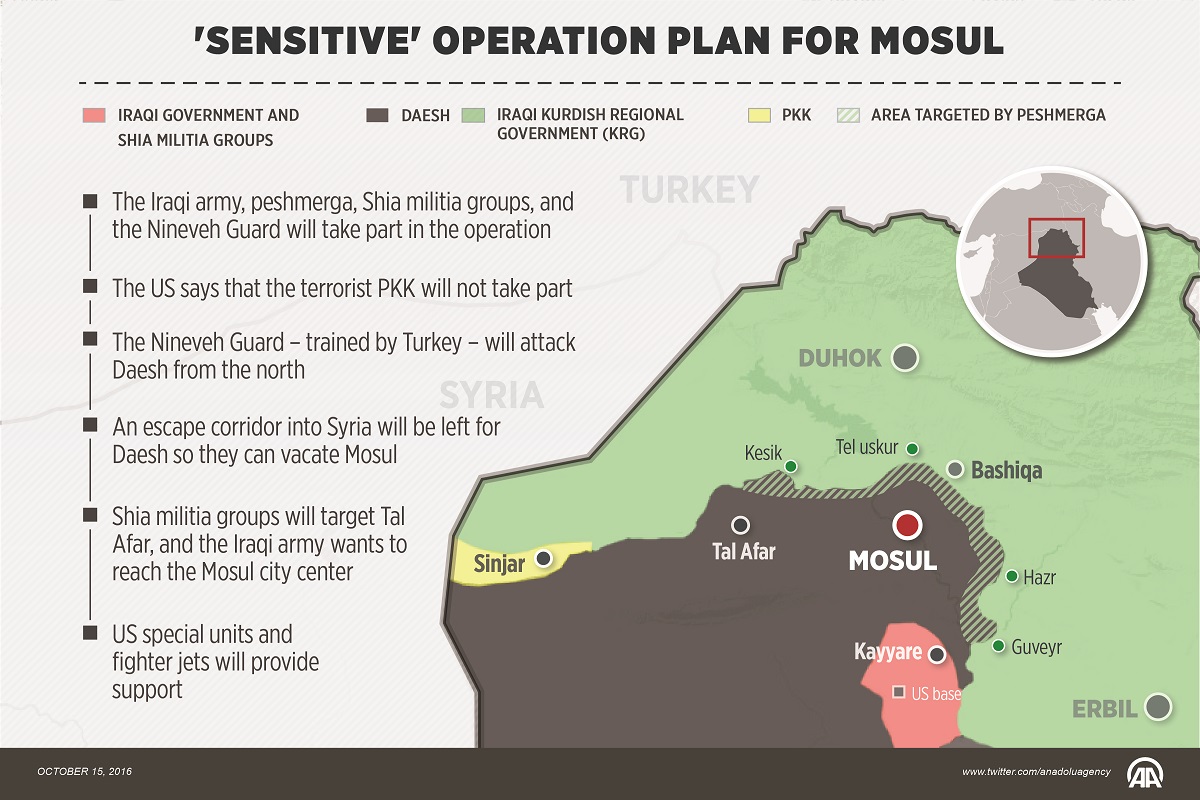 'SENSITIVE' OPERATION PLAN FOR MOSUL

IRAQI GOVERNMENT AND SHIA MILITIA GROUPS
DAESH
IRAQI KURDISH REGIONAL GOVERNMENT (KRG)
PKK
AREA TARGETED BY PESHMERGA

The Iraqi army, peshmerga, Shia militia groups, and the Nineveh Guard will take part in the operation

The US says that the terrorist PKK will not take part

The Nineveh Guard – trained by Turkey – will attack Daesh from the north

An escape corridor into Syria will be left for Daesh so they can vacate Mosul

Shia militia groups will target Tal Afar, and the Iraqi army wants to reach the Mosul city center

US special units and fighter jets will provide support

TURKEY
SYRIA
DUHOK
Kesik
Tel uskur
Bashiqa
Sinjar
Tal Afar
MOSUL
Hazr
Kayyare
Guveyr
US base
ERBIL

OCTOBER 15, 2016
www.twitter.com/anadoluagency
AA