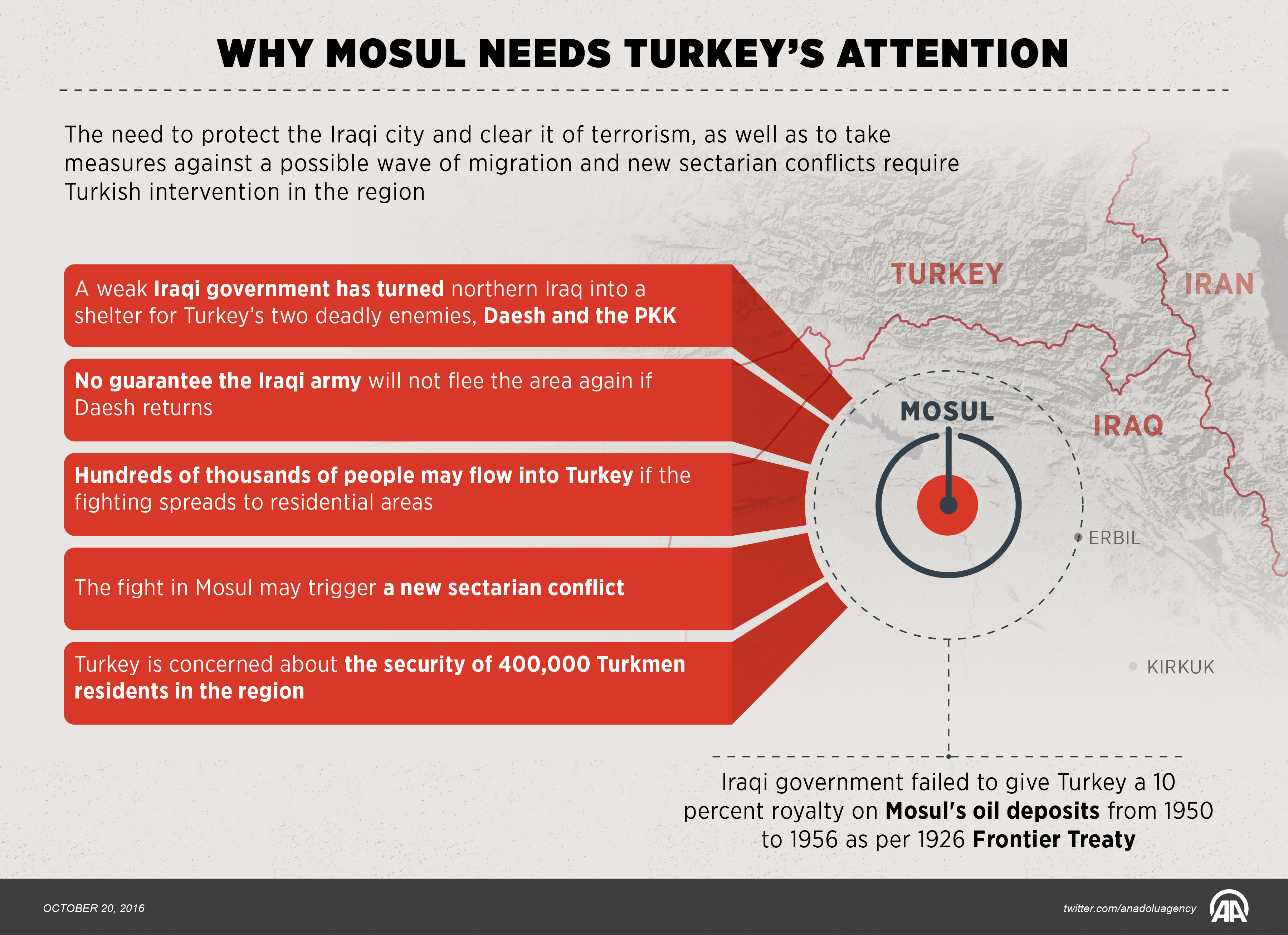 WHY MOSUL NEEDS TURKEY'S ATTENTION

The need to protect the Iraqi city and clear it of terrorism, as well as to take measures against a possible wave of migration and new sectarian conflicts require Turkish intervention in the region

A weak Iraqi government has turned northern Iraq into a shelter for Turkey's two deadly enemies, Daesh and the PKK

No guarantee the Iraqi army will not flee the area again if Daesh returns

Hundreds of thousands of people may flow into Turkey if the fighting spreads to residential areas

The fight in Mosul may trigger a new sectarian conflict

Turkey is concerned about the security of 400,000 Turkmen residents in the region

TURKEY

IRAN

MOSUL

IRAQ

ERBIL

KIRKUK

Iraqi government failed to give Turkey a 10 percent royalty on Mosul's oil deposits from 1950 to 1956 as per 1926 Frontier Treaty

OCTOBER 20, 2016

twitter.com/anadoluagency

AA