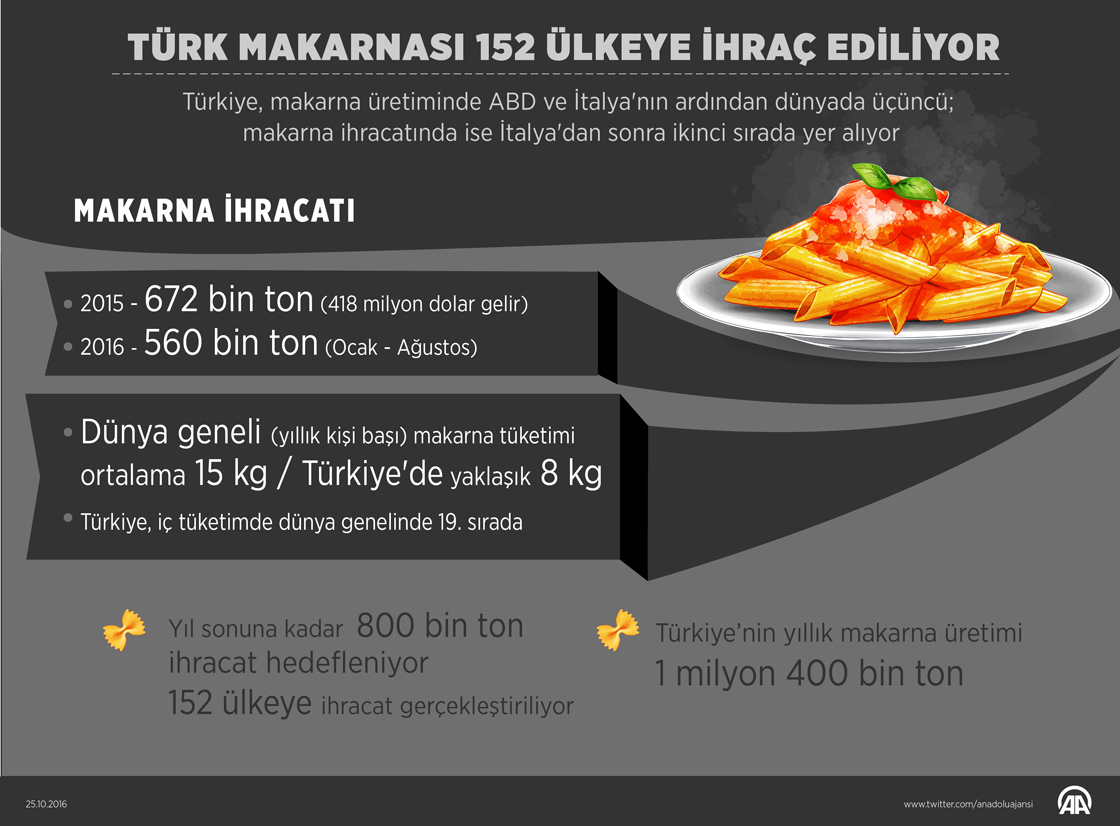 TÜRK MAKARNASI 152 ÜLKEYE İHRAÇ EDİLİYOR

Türkiye, makarna üretiminde ABD ve İtalya'nın ardından dünyada üçüncü; makarna ihracatında ise İtalya'dan sonra ikinci sırada yer alıyor

MAKARNA İHRACATI

• 2015 - 672 bin ton (418 milyon dolar gelir)

• 2016 - 560 bin ton (Ocak - Ağustos)

• Dünya geneli (yıllık kişi başı) makarna tüketimi ortalama 15 kg / Türkiye'de yaklaşık 8 kg

• Türkiye, iç tüketimde dünya genelinde 19. sırada

Yıl sonuna kadar 800 bin ton ihracat hedefleniyor

152 ülkeye ihracat gerçekleştiriliyor

Türkiye'nin yıllık makarna üretimi
1 milyon 400 bin ton

25.10.2016

www.twitter.com/anadoluajansi

AA