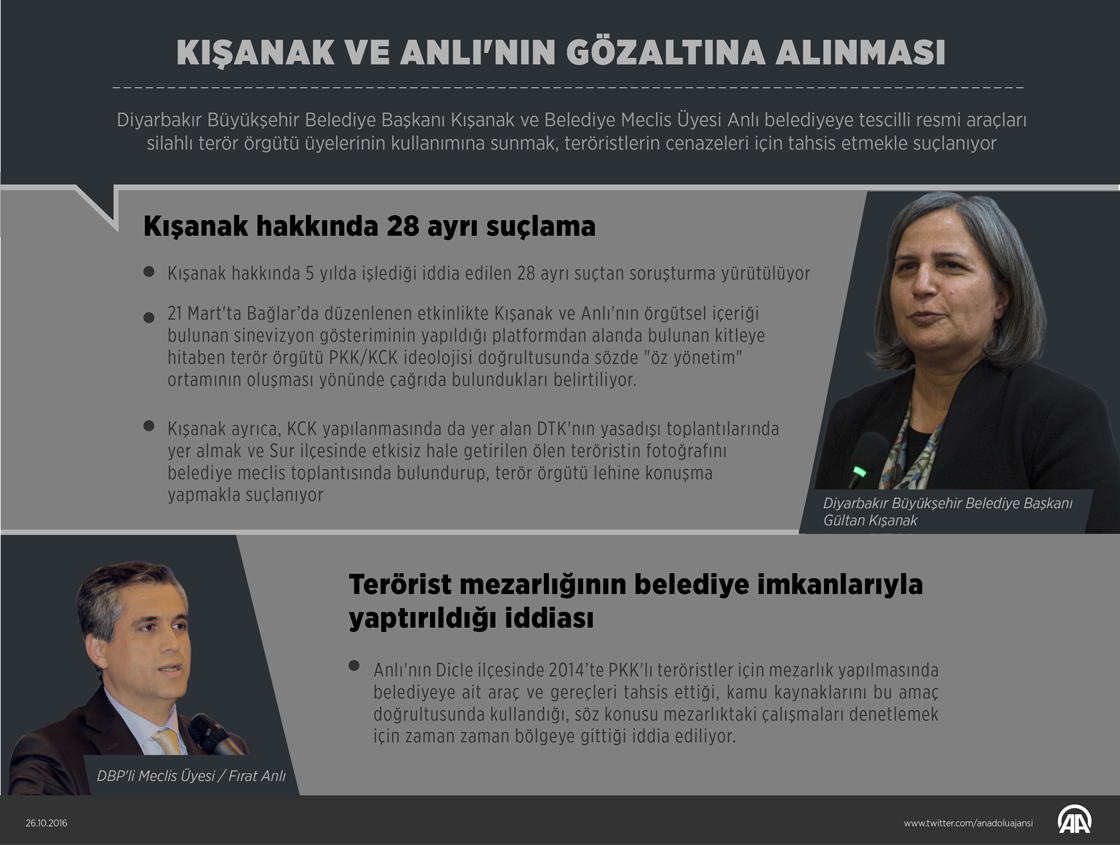 KIŞANAK VE ANLI'NIN GÖZALTINA ALINMASI

Diyarbakır Büyükşehir Belediye Başkanı Kışanak ve Belediye Meclis Üyesi Anlı belediyeye tescilli resmi araçları silahlı terör örgütü üyelerinin kullanımına sunmak, teröristlerin cenazeleri için tahsis etmekle suçlanıyor

Kışanak hakkında 28 ayrı suçlama

Kışanak hakkında 5 yılda işlediği iddia edilen 28 ayrı suçtan soruşturma yürütülüyor

21 Mart'ta Bağlar'da düzenlenen etkinlikte Kışanak ve Anlı'nın örgütsel içeriği bulunan sinevizyon gösteriminin yapıldığı platformdan alanda bulunan kitleye hitaben terör örgütü PKK/KCK ideolojisi doğrultusunda sözde "öz yönetim" ortamının oluşması yönünde çağrıda bulundukları belirtiliyor.

Kışanak ayrıca, KCK yapılanmasında da yer alan DTK'nın yasadışı toplantılarında yer almak ve Sur ilçesinde etkisiz hale getirilen ölen teröristin fotoğrafını belediye meclis toplantısında bulundurup, terör örgütü lehine konuşma yapmakla suçlanıyor

Diyarbakır Büyükşehir Belediye Başkanı Gültan Kışanak

Terörist mezarlığının belediye imkanlarıyla yaptırıldığı iddiası

Anlı'nın Dicle ilçesinde 2014'te PKK'lı teröristler için mezarlık yapılmasında belediyeye ait araç ve gereçleri tahsis ettiği, kamu kaynaklarını bu amaç doğrultusunda kullandığı, söz konusu mezarlıktaki çalışmaları denetlemek için zaman zaman bölgeye gittiği iddia ediliyor.

DBP'li Meclis Üyesi / Fırat Anlı

26.10.2016

www.twitter.com/anadoluajansi

AA