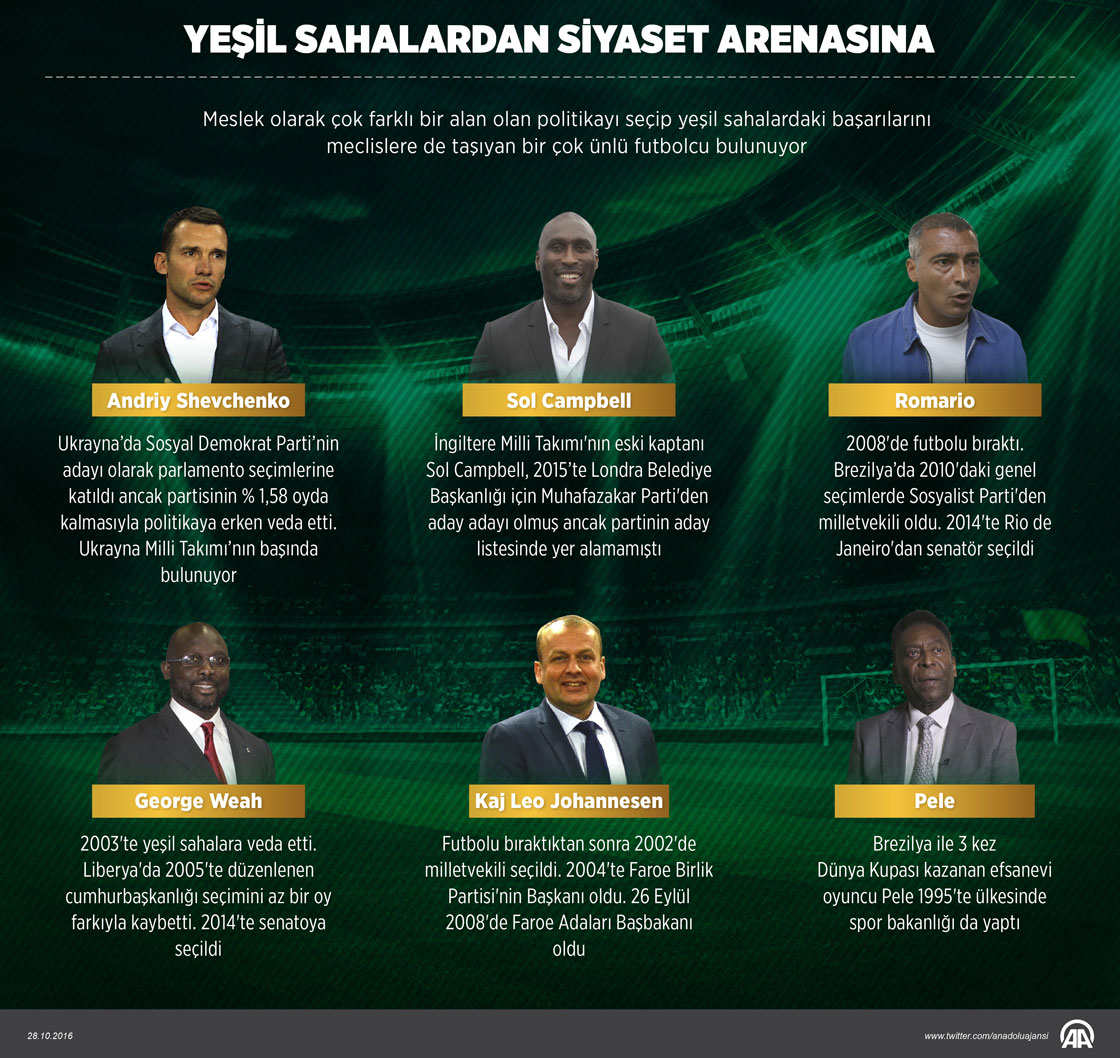 YEŞİL SAHALARDAN SİYASET ARENASINA

Meslek olarak çok farklı bir alan olan politikayı seçip yeşil sahalardaki başarılarını meclislere de taşıyan bir çok ünlü futbolcu bulunuyor

Andriy Shevchenko

Ukrayna'da Sosyal Demokrat Parti'nin adayı olarak parlamento seçimlerine katıldı ancak partisinin % 1,58 oyda kalmasıyla politikaya erken veda etti. Ukrayna Milli Takımı'nın başında bulunuyor

Sol Campbell

İngiltere Milli Takımı'nın eski kaptanı Sol Campbell, 2015'te Londra Belediye Başkanlığı için Muhafazakar Parti'den aday adayı olmuş ancak partinin aday listesinde yer alamamıştı

Romario

2008'de futbolu bıraktı. Brezilya'da 2010'daki genel seçimlerde Sosyalist Parti'den milletvekili oldu. 2014'te Rio de Janeiro'dan senatör seçildi

George Weah

2003'te yeşil sahalara veda etti. Liberya'da 2005'te düzenlenen cumhurbaşkanlığı seçimini az bir oy farkıyla kaybetti. 2014'te senatoya seçildi

Kaj Leo Johannesen

Futbolu bıraktıktan sonra 2002'de milletvekili seçildi. 2004'te Faroe Birlik Partisi'nin Başkanı oldu. 26 Eylül 2008'de Faroe Adaları Başbakanı oldu

Pele

Brezilya ile 3 kez Dünya Kupası kazanan efsanevi oyuncu Pele 1995'te ülkesinde spor bakanlığı da yaptı

28.10.2016

www.twitter.com/anadoluajansi

AA