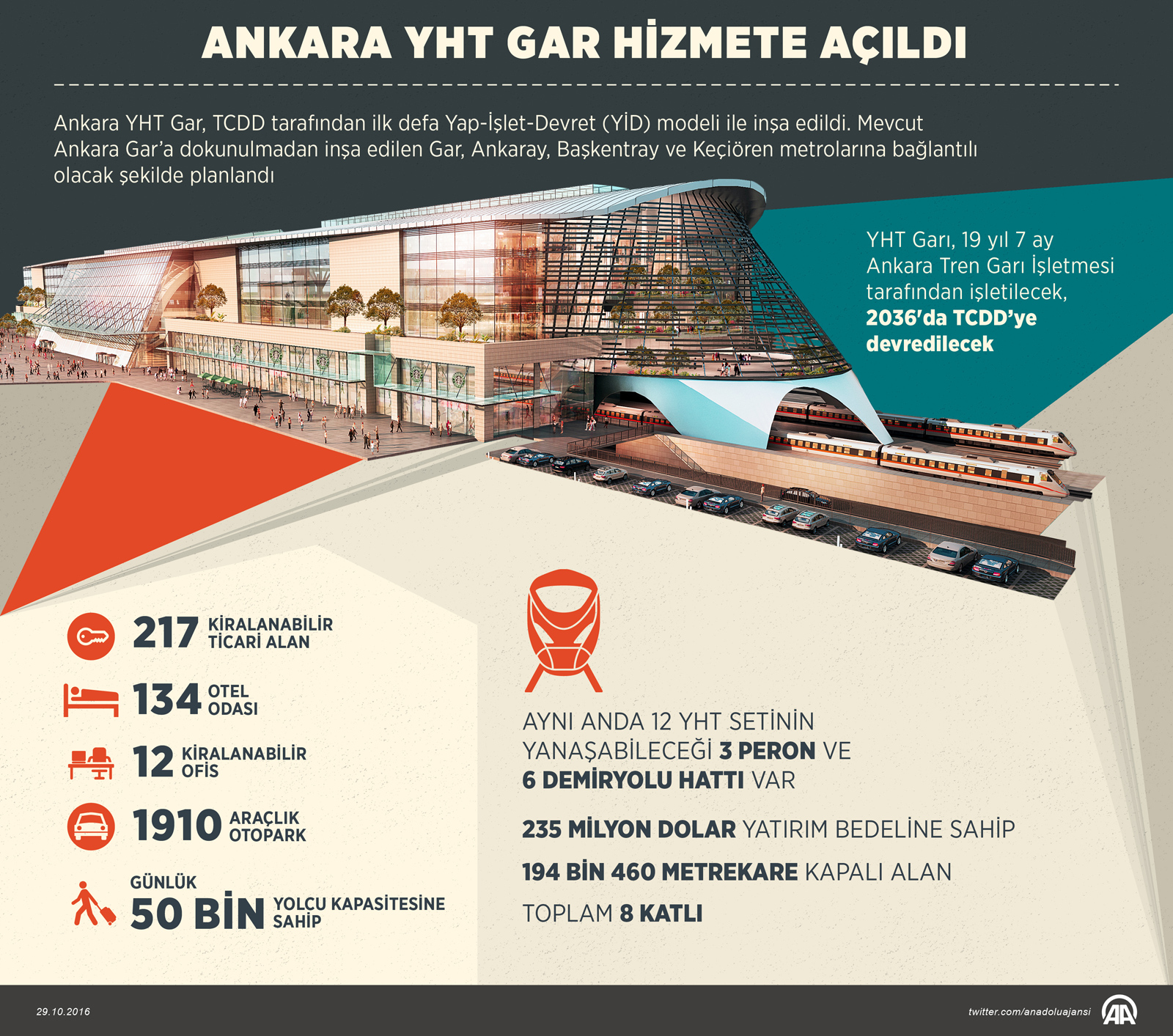 ANKARA YHT GAR HİZMETE AÇILDI

Ankara YHT Gar, TCDD tarafından ilk defa Yap-İşlet-Devret (YİD) modeli ile inşa edildi. Mevcut Ankara Gar'a dokunulmadan inşa edilen Gar, Ankaray, Başkentray ve Keçiören metrolarına bağlantılı olacak şekilde planlandı

YHT Garı, 19 yıl 7 ay Ankara Tren Garı İşletmesi tarafından işletilecek, 2036'da TCDD'ye devredilecek

217 KİRALANABİLİR TİCARİ ALAN

134 OTEL ODASI

12 KİRALANABİLİR OFİS

1910 ARAÇLIK OTOPARK

GÜNLÜK 50 BİN YOLCU KAPASİTESİNE SAHİP

AYNI ANDA 12 YHT SETİNİN YANAŞABİLECEĞİ 3 PERON VE 6 DEMİRYOLU HATTI VAR

235 MİLYON DOLAR YATIRIM BEDELİNE SAHİP

194 BİN 460 METREKARE KAPALI ALAN

TOPLAM 8 KATLI

29.10.2016

twitter.com/anadoluajansi

AA