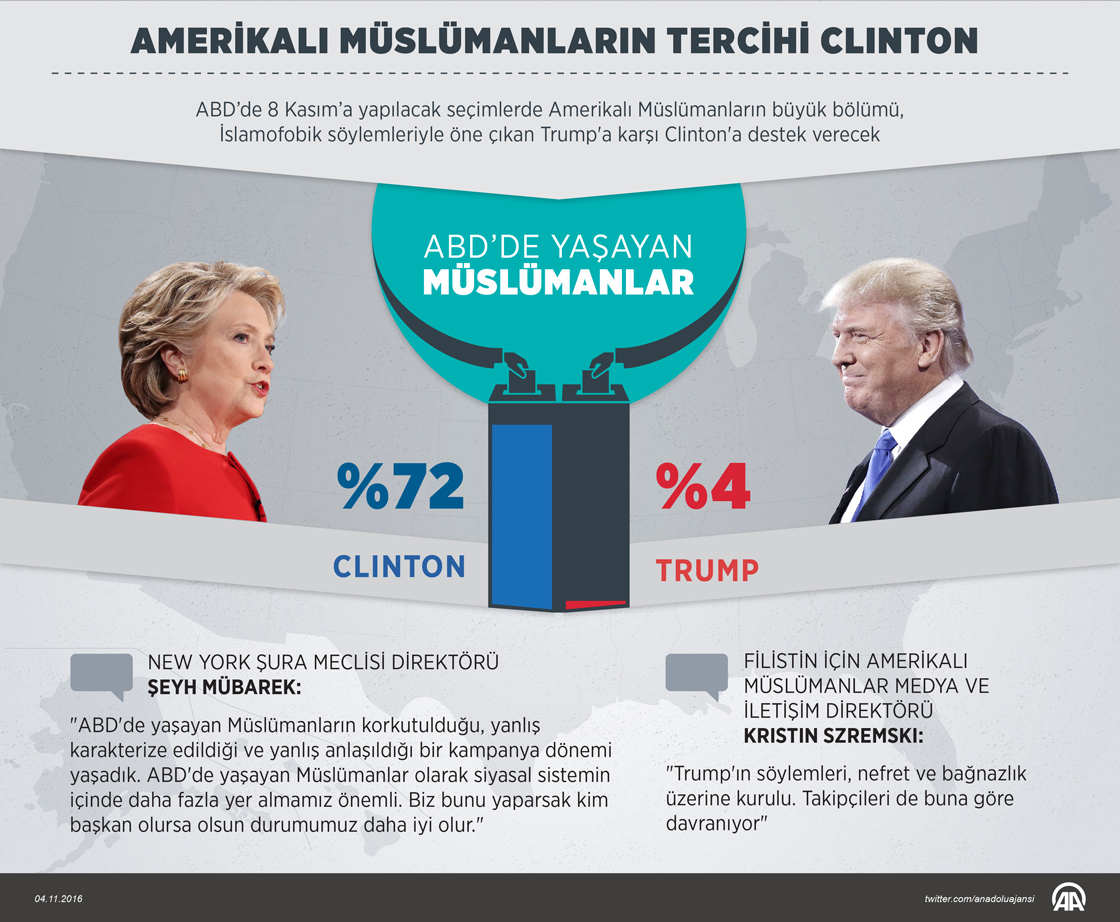 AMERİKALI MÜSLÜMANLARIN TERCİHİ CLINTON

ABD'de 8 Kasım'a yapılacak seçimlerde Amerikalı Müslümanların büyük bölümü, İslamofobik söylemleriyle öne çıkan Trump'a karşı Clinton'a destek verecek

ABD'DE YAŞAYAN
MÜSLÜMANLAR

%72
CLINTON

%4
TRUMP

NEW YORK ŞURA MECLİSİ DİREKTÖRÜ
ŞEYH MÜBAREK:

"ABD'de yaşayan Müslümanların korkutulduğu, yanlış karakterize edildiği ve yanlış anlaşıldığı bir kampanya dönemi yaşadık. ABD'de yaşayan Müslümanlar olarak siyasal sistemin içinde daha fazla yer almamız önemli. Biz bunu yaparsak kim başkan olursa olsun durumumuz daha iyi olur."

FİLİSTİN İÇİN AMERİKALI MÜSLÜMANLAR MEDYA VE İLETİŞİM DİREKTÖRÜ
KRISTIN SZREMSKI:

"Trump'ın söylemleri, nefret ve bağnazlık üzerine kurulu. Takipçileri de buna göre davranıyor"

04.11.2016
twitter.com/anadoluajansi
AA