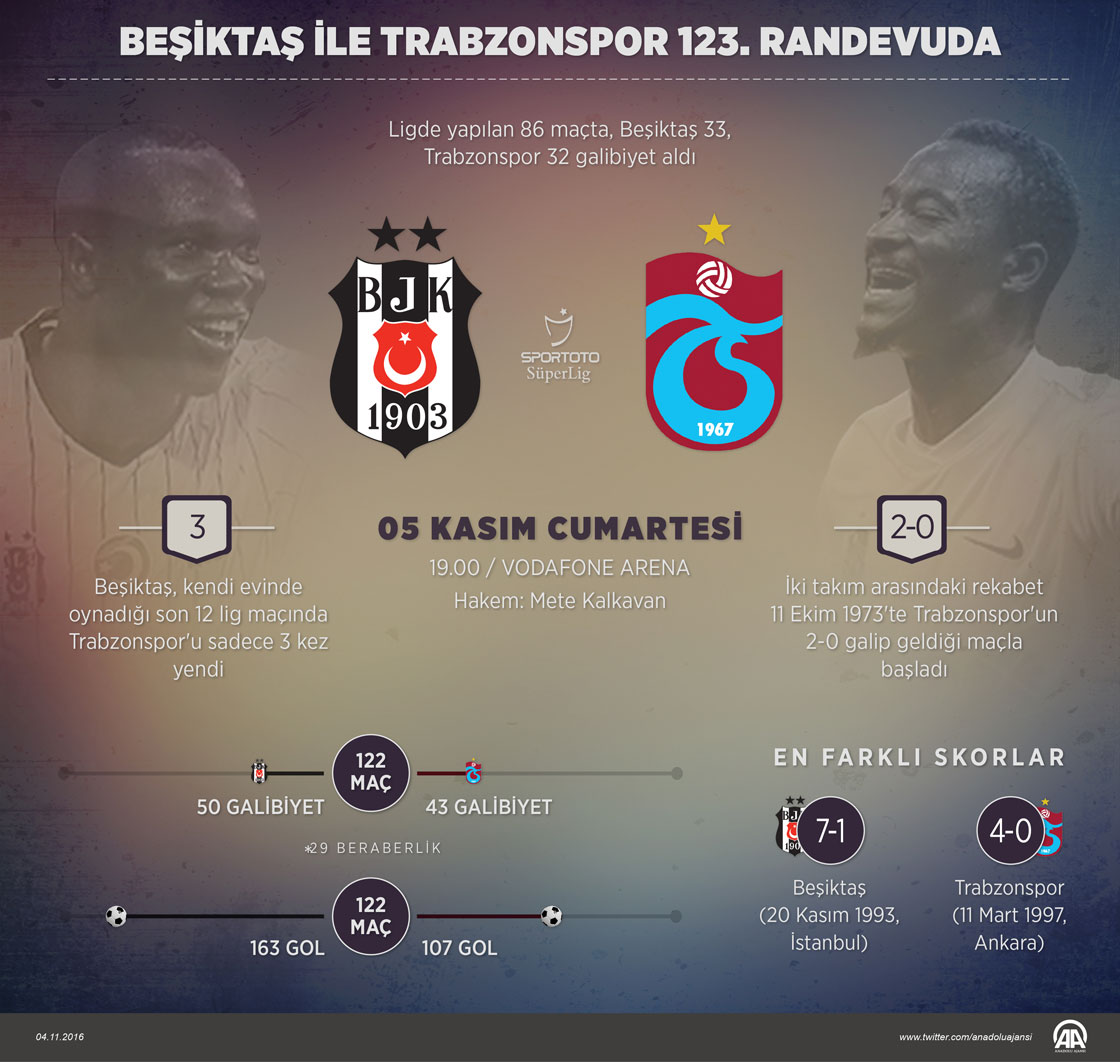 BEŞİKTAŞ İLE TRABZONSPOR 123. RANDEVUDA

Ligde yapılan 86 maçta, Beşiktaş 33, Trabzonspor 32 galibiyet aldı

BJK 1903

SPORTOTO SüperLig

1967

3

Beşiktaş, kendi evinde oynadığı son 12 lig maçında Trabzonspor'u sadece 3 kez yendi

05 KASIM CUMARTESİ

19.00 / VODAFONE ARENA

Hakem: Mete Kalkavan

2-0

İki takım arasındaki rekabet 11 Ekim 1973'te Trabzonspor'un 2-0 galip geldiği maçla başladı

122 MAÇ

50 GALİBİYET

43 GALİBİYET

*29 BERABERLİK

122 MAÇ

163 GOL

107 GOL

EN FARKLI SKORLAR

7-1

Beşiktaş (20 Kasım 1993, İstanbul)

4-0

Trabzonspor (11 Mart 1997, Ankara)

04.11.2016

www.twitter.com/anadoluajansi

AA ANADOLU AJANSI