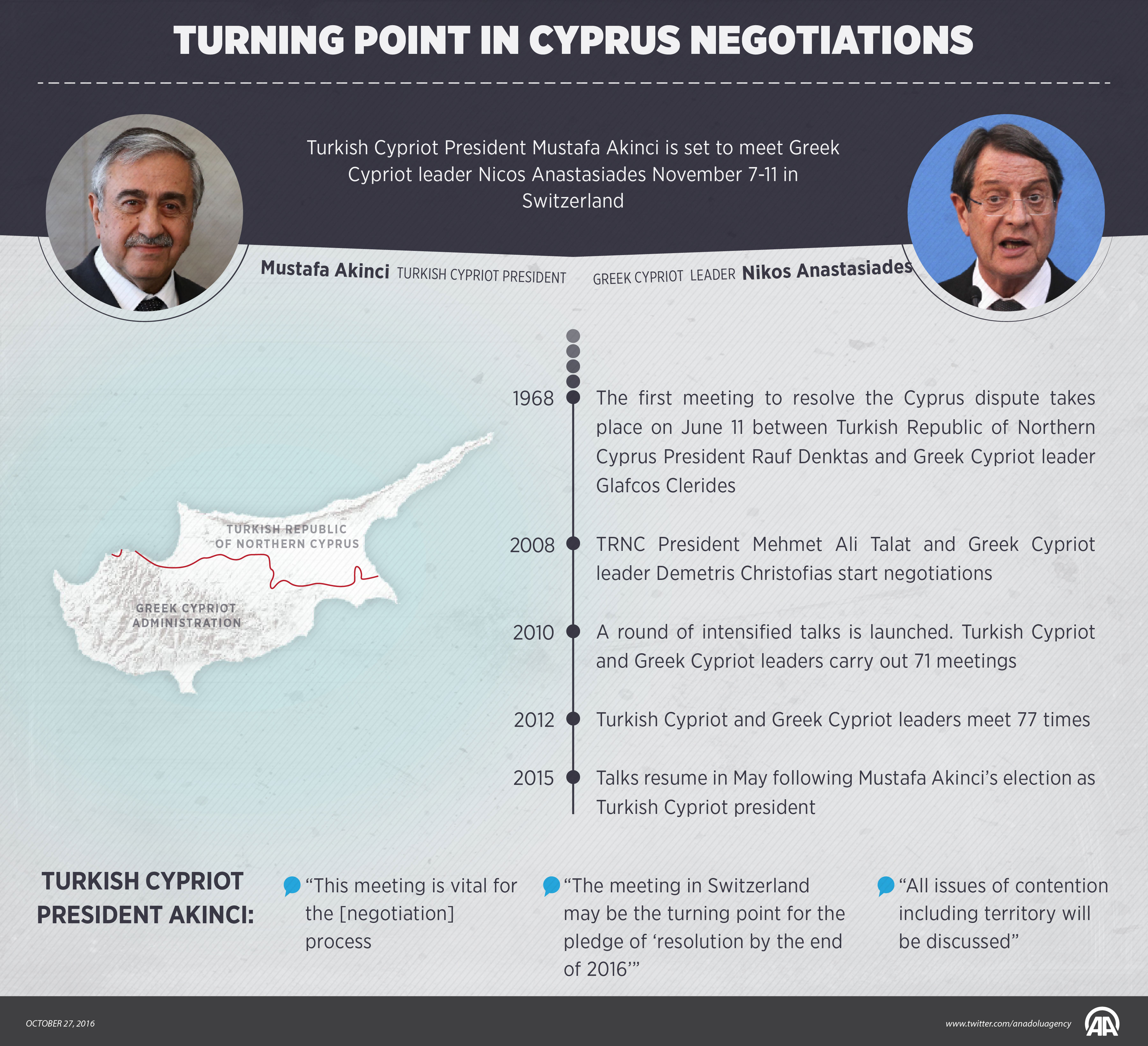 TURNING POINT IN CYPRUS NEGOTIATIONS

Turkish Cypriot President Mustafa Akinci is set to meet Greek Cypriot leader Nicos Anastasiades November 7-11 in Switzerland

Mustafa Akinci TURKISH CYPRIOT PRESIDENT

GREEK CYPRIOT LEADER Nikos Anastasiades

TURKISH REPUBLIC OF NORTHERN CYPRUS

GREEK CYPRIOT ADMINISTRATION

1968 The first meeting to resolve the Cyprus dispute takes place on June 11 between Turkish Republic of Northern Cyprus President Rauf Denktas and Greek Cypriot leader Glafcos Clerides

2008 TRNC President Mehmet Ali Talat and Greek Cypriot leader Demetris Christofias start negotiations

2010 A round of intensified talks is launched. Turkish Cypriot and Greek Cypriot leaders carry out 71 meetings

2012 Turkish Cypriot and Greek Cypriot leaders meet 77 times

2015 Talks resume in May following Mustafa Akinci's election as Turkish Cypriot president

TURKISH CYPRIOT PRESIDENT AKINCI:

"This meeting is vital for the [negotiation] process

"The meeting in Switzerland may be the turning point for the pledge of 'resolution by the end of 2016'"

"All issues of contention including territory will be discussed"

OCTOBER 27, 2016

www.twitter.com/anadoluagency

AA