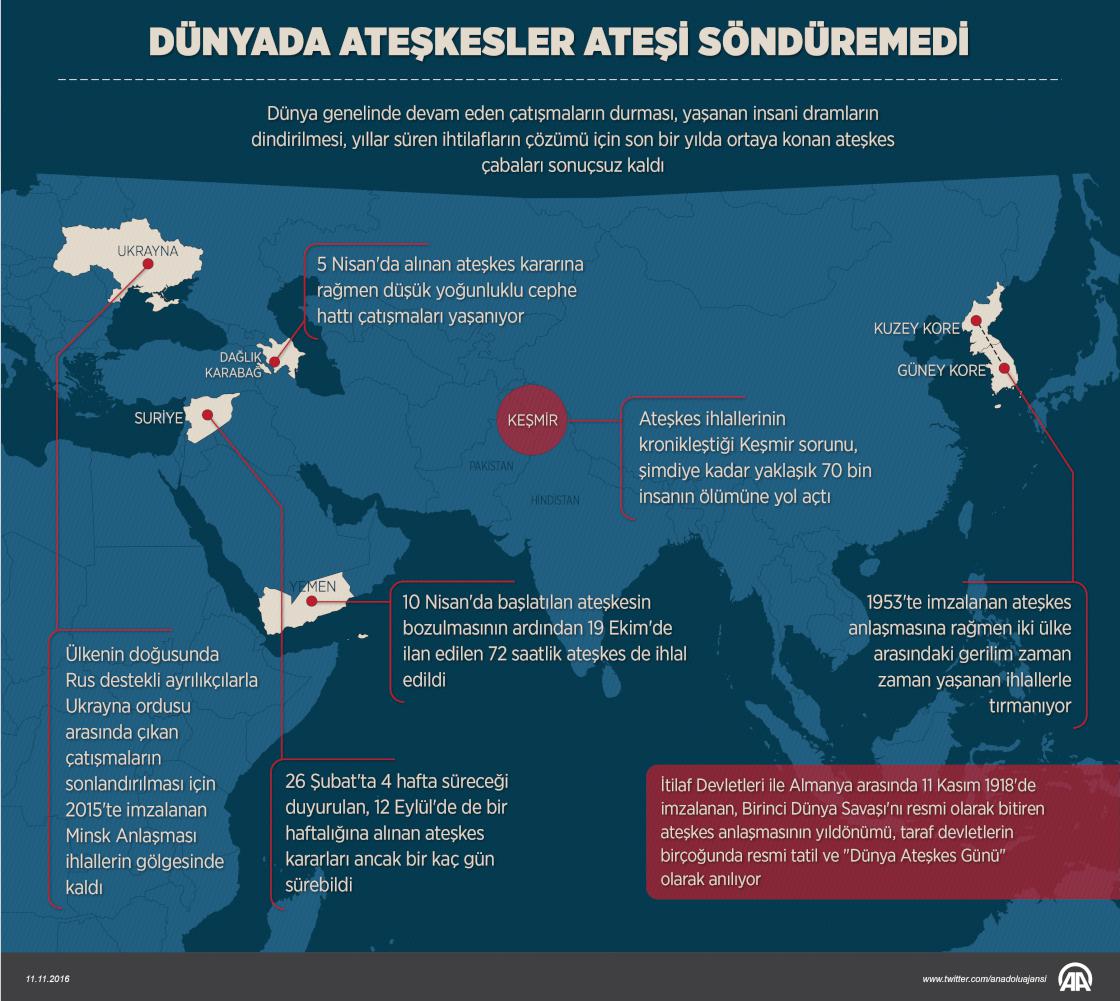 DÜNYADA ATEŞKESLER ATEŞİ SÖNDÜREMEDİ

Dünya genelinde devam eden çatışmaların durması, yaşanan insani dramların dindirilmesi, yıllar süren ihtilafların çözümü için son bir yılda ortaya konan ateşkes çabaları sonuçsuz kaldı

UKRAYNA

5 Nisan'da alınan ateşkes kararına rağmen düşük yoğunluklu cephe hattı çatışmaları yaşanıyor

DAĞLIK KARABAĞ

SURİYE

KEŞMİR

PAKİSTAN

HİNDİSTAN

Ateşkes ihlallerinin kronikleştiği Keşmir sorunu, şimdiye kadar yaklaşık 70 bin insanın ölümüne yol açtı

KUZEY KORE

GÜNEY KORE

YEMEN

10 Nisan'da başlatılan ateşkesin bozulmasının ardından 19 Ekim'de ilan edilen 72 saatlik ateşkes de ihlal edildi

1953'te imzalanan ateşkes anlaşmasına rağmen iki ülke arasındaki gerilim zaman zaman yaşanan ihlallerle tırmanıyor

Ülkenin doğusunda Rus destekli ayrılıkçılarla Ukrayna ordusu arasında çıkan çatışmaların sonlandırılması için 2015'te imzalanan Minsk Anlaşması ihlallerin gölgesinde kaldı

26 Şubat'ta 4 hafta süreceği duyurulan, 12 Eylül'de de bir haftalığına alınan ateşkes kararları ancak bir kaç gün sürebildi

İtilaf Devletleri ile Almanya arasında 11 Kasım 1918'de imzalanan, Birinci Dünya Savaşı'nı resmi olarak bitiren ateşkes anlaşmasının yıldönümü, taraf devletlerin birçoğunda resmi tatil ve "Dünya Ateşkes Günü" olarak anılıyor

11.11.2016

www.twitter.com/anadoluajansi

AA