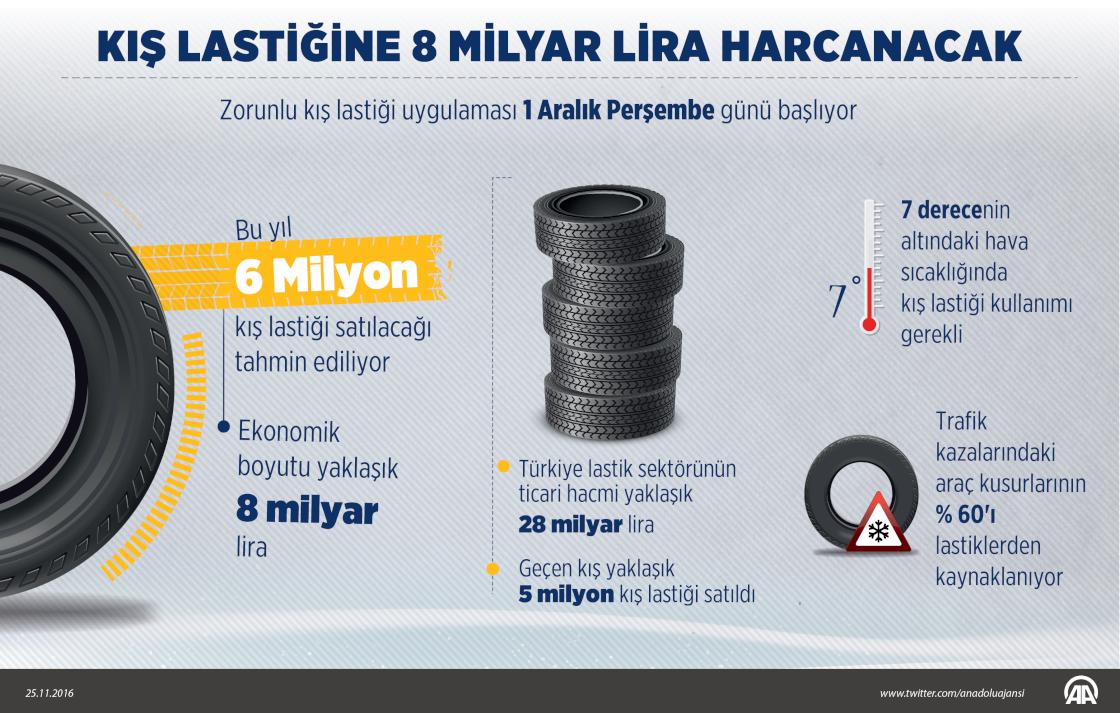 KIŞ LASTİĞİNE 8 MİLYAR LİRA HARCANACAK

Zorunlu kış lastiği uygulaması 1 Aralık Perşembe günü başlıyor

Bu yıl 6 Milyon kış lastiği satılacağı tahmin ediliyor

Ekonomik boyutu yaklaşık 8 milyar lira

Türkiye lastik sektörünün ticari hacmi yaklaşık 28 milyar lira

Geçen kış yaklaşık 5 milyon kış lastiği satıldı

7°

7 derecenin altındaki hava sıcaklığında kış lastiği kullanımı gerekli

Trafik kazalarındaki araç kusurlarının % 60'ı lastiklerden kaynaklanıyor

25.11.2016

www.twitter.com/anadoluajansi

AA