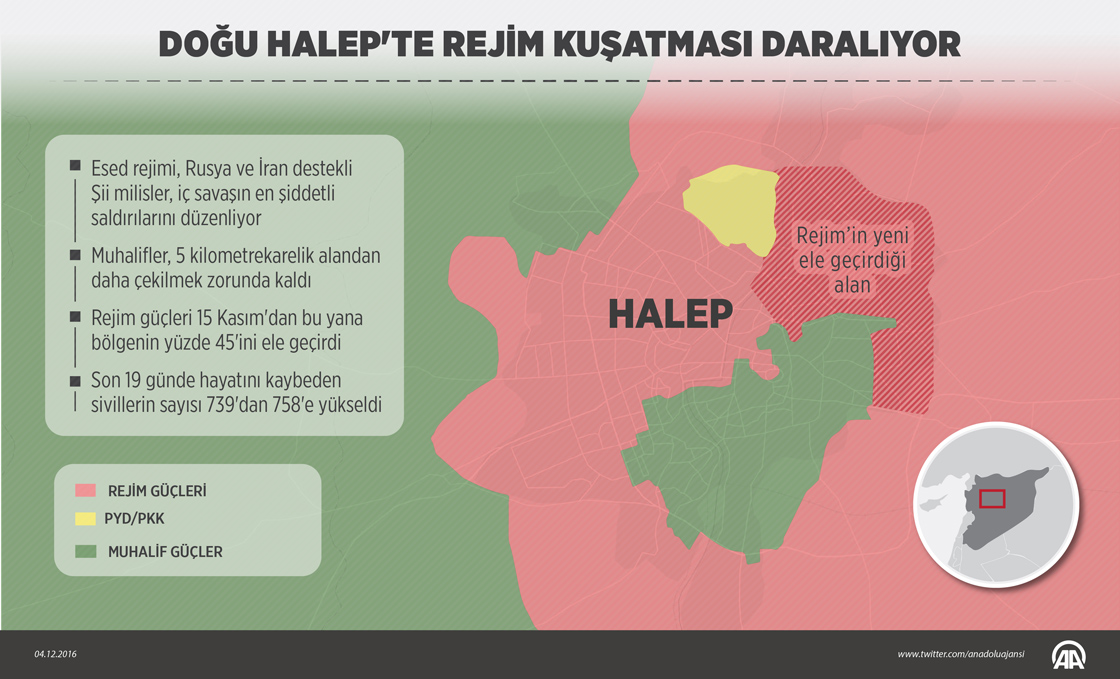 DOĞU HALEP'TE REJİM KUŞATMASI DARALIYOR

Esed rejimi, Rusya ve İran destekli Şii milisler, iç savaşın en şiddetli saldırılarını düzenliyor

Muhalifler, 5 kilometrekarelik alandan daha çekilmek zorunda kaldı

Rejim güçleri 15 Kasım'dan bu yana bölgenin yüzde 45'ini ele geçirdi

Son 19 günde hayatını kaybeden sivillerin sayısı 739'dan 758'e yükseldi

REJİM GÜÇLERİ
PYD/PKK
MUHALİF GÜÇLER

HALEP

Rejim'in yeni ele geçirdiği alan

04.12.2016

www.twitter.com/anadoluajansi

AA