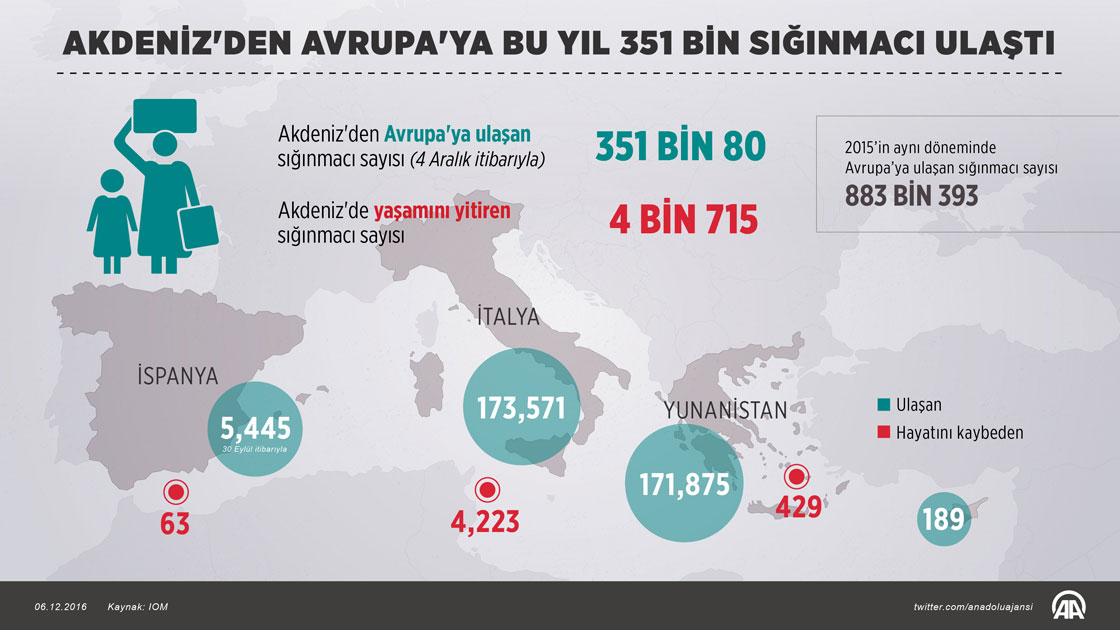 AKDENİZ'DEN AVRUPA'YA BU YIL 351 BİN SIĞINMACI ULAŞTI

Akdeniz'den Avrupa'ya ulaşan sığınmacı sayısı (4 Aralık itibarıyla)

351 BİN 80

Akdeniz'de yaşamını yitiren sığınmacı sayısı

4 BİN 715

2015'in aynı döneminde Avrupa'ya ulaşan sığınmacı sayısı

883 BİN 393

İSPANYA

5,445
30 Eylül itibarıyla

63

İTALYA

173,571

4,223

YUNANİSTAN

171,875

429

189

Ulaşan

Hayatını kaybeden

06.12.2016 Kaynak: IOM

twitter.com/anadoluajansi