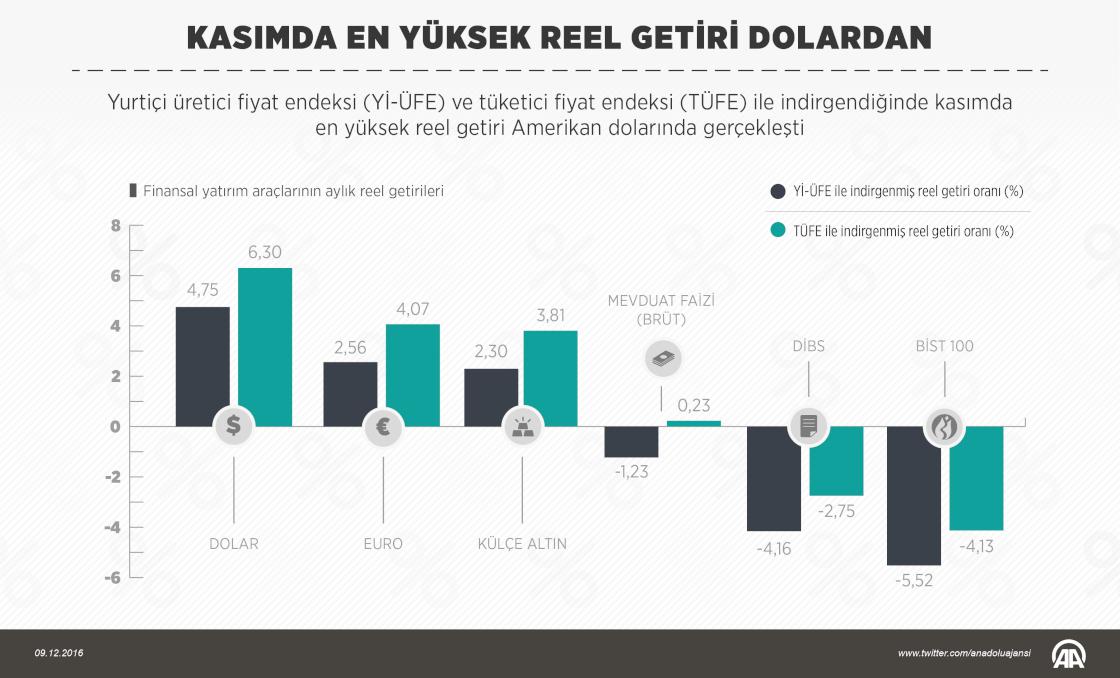 KASIMDA EN YÜKSEK REEL GETİRİ DOLARDAN

Yurtiçi üretici fiyat endeksi (Yİ-ÜFE) ve tüketici fiyat endeksi (TÜFE) ile indirgendiğinde kasımda en yüksek reel getiri Amerikan dolarında gerçekleşti

Finansal yatırım araçlarının aylık reel getirileri

Yİ-ÜFE ile indirgenmiş reel getiri oranı (%)

TÜFE ile indirgenmiş reel getiri oranı (%)

8
6
4
2
0
-2
-4
-6

4,75
6,30
DOLAR

2,56
4,07
EURO

2,30
3,81
KÜLÇE ALTIN

MEVDUAT FAİZİ (BRÜT)
-1,23
0,23

DİBS
-4,16
-2,75

BİST 100
-5,52
-4,13

09.12.2016

www.twitter.com/anadoluajansi

AA