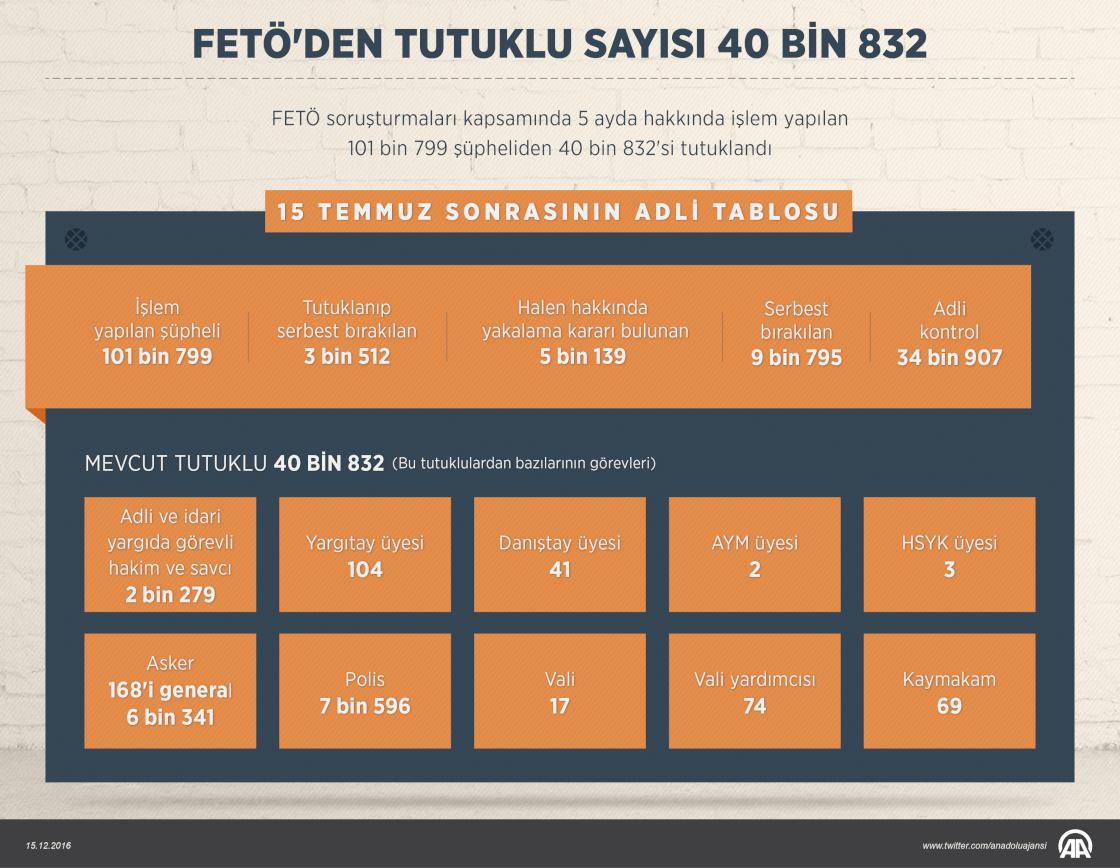 FETÖ'DEN TUTUKLU SAYISI 40 BİN 832

FETÖ soruşturmaları kapsamında 5 ayda hakkında işlem yapılan 101 bin 799 şüpheliden 40 bin 832'si tutuklandı

15 TEMMUZ SONRASININ ADLİ TABLOSU

İşlem yapılan şüpheli
101 bin 799

Tutuklanıp serbest bırakılan
3 bin 512

Halen hakkında yakalama kararı bulunan
5 bin 139

Serbest bırakılan
9 bin 795

Adli kontrol
34 bin 907

MEVCUT TUTUKLU 40 BİN 832 (Bu tutuklulardan bazılarının görevleri)

Adli ve idari yargıda görevli hakim ve savcı
2 bin 279

Yargıtay üyesi
104

Danıştay üyesi
41

AYM üyesi
2

HSYK üyesi
3

Asker
168'i general
6 bin 341

Polis
7 bin 596

Vali
17

Vali yardımcısı
74

Kaymakam
69

15.12.2016

www.twitter.com/anadoluajansi

AA