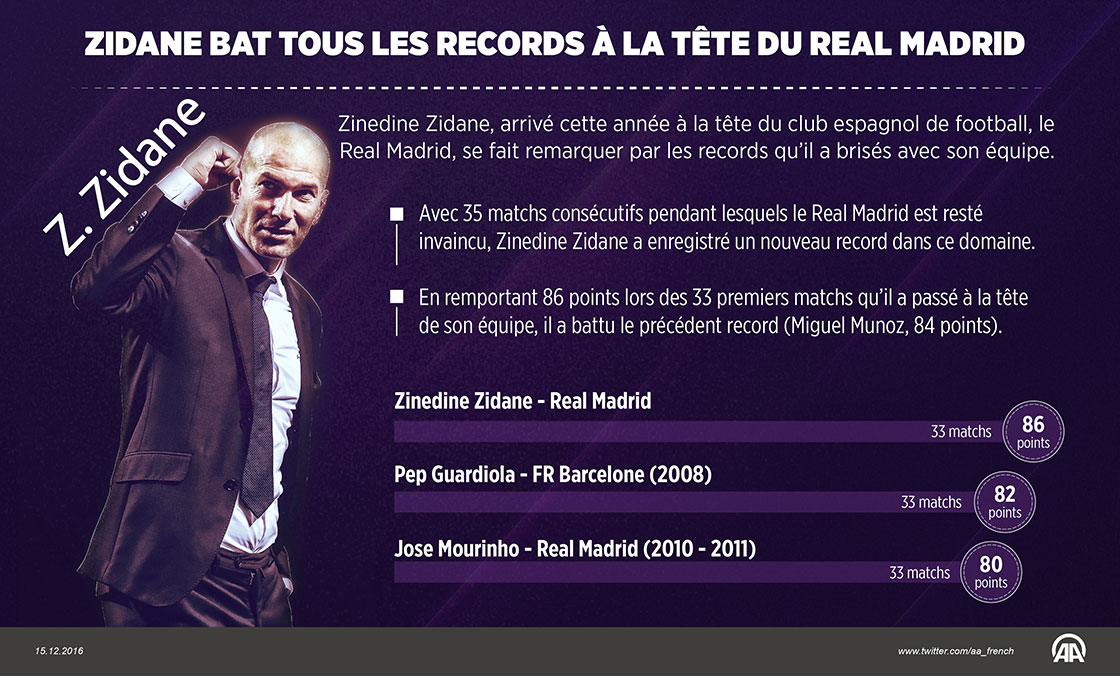 ZIDANE BAT TOUS LES RECORDS À LA TÊTE DU REAL MADRID

Z. Zidane

Zinedine Zidane, arrivé cette année à la tête du club espagnol de football, le Real Madrid, se fait remarquer par les records qu'il a brisés avec son équipe.

Avec 35 matchs consécutifs pendant lesquels le Real Madrid est resté invaincu, Zinedine Zidane a enregistré un nouveau record dans ce domaine.

En remportant 86 points lors des 33 premiers matchs qu'il a passé à la tête de son équipe, il a battu le précédent record (Miguel Munoz, 84 points).

Zinedine Zidane - Real Madrid
33 matchs 86 points

Pep Guardiola - FR Barcelone (2008)
33 matchs 82 points

Jose Mourinho - Real Madrid (2010 - 2011)
33 matchs 80 points

15.12.2016

www.twitter.com/aa_french

AA