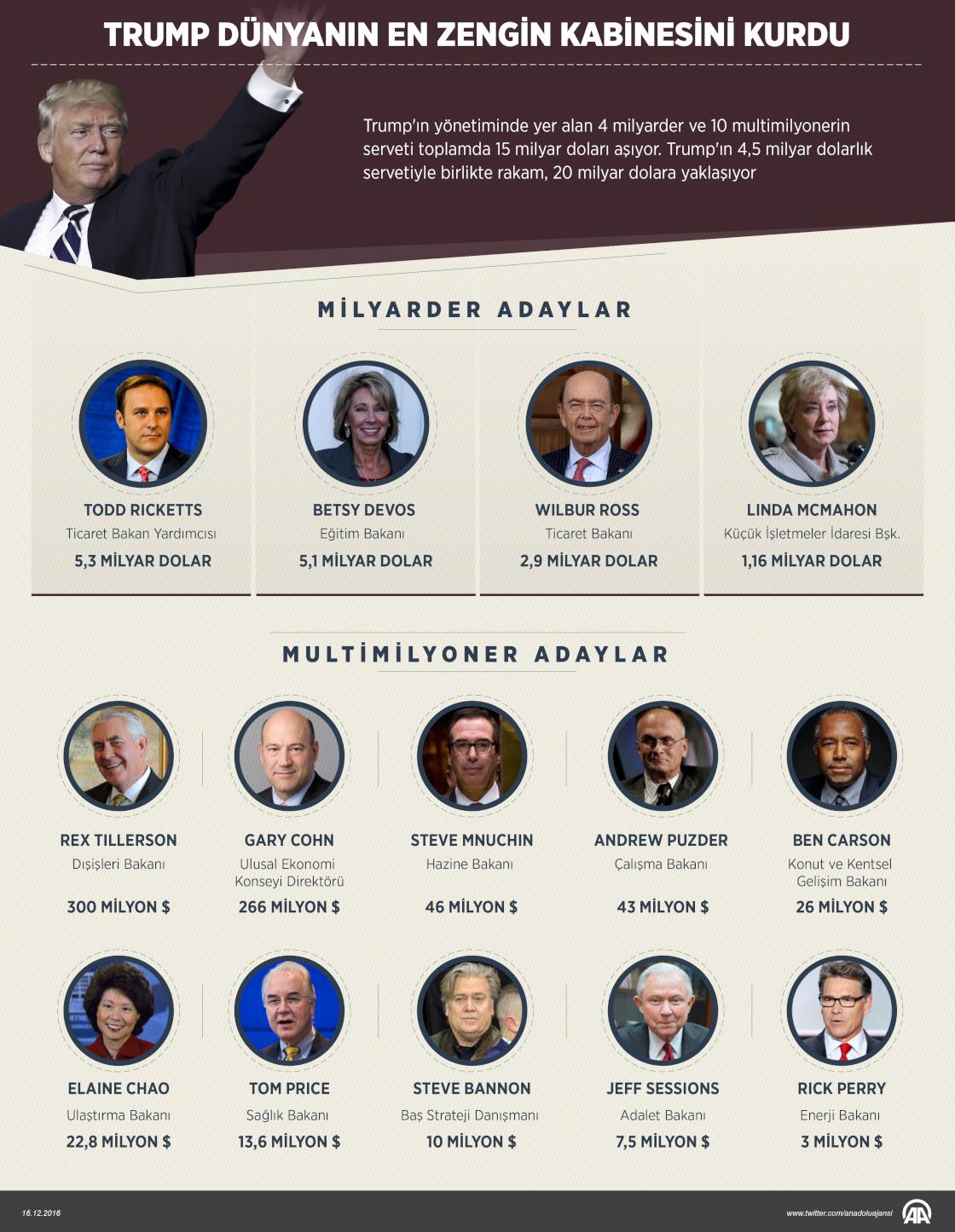 TRUMP DÜNYANIN EN ZENGİN KABİNESİNİ KURDU

Trump'ın yönetiminde yer alan 4 milyarder ve 10 multimilyonerin serveti toplamda 15 milyar doları aşıyor. Trump'ın 4,5 milyar dolarlık servetiyle birlikte rakam, 20 milyar dolara yaklaşıyor

MİLYARDER ADAYLAR

TODD RICKETTS
Ticaret Bakan Yardımcısı
5,3 MİLYAR DOLAR

BETSY DEVOS
Eğitim Bakanı
5,1 MİLYAR DOLAR

WILBUR ROSS
Ticaret Bakanı
2,9 MİLYAR DOLAR

LINDA MCMAHON
Küçük İşletmeler İdaresi Bşk.
1,16 MİLYAR DOLAR

MULTİMİLYONER ADAYLAR

REX TILLERSON
Dışişleri Bakanı
300 MİLYON $

GARY COHN
Ulusal Ekonomi Konseyi Direktörü
266 MİLYON $

STEVE MNUCHIN
Hazine Bakanı
46 MİLYON $

ANDREW PUZDER
Çalışma Bakanı
43 MİLYON $

BEN CARSON
Konut ve Kentsel Gelişim Bakanı
26 MİLYON $

ELAINE CHAO
Ulaştırma Bakanı
22,8 MİLYON $

TOM PRICE
Sağlık Bakanı
13,6 MİLYON $

STEVE BANNON
Baş Strateji Danışmanı
10 MİLYON $

JEFF SESSIONS
Adalet Bakanı
7,5 MİLYON $

RICK PERRY
Enerji Bakanı
3 MİLYON $

16.12.2016
www.twitter.com/anadoluajansi
AA