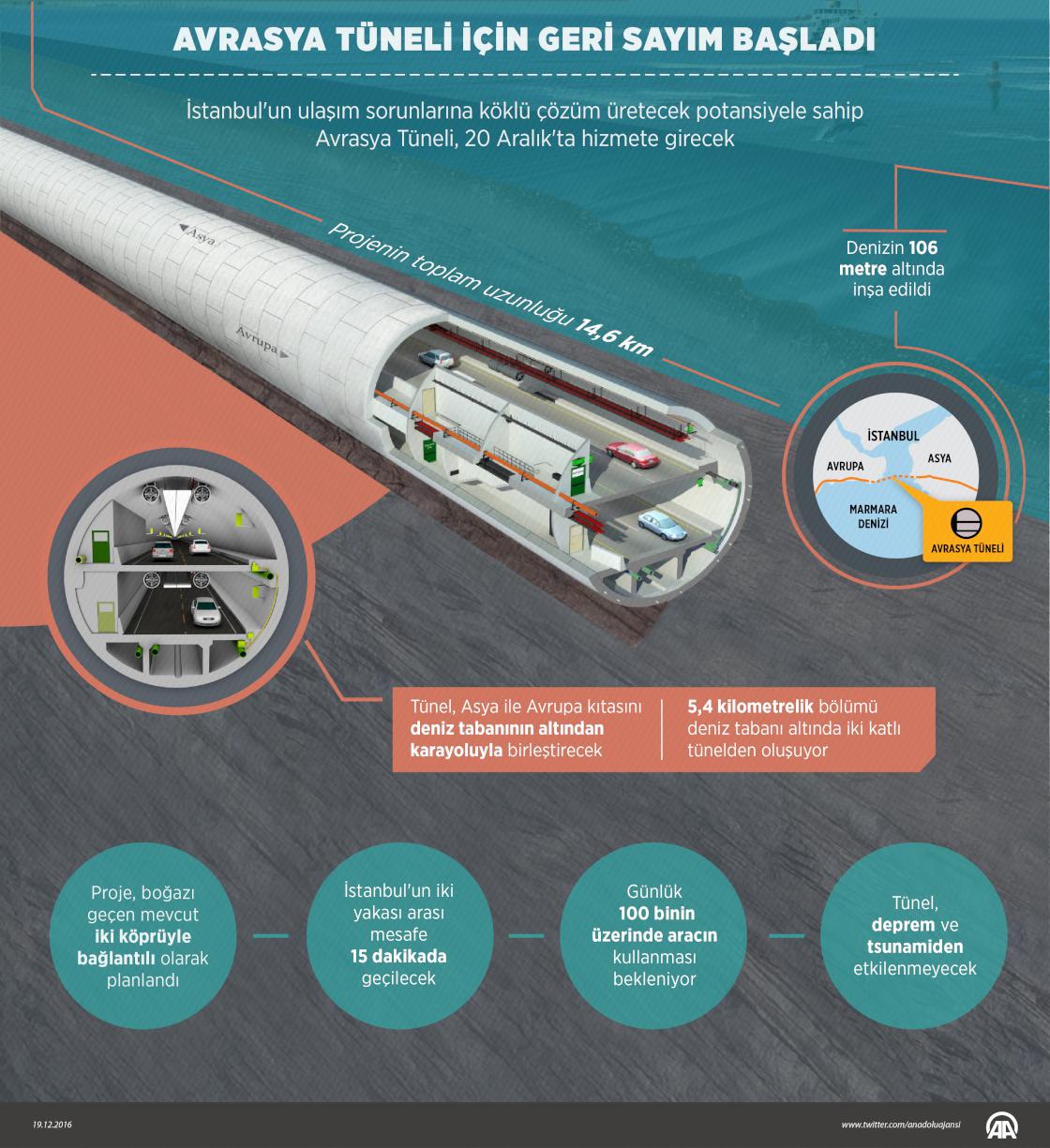 AVRASYA TÜNELİ İÇİN GERİ SAYIM BAŞLADI

İstanbul'un ulaşım sorunlarına köklü çözüm üretecek potansiyele sahip Avrasya Tüneli, 20 Aralık'ta hizmete girecek

Asya

Avrupa

Projenin toplam uzunluğu 14,6 km

Denizin 106 metre altında inşa edildi

İSTANBUL

AVRUPA

ASYA

MARMARA DENİZİ

AVRASYA TÜNELİ

Tünel, Asya ile Avrupa kıtasını deniz tabanının altından karayoluyla birleştirecek

5,4 kilometrelik bölümü deniz tabanı altında iki katlı tünelden oluşuyor

Proje, boğazı geçen mevcut iki köprüyle bağlantılı olarak planlandı

İstanbul'un iki yakası arası mesafe 15 dakikada geçilecek

Günlük 100 binin üzerinde aracın kullanması bekleniyor

Tünel, deprem ve tsunamiden etkilenmeyecek

19.12.2016

www.twitter.com/anadoluajansi

AA