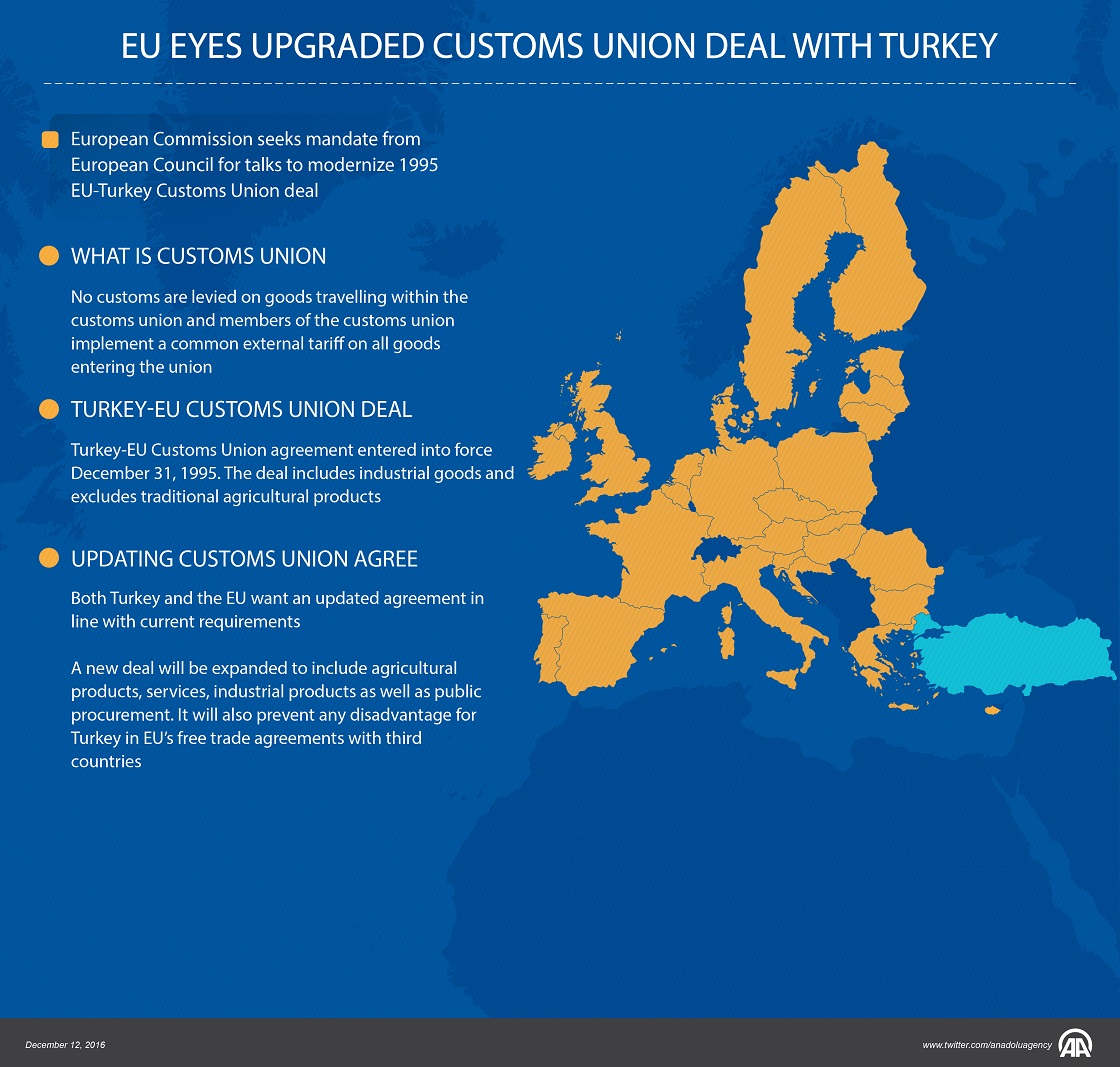 EU EYES UPGRADED CUSTOMS UNION DEAL WITH TURKEY

European Commission seeks mandate from European Council for talks to modernize 1995 EU-Turkey Customs Union deal

WHAT IS CUSTOMS UNION

No customs are levied on goods travelling within the customs union and members of the customs union implement a common external tariff on all goods entering the union

TURKEY-EU CUSTOMS UNION DEAL

Turkey-EU Customs Union agreement entered into force December 31, 1995. The deal includes industrial goods and excludes traditional agricultural products

UPDATING CUSTOMS UNION AGREE

Both Turkey and the EU want an updated agreement in line with current requirements

A new deal will be expanded to include agricultural products, services, industrial products as well as public procurement. It will also prevent any disadvantage for Turkey in EU's free trade agreements with third countries

December 12, 2016

www.twitter.com/anadoluagency

AA