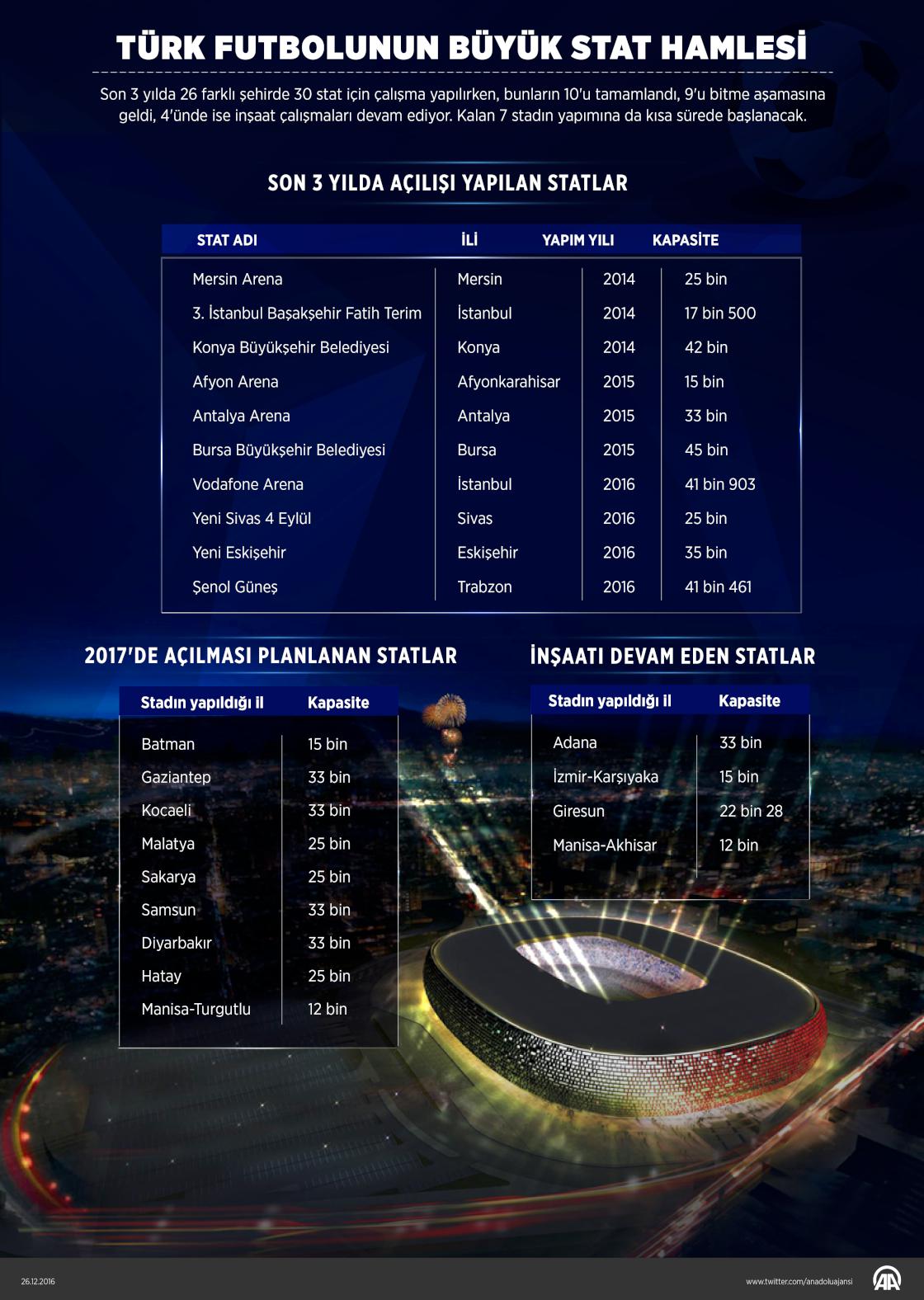 TÜRK FUTBOLUNUN BÜYÜK STAT HAMLESİ

Son 3 yılda 26 farklı şehirde 30 stat için çalışma yapılırken, bunların 10'u tamamlandı, 9'u bitme aşamasına geldi, 4'ünde ise inşaat çalışmaları devam ediyor. Kalan 7 stadın yapımına da kısa sürede başlanacak.

SON 3 YILDA AÇILIŞI YAPILAN STATLAR

| STAT ADI | İLİ | YAPIM YILI | KAPASİTE |
|---|---|---|---|
| Mersin Arena | Mersin | 2014 | 25 bin |
| 3. İstanbul Başakşehir Fatih Terim | İstanbul | 2014 | 17 bin 500 |
| Konya Büyükşehir Belediyesi | Konya | 2014 | 42 bin |
| Afyon Arena | Afyonkarahisar | 2015 | 15 bin |
| Antalya Arena | Antalya | 2015 | 33 bin |
| Bursa Büyükşehir Belediyesi | Bursa | 2015 | 45 bin |
| Vodafone Arena | İstanbul | 2016 | 41 bin 903 |
| Yeni Sivas 4 Eylül | Sivas | 2016 | 25 bin |
| Yeni Eskişehir | Eskişehir | 2016 | 35 bin |
| Şenol Güneş | Trabzon | 2016 | 41 bin 461 |

2017'DE AÇILMASI PLANLANAN STATLAR

| Stadın yapıldığı il | Kapasite |
|---|---|
| Batman | 15 bin |
| Gaziantep | 33 bin |
| Kocaeli | 33 bin |
| Malatya | 25 bin |
| Sakarya | 25 bin |
| Samsun | 33 bin |
| Diyarbakır | 33 bin |
| Hatay | 25 bin |
| Manisa-Turgutlu | 12 bin |

İNŞAATI DEVAM EDEN STATLAR

| Stadın yapıldığı il | Kapasite |
|---|---|
| Adana | 33 bin |
| İzmir-Karşıyaka | 15 bin |
| Giresun | 22 bin 28 |
| Manisa-Akhisar | 12 bin |

26.12.2016

www.twitter.com/anadoluajansi

AA