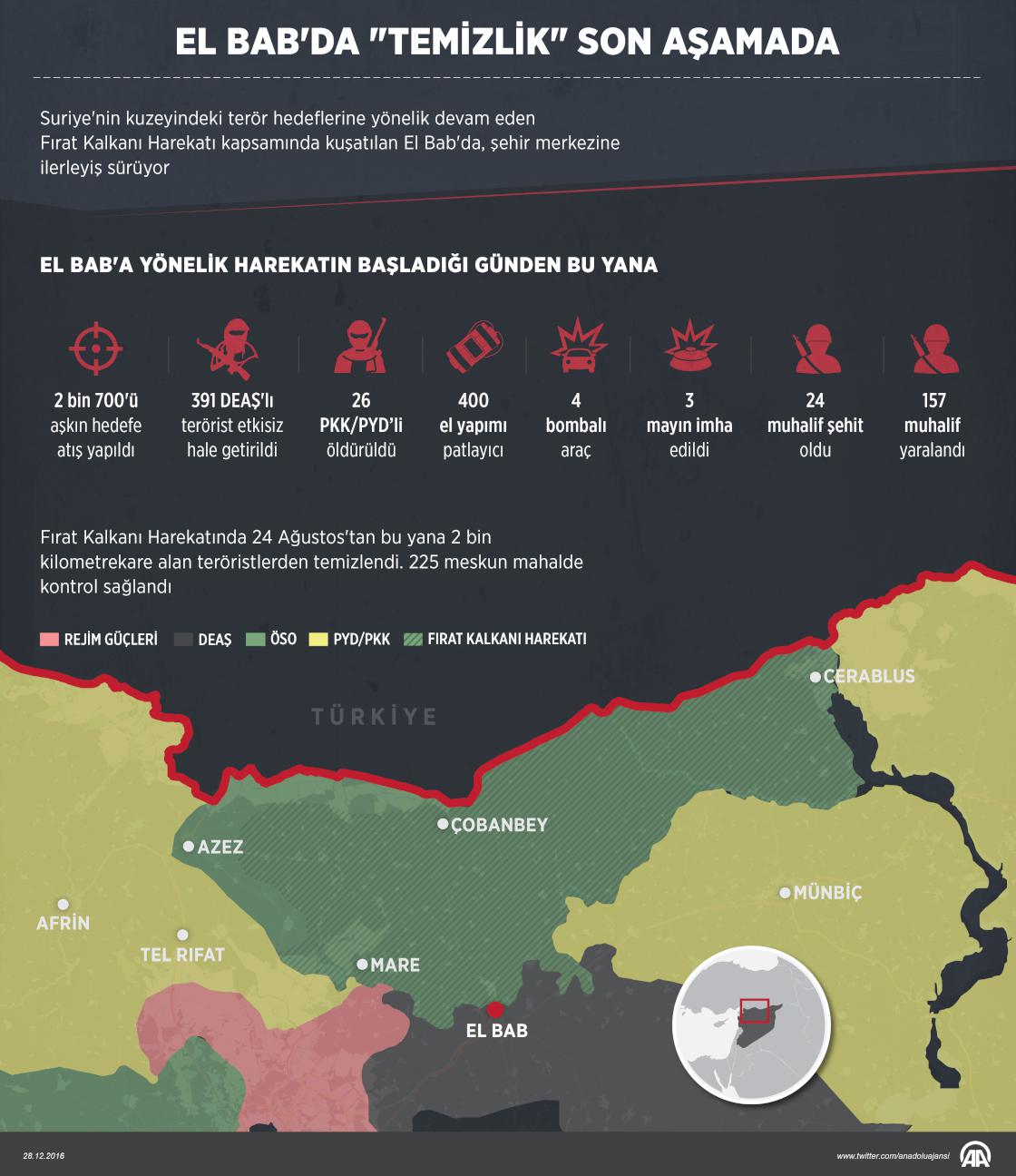 EL BAB'DA "TEMİZLİK" SON AŞAMADA

Suriye'nin kuzeyindeki terör hedeflerine yönelik devam eden Fırat Kalkanı Harekatı kapsamında kuşatılan El Bab'da, şehir merkezine ilerleyiş sürüyor

EL BAB'A YÖNELİK HAREKATIN BAŞLADIĞI GÜNDEN BU YANA

2 bin 700'ü aşkın hedefe atış yapıldı

391 DEAŞ'lı terörist etkisiz hale getirildi

26 PKK/PYD'li öldürüldü

400 el yapımı patlayıcı

4 bombalı araç

3 mayın imha edildi

24 muhalif şehit oldu

157 muhalif yaralandı

Fırat Kalkanı Harekatında 24 Ağustos'tan bu yana 2 bin kilometrekare alan teröristlerden temizlendi. 225 meskun mahalde kontrol sağlandı

REJİM GÜÇLERİ DEAŞ ÖSO PYD/PKK FIRAT KALKANI HAREKATI

TÜRKİYE

CERABLUS

ÇOBANBEY

AZEZ

MÜNBİÇ

AFRİN

TEL RIFAT

MARE

EL BAB

28.12.2016

www.twitter.com/anadoluajansi

AA