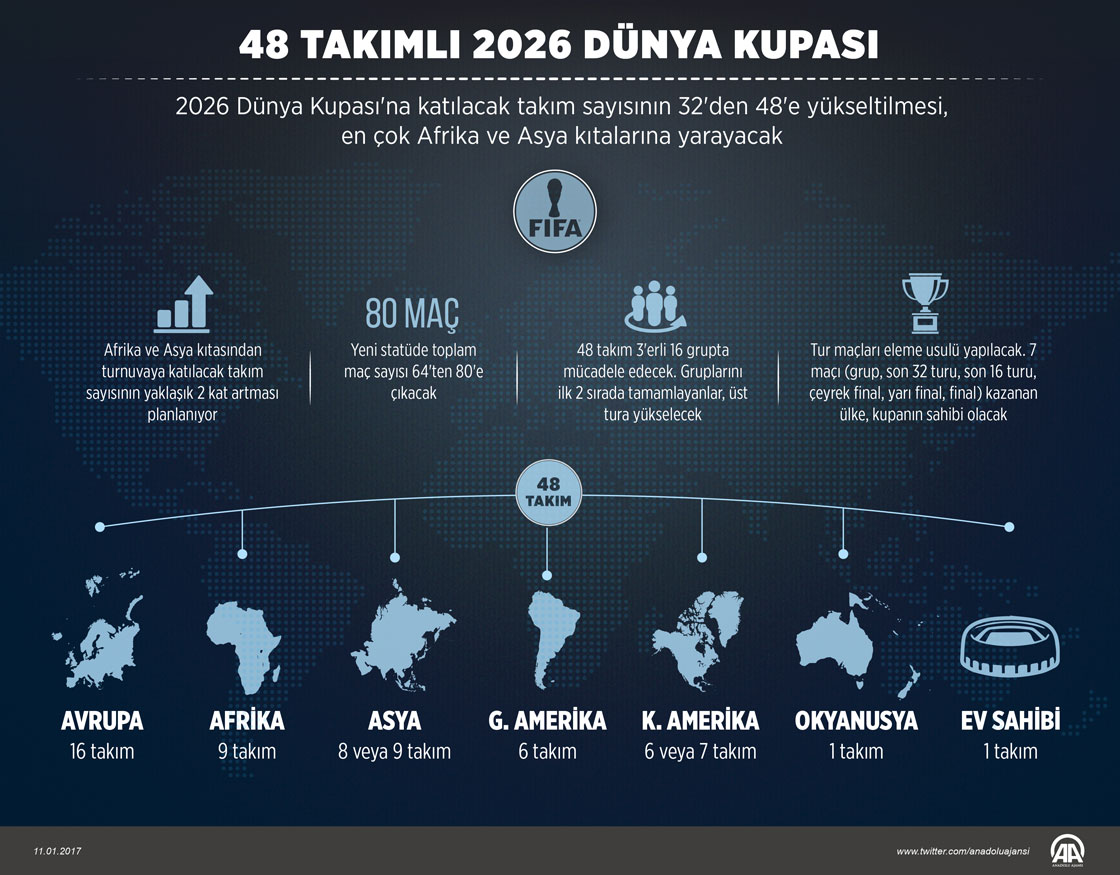 48 TAKIMLI 2026 DÜNYA KUPASI

2026 Dünya Kupası'na katılacak takım sayısının 32'den 48'e yükseltilmesi, en çok Afrika ve Asya kıtalarına yarayacak

FIFA

Afrika ve Asya kıtasından turnuvaya katılacak takım sayısının yaklaşık 2 kat artması planlanıyor

80 MAÇ

Yeni statüde toplam maç sayısı 64'ten 80'e çıkacak

48 takım 3'erli 16 grupta mücadele edecek. Gruplarını ilk 2 sırada tamamlayanlar, üst tura yükselecek

Tur maçları eleme usulü yapılacak. 7 maçı (grup, son 32 turu, son 16 turu, çeyrek final, yarı final, final) kazanan ülke, kupanın sahibi olacak

48 TAKIM

AVRUPA
16 takım

AFRİKA
9 takım

ASYA
8 veya 9 takım

G. AMERİKA
6 takım

K. AMERİKA
6 veya 7 takım

OKYANUSYA
1 takım

EV SAHİBİ
1 takım

11.01.2017

www.twitter.com/anadoluajansi

AA ANADOLU AJANSI