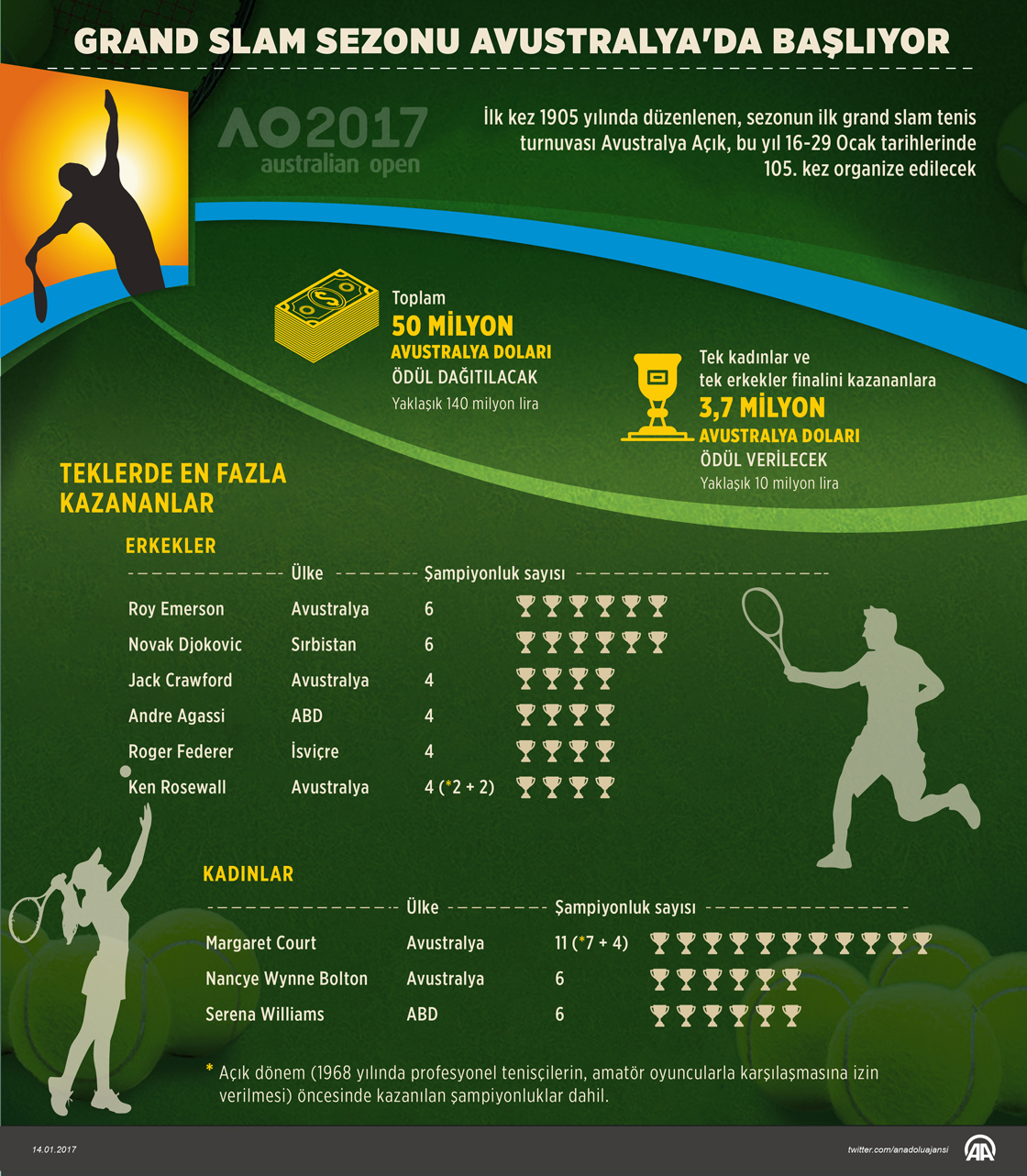 GRAND SLAM SEZONU AVUSTRALYA'DA BAŞLIYOR

AO 2017
australian open

İlk kez 1905 yılında düzenlenen, sezonun ilk grand slam tenis turnuvası Avustralya Açık, bu yıl 16-29 Ocak tarihlerinde 105. kez organize edilecek

Toplam
50 MİLYON
AVUSTRALYA DOLARI
ÖDÜL DAĞITILACAK
Yaklaşık 140 milyon lira

Tek kadınlar ve tek erkekler finalini kazananlara
3,7 MİLYON
AVUSTRALYA DOLARI
ÖDÜL VERİLECEK
Yaklaşık 10 milyon lira

TEKLERDE EN FAZLA KAZANANLAR

ERKEKLER

| | Ülke | Şampiyonluk sayısı |
|---|---|---|
| Roy Emerson | Avustralya | 6 |
| Novak Djokovic | Sırbistan | 6 |
| Jack Crawford | Avustralya | 4 |
| Andre Agassi | ABD | 4 |
| Roger Federer | İsviçre | 4 |
| Ken Rosewall | Avustralya | 4 (*2 + 2) |

KADINLAR

| | Ülke | Şampiyonluk sayısı |
|---|---|---|
| Margaret Court | Avustralya | 11 (*7 + 4) |
| Nancye Wynne Bolton | Avustralya | 6 |
| Serena Williams | ABD | 6 |

* Açık dönem (1968 yılında profesyonel tenisçilerin, amatör oyuncularla karşılaşmasına izin verilmesi) öncesinde kazanılan şampiyonluklar dahil.

14.01.2017
twitter.com/anadoluajansi
AA