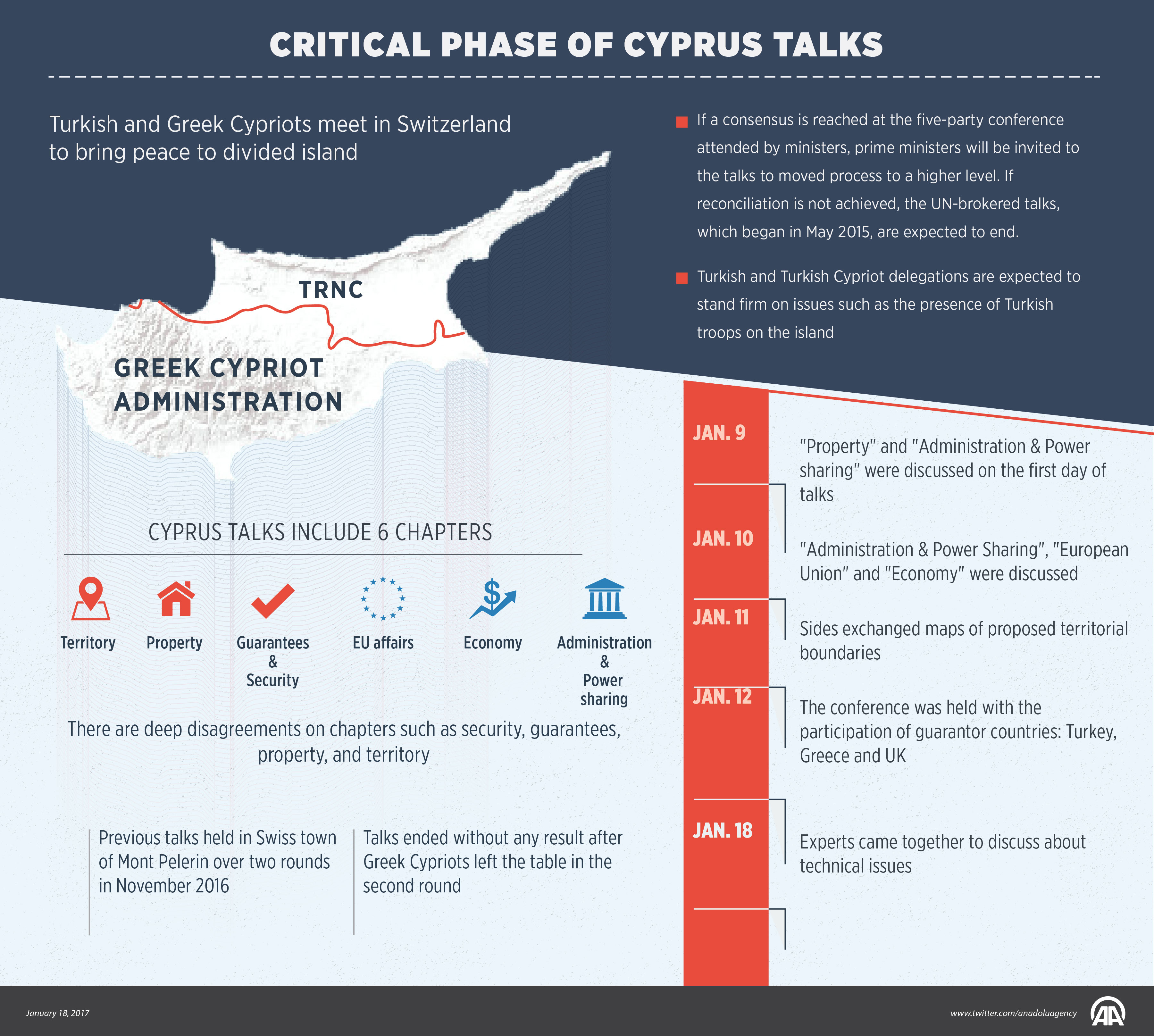 CRITICAL PHASE OF CYPRUS TALKS

Turkish and Greek Cypriots meet in Switzerland to bring peace to divided island

TRNC

GREEK CYPRIOT ADMINISTRATION

If a consensus is reached at the five-party conference attended by ministers, prime ministers will be invited to the talks to moved process to a higher level. If reconciliation is not achieved, the UN-brokered talks, which began in May 2015, are expected to end.

Turkish and Turkish Cypriot delegations are expected to stand firm on issues such as the presence of Turkish troops on the island

CYPRUS TALKS INCLUDE 6 CHAPTERS

Territory

Property

Guarantees & Security

EU affairs

Economy

Administration & Power sharing

There are deep disagreements on chapters such as security, guarantees, property, and territory

Previous talks held in Swiss town of Mont Pelerin over two rounds in November 2016

Talks ended without any result after Greek Cypriots left the table in the second round

JAN. 9

"Property" and "Administration & Power sharing" were discussed on the first day of talks

JAN. 10

"Administration & Power Sharing", "European Union" and "Economy" were discussed

JAN. 11

Sides exchanged maps of proposed territorial boundaries

JAN. 12

The conference was held with the participation of guarantor countries: Turkey, Greece and UK

JAN. 18

Experts came together to discuss about technical issues

January 18, 2017

www.twitter.com/anadoluagency

AA