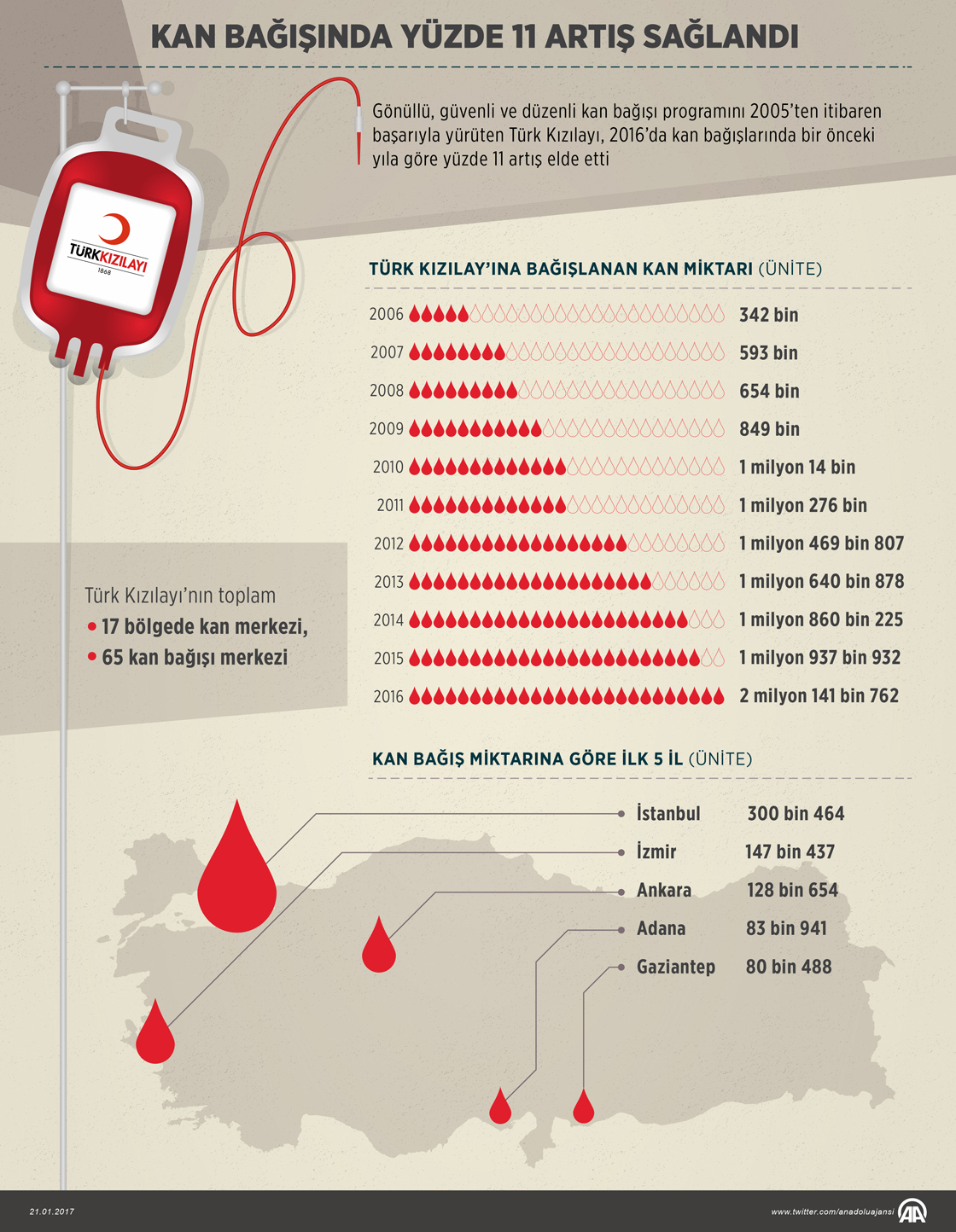 KAN BAĞIŞINDA YÜZDE 11 ARTIŞ SAĞLANDI

Gönüllü, güvenli ve düzenli kan bağışı programını 2005'ten itibaren başarıyla yürüten Türk Kızılayı, 2016'da kan bağışlarında bir önceki yıla göre yüzde 11 artış elde etti

TÜRKKIZILAYI 1868

TÜRK KIZILAY'INA BAĞIŞLANAN KAN MİKTARI (ÜNİTE)

| | |
|---|---|
| 2006 | 342 bin |
| 2007 | 593 bin |
| 2008 | 654 bin |
| 2009 | 849 bin |
| 2010 | 1 milyon 14 bin |
| 2011 | 1 milyon 276 bin |
| 2012 | 1 milyon 469 bin 807 |
| 2013 | 1 milyon 640 bin 878 |
| 2014 | 1 milyon 860 bin 225 |
| 2015 | 1 milyon 937 bin 932 |
| 2016 | 2 milyon 141 bin 762 |

Türk Kızılayı'nın toplam
• 17 bölgede kan merkezi,
• 65 kan bağışı merkezi

KAN BAĞIŞ MİKTARINA GÖRE İLK 5 İL (ÜNİTE)

| | |
|---|---|
| İstanbul | 300 bin 464 |
| İzmir | 147 bin 437 |
| Ankara | 128 bin 654 |
| Adana | 83 bin 941 |
| Gaziantep | 80 bin 488 |

21.01.2017

www.twitter.com/anadoluajansi AA