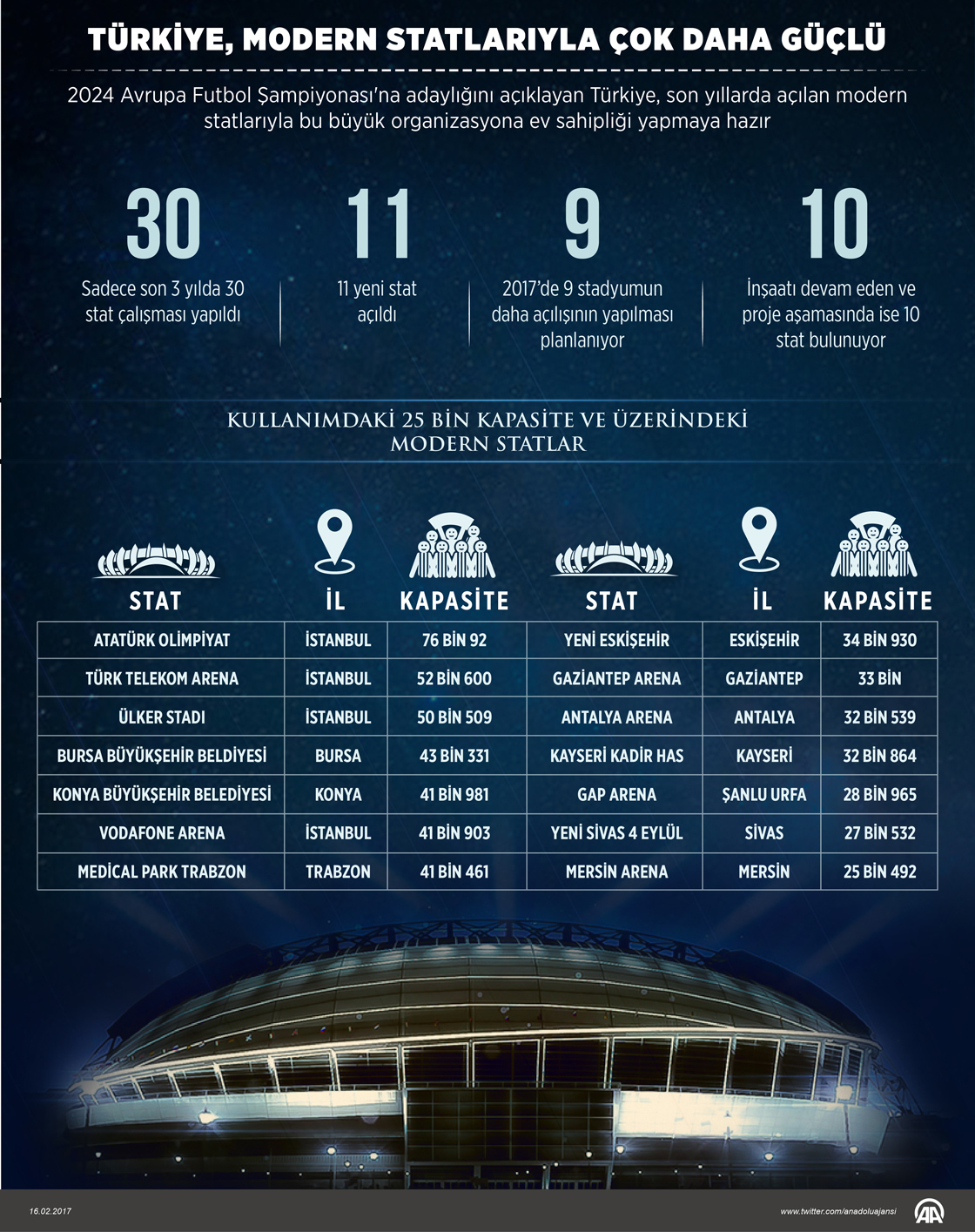 TÜRKİYE, MODERN STATLARIYLA ÇOK DAHA GÜÇLÜ

2024 Avrupa Futbol Şampiyonası'na adaylığını açıklayan Türkiye, son yıllarda açılan modern statlarıyla bu büyük organizasyona ev sahipliği yapmaya hazır

30
Sadece son 3 yılda 30 stat çalışması yapıldı

11
11 yeni stat açıldı

9
2017'de 9 stadyumun daha açılışının yapılması planlanıyor

10
İnşaatı devam eden ve proje aşamasında ise 10 stat bulunuyor

KULLANIMDAKİ 25 BİN KAPASİTE VE ÜZERİNDEKİ MODERN STATLAR

| STAT | İL | KAPASİTE | STAT | İL | KAPASİTE |
|---|---|---|---|---|---|
| ATATÜRK OLİMPİYAT | İSTANBUL | 76 BİN 92 | YENİ ESKİŞEHİR | ESKİŞEHİR | 34 BİN 930 |
| TÜRK TELEKOM ARENA | İSTANBUL | 52 BİN 600 | GAZİANTEP ARENA | GAZİANTEP | 33 BİN |
| ÜLKER STADI | İSTANBUL | 50 BİN 509 | ANTALYA ARENA | ANTALYA | 32 BİN 539 |
| BURSA BÜYÜKŞEHİR BELDİYESİ | BURSA | 43 BİN 331 | KAYSERİ KADİR HAS | KAYSERİ | 32 BİN 864 |
| KONYA BÜYÜKŞEHİR BELEDİYESİ | KONYA | 41 BİN 981 | GAP ARENA | ŞANLU URFA | 28 BİN 965 |
| VODAFONE ARENA | İSTANBUL | 41 BİN 903 | YENİ SİVAS 4 EYLÜL | SİVAS | 27 BİN 532 |
| MEDİCAL PARK TRABZON | TRABZON | 41 BİN 461 | MERSİN ARENA | MERSİN | 25 BİN 492 |

16.02.2017
www.twitter.com/anadoluajansi
AA