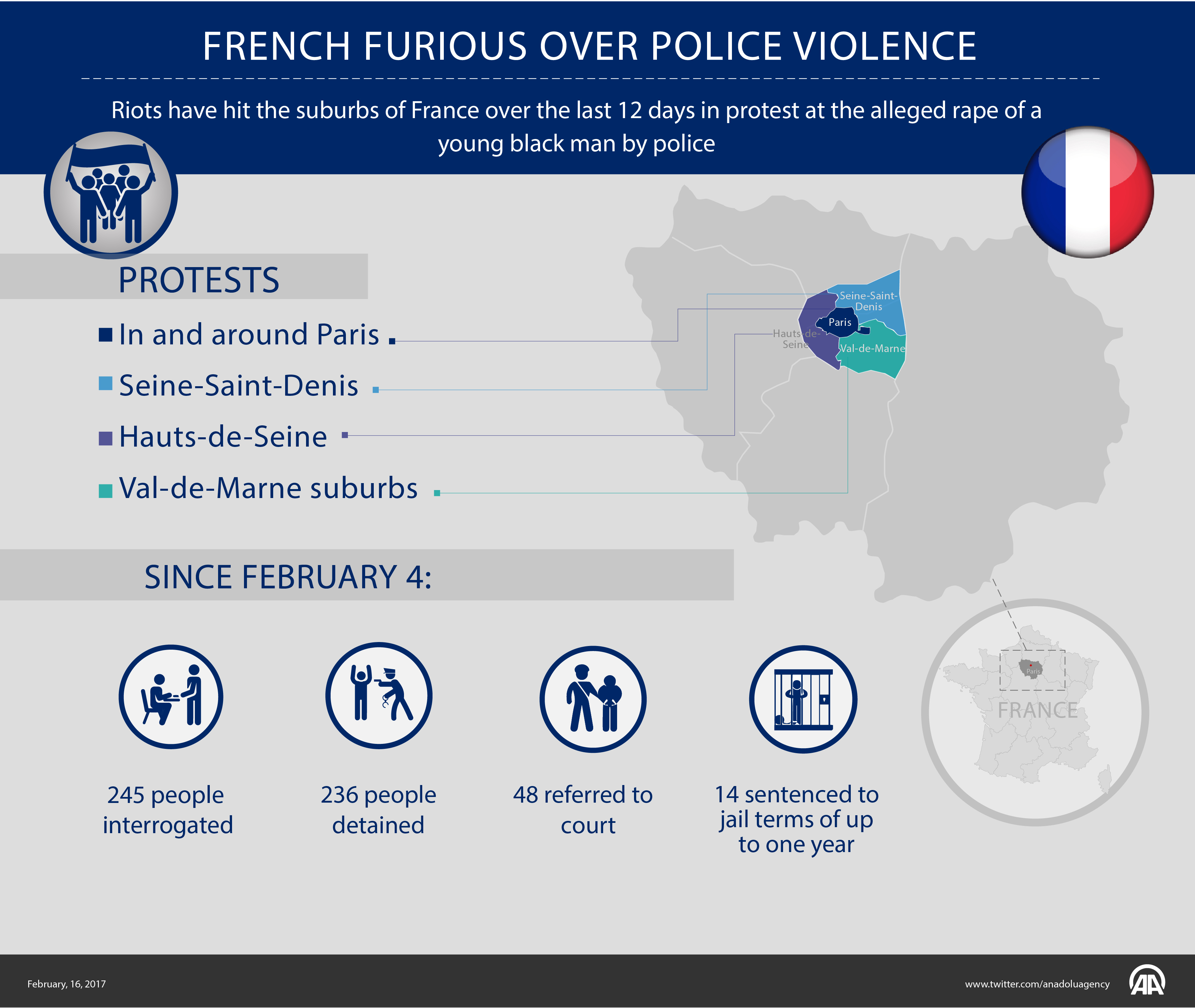 FRENCH FURIOUS OVER POLICE VIOLENCE

Riots have hit the suburbs of France over the last 12 days in protest at the alleged rape of a young black man by police

PROTESTS

In and around Paris

Seine-Saint-Denis

Hauts-de-Seine

Val-de-Marne suburbs

Seine-Saint-Denis
Paris
Hauts-de-Seine
Val-de-Marne

SINCE FEBRUARY 4:

245 people interrogated

236 people detained

48 referred to court

14 sentenced to jail terms of up to one year

Paris
FRANCE

February, 16, 2017

www.twitter.com/anadoluagency

AA