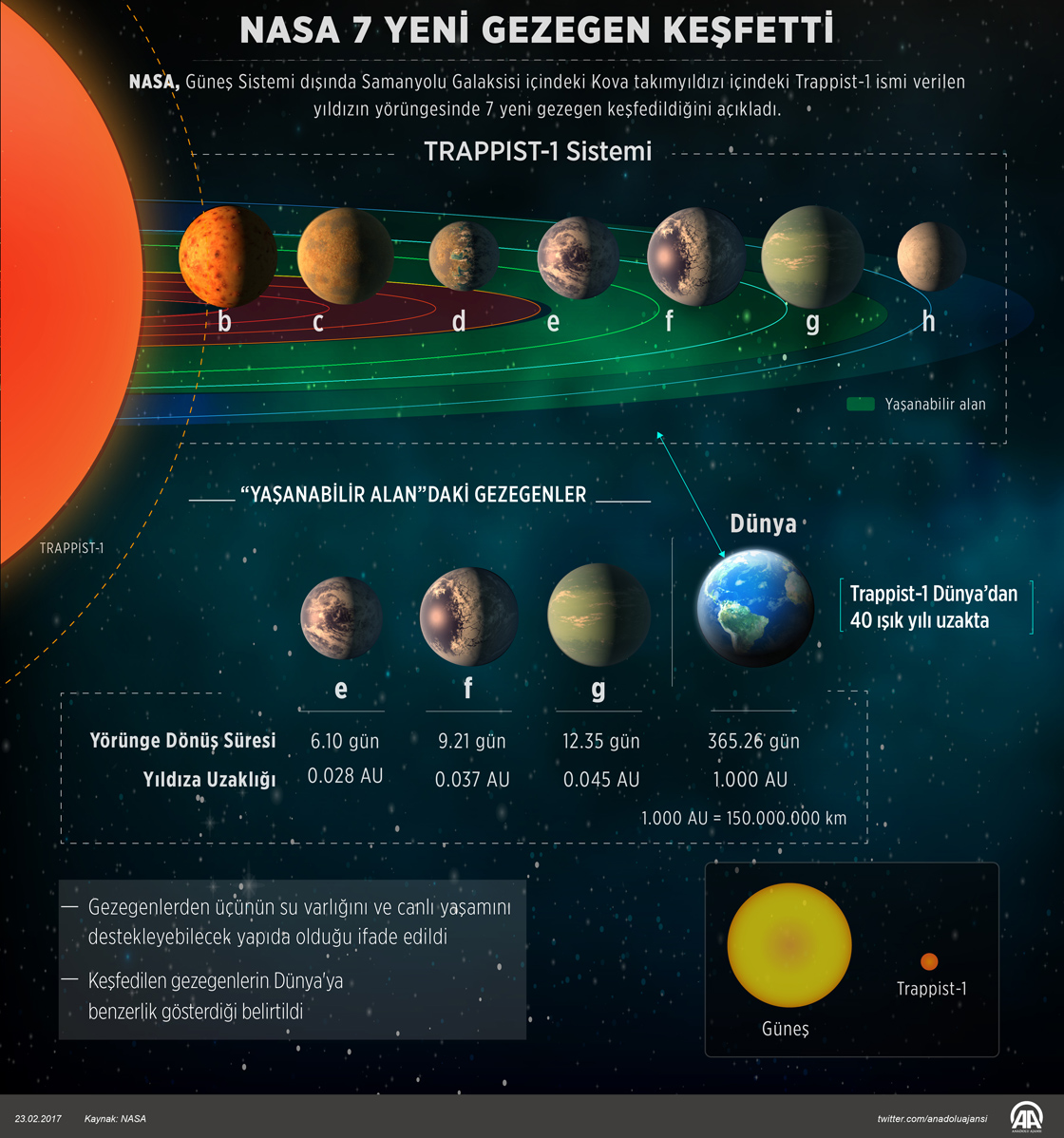 NASA 7 YENİ GEZEGEN KEŞFETTİ

NASA, Güneş Sistemi dışında Samanyolu Galaksisi içindeki Kova takımyıldızı içindeki Trappist-1 ismi verilen yıldızın yörüngesinde 7 yeni gezegen keşfedildiğini açıkladı.

TRAPPIST-1 Sistemi

b c d e f g h

Yaşanabilir alan

TRAPPIST-1

"YAŞANABİLİR ALAN"DAKİ GEZEGENLER

Dünya

Trappist-1 Dünya'dan 40 ışık yılı uzakta

| | e | f | g | |
|---|---|---|---|---|
| Yörünge Dönüş Süresi | 6.10 gün | 9.21 gün | 12.35 gün | 365.26 gün |
| Yıldıza Uzaklığı | 0.028 AU | 0.037 AU | 0.045 AU | 1.000 AU |

1.000 AU = 150.000.000 km

— Gezegenlerden üçünün su varlığını ve canlı yaşamını destekleyebilecek yapıda olduğu ifade edildi

— Keşfedilen gezegenlerin Dünya'ya benzerlik gösterdiği belirtildi

Güneş

Trappist-1

23.02.2017 Kaynak: NASA

twitter.com/anadoluajansi

AA ANADOLU AJANSI