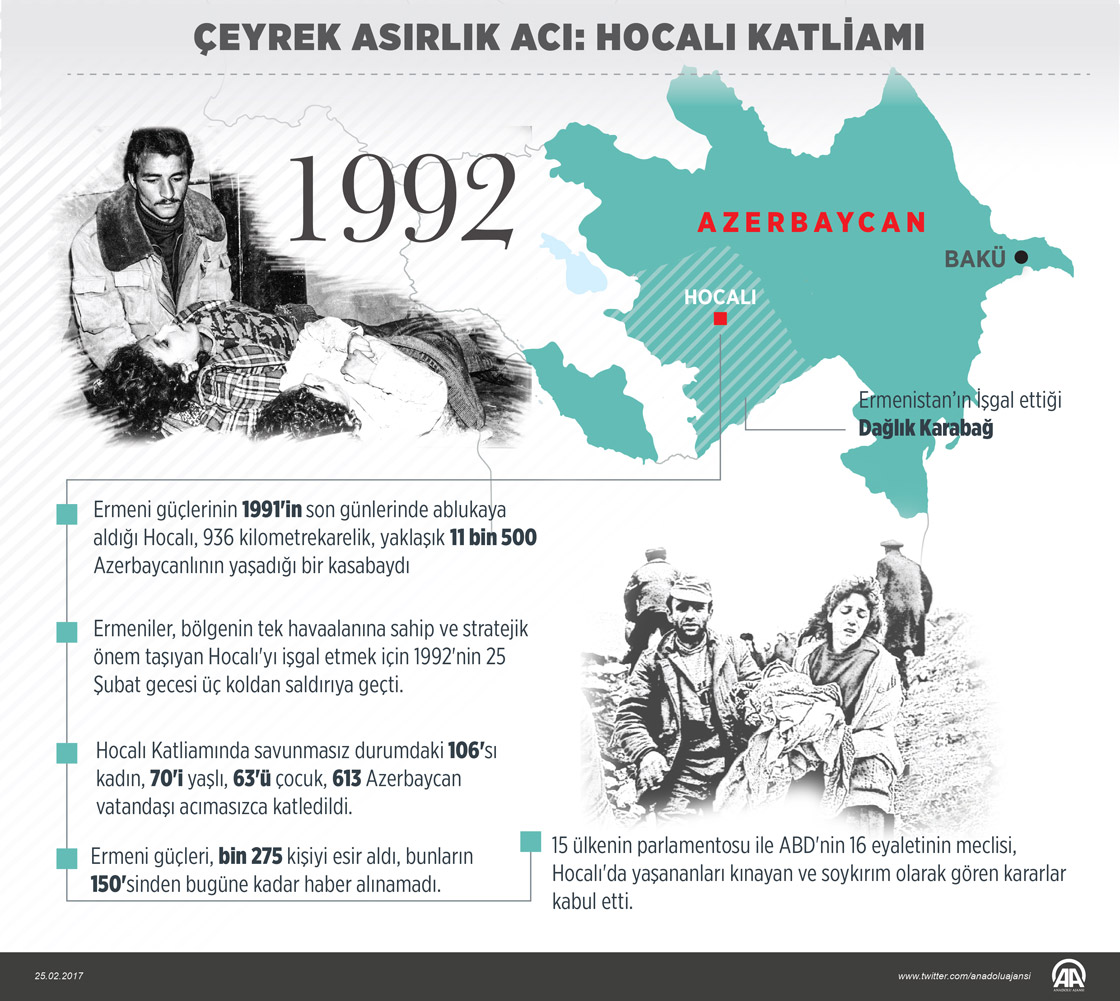 ÇEYREK ASIRLIK ACI: HOCALI KATLİAMI

1992

AZERBAYCAN

BAKÜ

HOCALI

Ermenistan'ın İşgal ettiği
Dağlık Karabağ

Ermeni güçlerinin 1991'in son günlerinde ablukaya aldığı Hocalı, 936 kilometrekarelik, yaklaşık 11 bin 500 Azerbaycanlının yaşadığı bir kasabaydı

Ermeniler, bölgenin tek havaalanına sahip ve stratejik önem taşıyan Hocalı'yı işgal etmek için 1992'nin 25 Şubat gecesi üç koldan saldırıya geçti.

Hocalı Katliamında savunmasız durumdaki 106'sı kadın, 70'i yaşlı, 63'ü çocuk, 613 Azerbaycan vatandaşı acımasızca katledildi.

Ermeni güçleri, bin 275 kişiyi esir aldı, bunların 150'sinden bugüne kadar haber alınamadı.

15 ülkenin parlamentosu ile ABD'nin 16 eyaletinin meclisi, Hocalı'da yaşananları kınayan ve soykırım olarak gören kararlar kabul etti.

25.02.2017

www.twitter.com/anadoluajansi

AA ANADOLU AJANSI