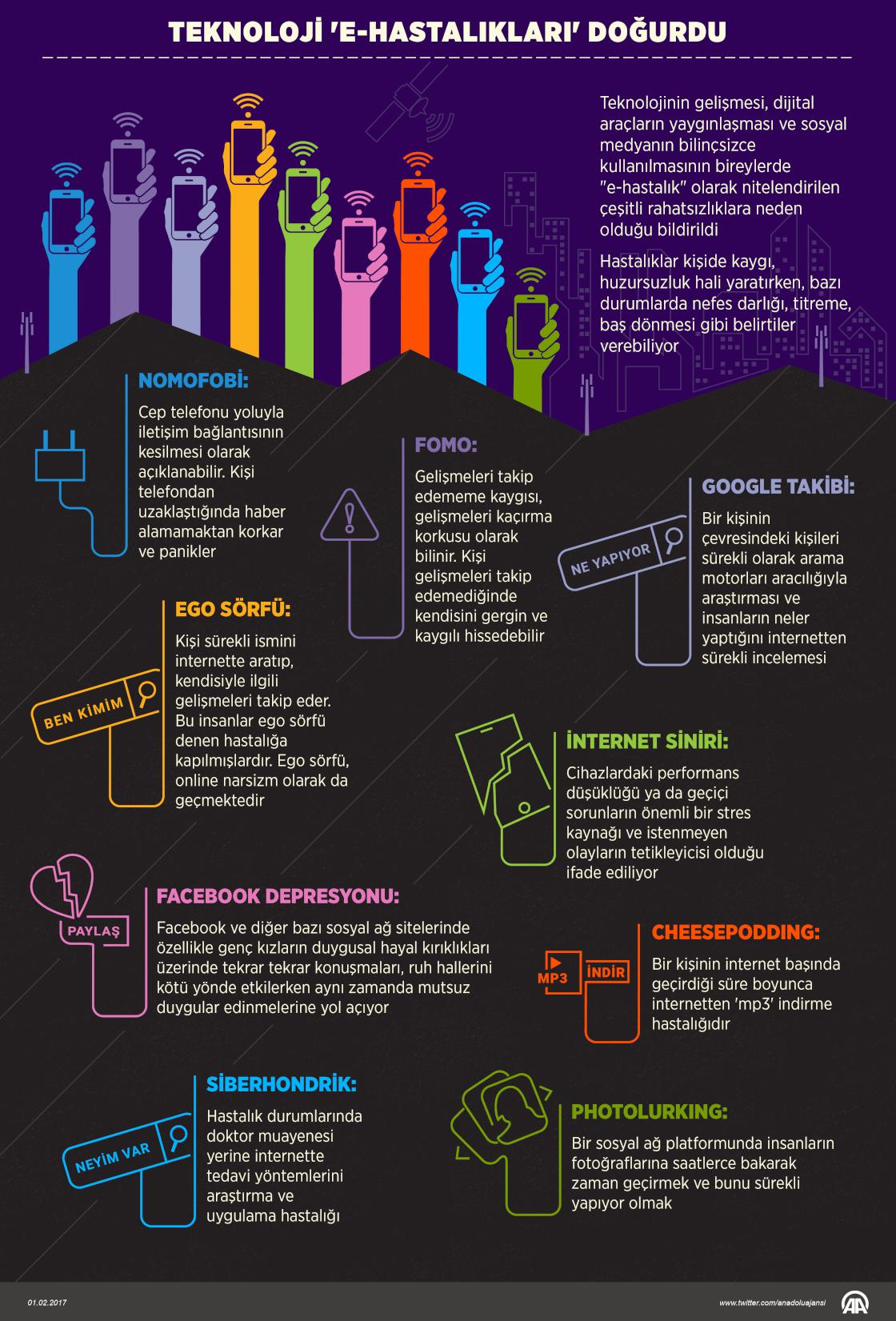 TEKNOLOJİ 'E-HASTALIKLARI' DOĞURDU

Teknolojinin gelişmesi, dijital araçların yaygınlaşması ve sosyal medyanın bilinçsizce kullanılmasının bireylerde "e-hastalık" olarak nitelendirilen çeşitli rahatsızlıklara neden olduğu bildirildi

Hastalıklar kişide kaygı, huzursuzluk hali yaratırken, bazı durumlarda nefes darlığı, titreme, baş dönmesi gibi belirtiler verebiliyor

NOMOFOBİ:
Cep telefonu yoluyla iletişim bağlantısının kesilmesi olarak açıklanabilir. Kişi telefondan uzaklaştığında haber alamamaktan korkar ve panikler

FOMO:
Gelişmeleri takip edememe kaygısı, gelişmeleri kaçırma korkusu olarak bilinir. Kişi gelişmeleri takip edemediğinde kendisini gergin ve kaygılı hissedebilir

GOOGLE TAKİBİ:
NE YAPIYOR
Bir kişinin çevresindeki kişileri sürekli olarak arama motorları aracılığıyla araştırması ve insanların neler yaptığını internetten sürekli incelemesi

EGO SÖRFÜ:
BEN KİMİM
Kişi sürekli ismini internette aratıp, kendisiyle ilgili gelişmeleri takip eder. Bu insanlar ego sörfü denen hastalığa kapılmışlardır. Ego sörfü, online narsizm olarak da geçmektedir

İNTERNET SİNİRİ:
Cihazlardaki performans düşüklüğü ya da geçiçi sorunların önemli bir stres kaynağı ve istenmeyen olayların tetikleyicisi olduğu ifade ediliyor

FACEBOOK DEPRESYONU:
PAYLAŞ
Facebook ve diğer bazı sosyal ağ sitelerinde özellikle genç kızların duygusal hayal kırıklıkları üzerinde tekrar tekrar konuşmaları, ruh hallerini kötü yönde etkilerken aynı zamanda mutsuz duygular edinmelerine yol açıyor

CHEESEPODDING:
MP3 İNDİR
Bir kişinin internet başında geçirdiği süre boyunca internetten 'mp3' indirme hastalığıdır

SİBERHONDRİK:
NEYİM VAR
Hastalık durumlarında doktor muayenesi yerine internette tedavi yöntemlerini araştırma ve uygulama hastalığı

PHOTOLURKING:
Bir sosyal ağ platformunda insanların fotoğraflarına saatlerce bakarak zaman geçirmek ve bunu sürekli yapıyor olmak

01.02.2017
www.twitter.com/anadoluajansi
AA