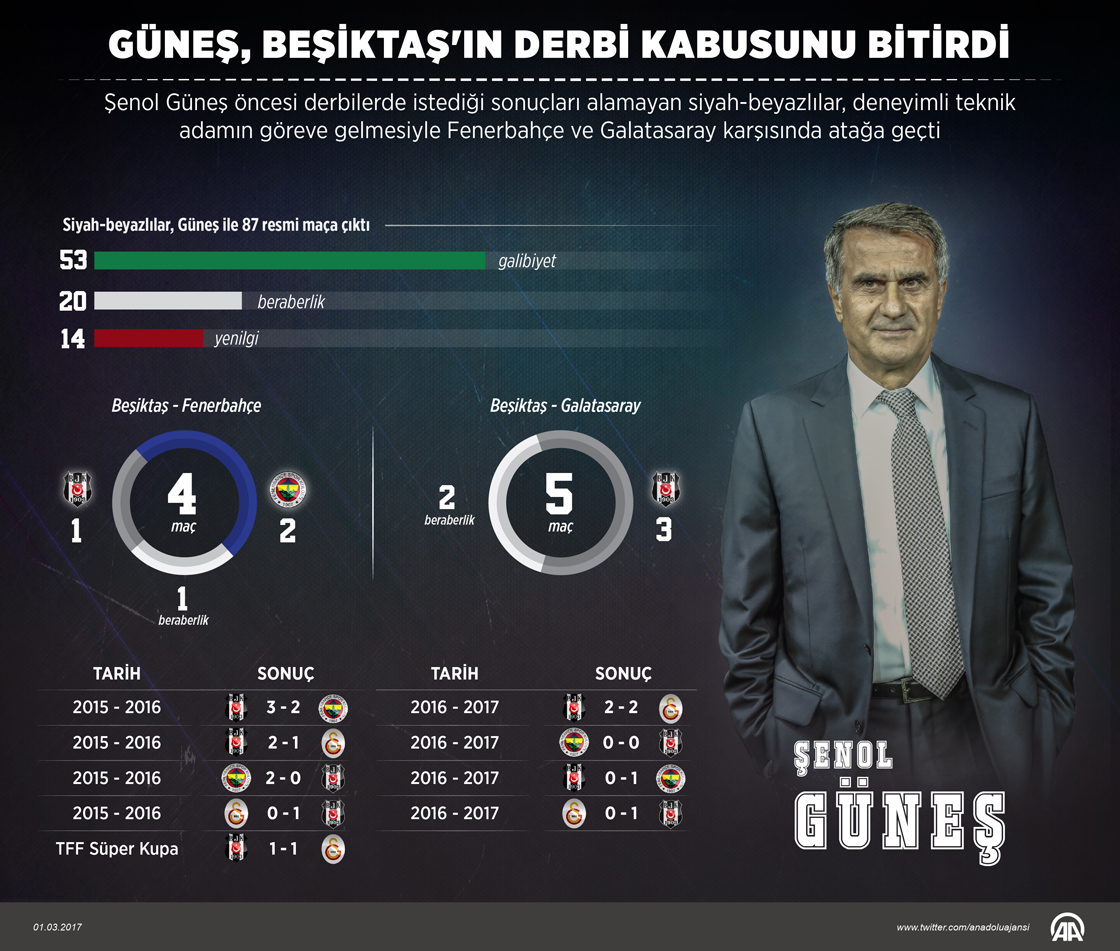 GÜNEŞ, BEŞİKTAŞ'IN DERBİ KABUSUNU BİTİRDİ

Şenol Güneş öncesi derbilerde istediği sonuçları alamayan siyah-beyazlılar, deneyimli teknik adamın göreve gelmesiyle Fenerbahçe ve Galatasaray karşısında atağa geçti

Siyah-beyazlılar, Güneş ile 87 resmi maça çıktı

53 galibiyet
20 beraberlik
14 yenilgi

Beşiktaş - Fenerbahçe
1
4 maç
2
1 beraberlik

Beşiktaş - Galatasaray
2 beraberlik
5 maç
3

| TARİH | SONUÇ |
|---|---|
| 2015 - 2016 | 3 - 2 |
| 2015 - 2016 | 2 - 1 |
| 2015 - 2016 | 2 - 0 |
| 2015 - 2016 | 0 - 1 |
| TFF Süper Kupa | 1 - 1 |

| TARİH | SONUÇ |
|---|---|
| 2016 - 2017 | 2 - 2 |
| 2016 - 2017 | 0 - 0 |
| 2016 - 2017 | 0 - 1 |
| 2016 - 2017 | 0 - 1 |

ŞENOL GÜNEŞ

01.03.2017
www.twitter.com/anadoluajansi
AA