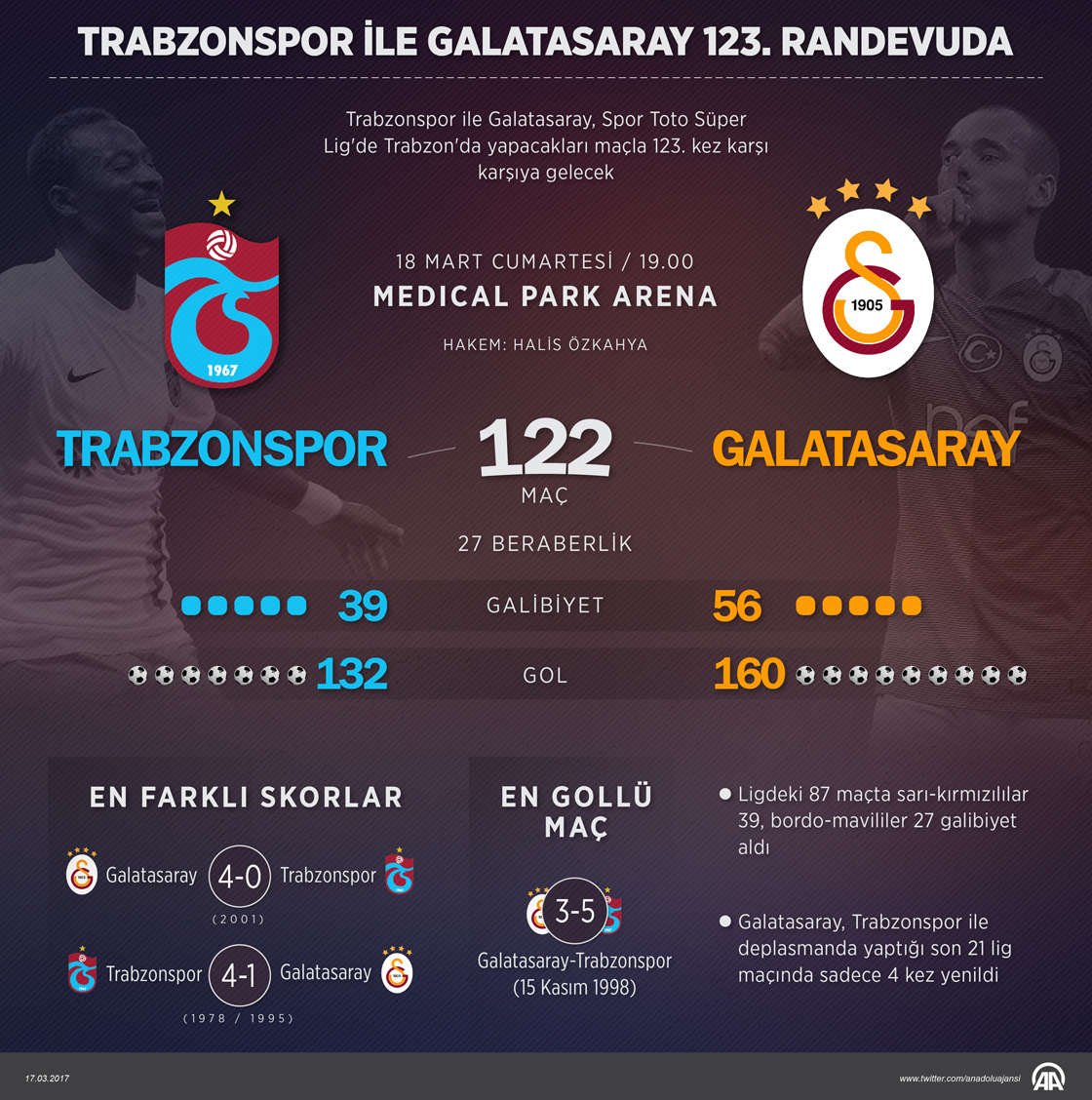 TRABZONSPOR İLE GALATASARAY 123. RANDEVUDA

Trabzonspor ile Galatasaray, Spor Toto Süper Lig'de Trabzon'da yapacakları maçla 123. kez karşı karşıya gelecek

1967

1905

18 MART CUMARTESİ / 19.00

MEDICAL PARK ARENA

HAKEM: HALİS ÖZKAHYA

TRABZONSPOR

122
MAÇ

GALATASARAY

27 BERABERLİK

39 GALİBİYET 56

132 GOL 160

EN FARKLI SKORLAR

Galatasaray 4-0 Trabzonspor
(2001)

Trabzonspor 4-1 Galatasaray
(1978 / 1995)

EN GOLLÜ MAÇ

3-5
Galatasaray-Trabzonspor
(15 Kasım 1998)

Ligdeki 87 maçta sarı-kırmızılılar 39, bordo-mavililer 27 galibiyet aldı

Galatasaray, Trabzonspor ile deplasmanda yaptığı son 21 lig maçında sadece 4 kez yenildi

17.03.2017

www.twitter.com/anadoluajansi

AA